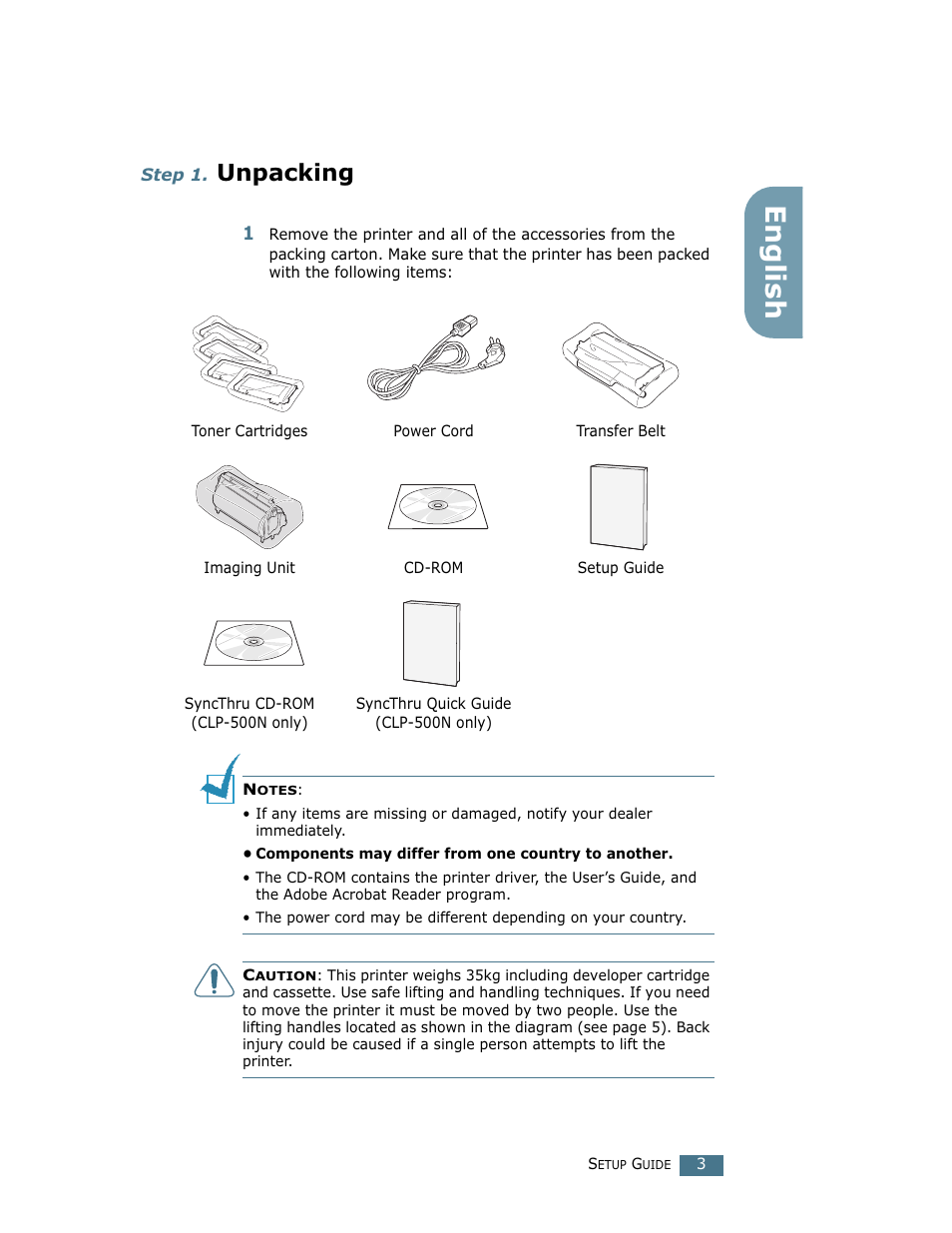 Step 1. Unpacking

English

1 Remove the printer and all of the accessories from the packing carton. Make sure that the printer has been packed with the following items:

Toner Cartridges

Power Cord

Transfer Belt

Imaging Unit

CD-ROM

Setup Guide

SyncThru CD-ROM (CLP-500N only)

SyncThru Quick Guide (CLP-500N only)

NOTES:
• If any items are missing or damaged, notify your dealer immediately.
• Components may differ from one country to another.
• The CD-ROM contains the printer driver, the User's Guide, and the Adobe Acrobat Reader program.
• The power cord may be different depending on your country.

CAUTION: This printer weighs 35kg including developer cartridge and cassette. Use safe lifting and handling techniques. If you need to move the printer it must be moved by two people. Use the lifting handles located as shown in the diagram (see page 5). Back injury could be caused if a single person attempts to lift the printer.

SETUP GUIDE 3