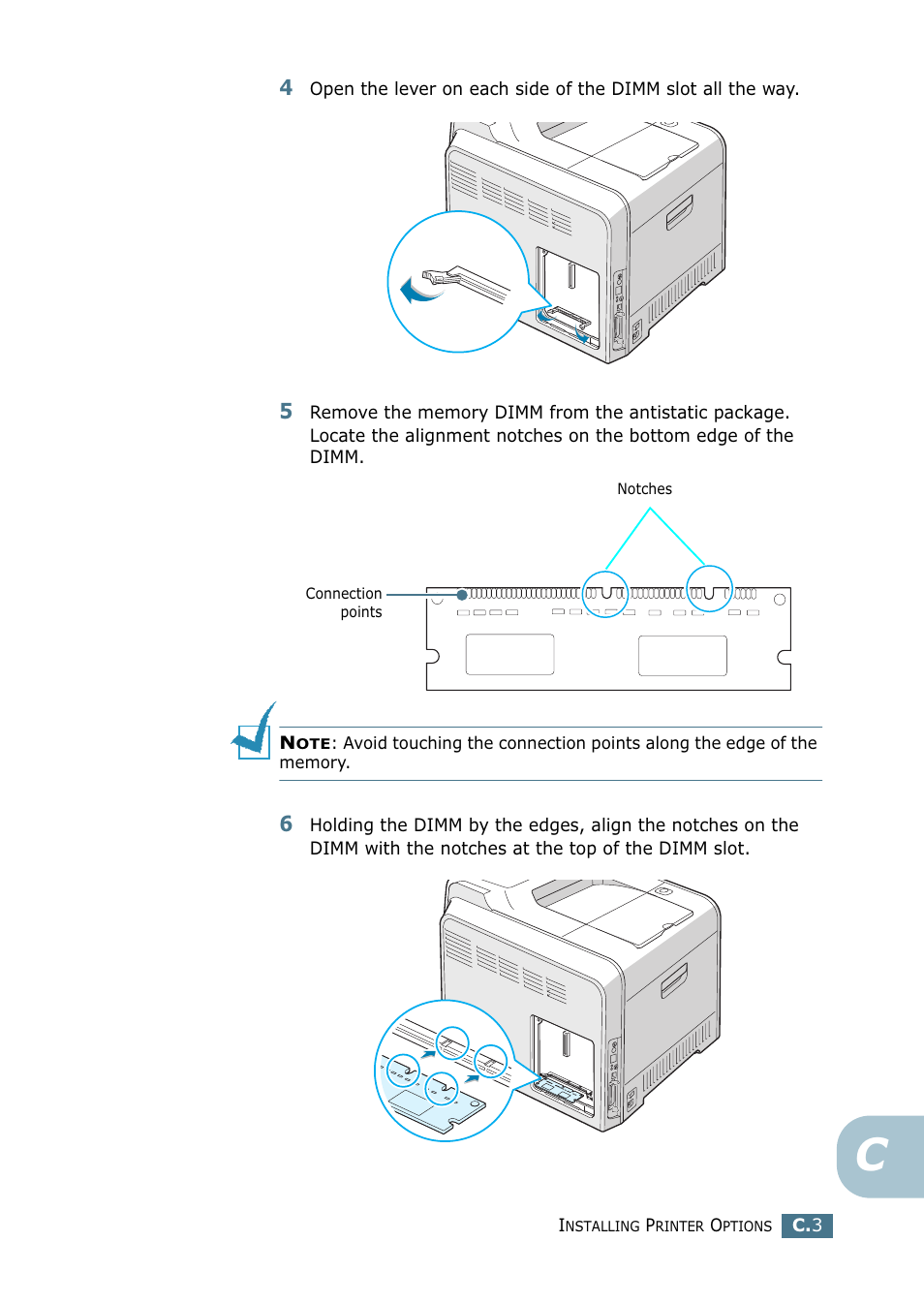 4 Open the lever on each side of the DIMM slot all the way.

5 Remove the memory DIMM from the antistatic package. Locate the alignment notches on the bottom edge of the DIMM.

Notches

Connection points

NOTE: Avoid touching the connection points along the edge of the memory.

6 Holding the DIMM by the edges, align the notches on the DIMM with the notches at the top of the DIMM slot.

C

INSTALLING PRINTER OPTIONS C.3