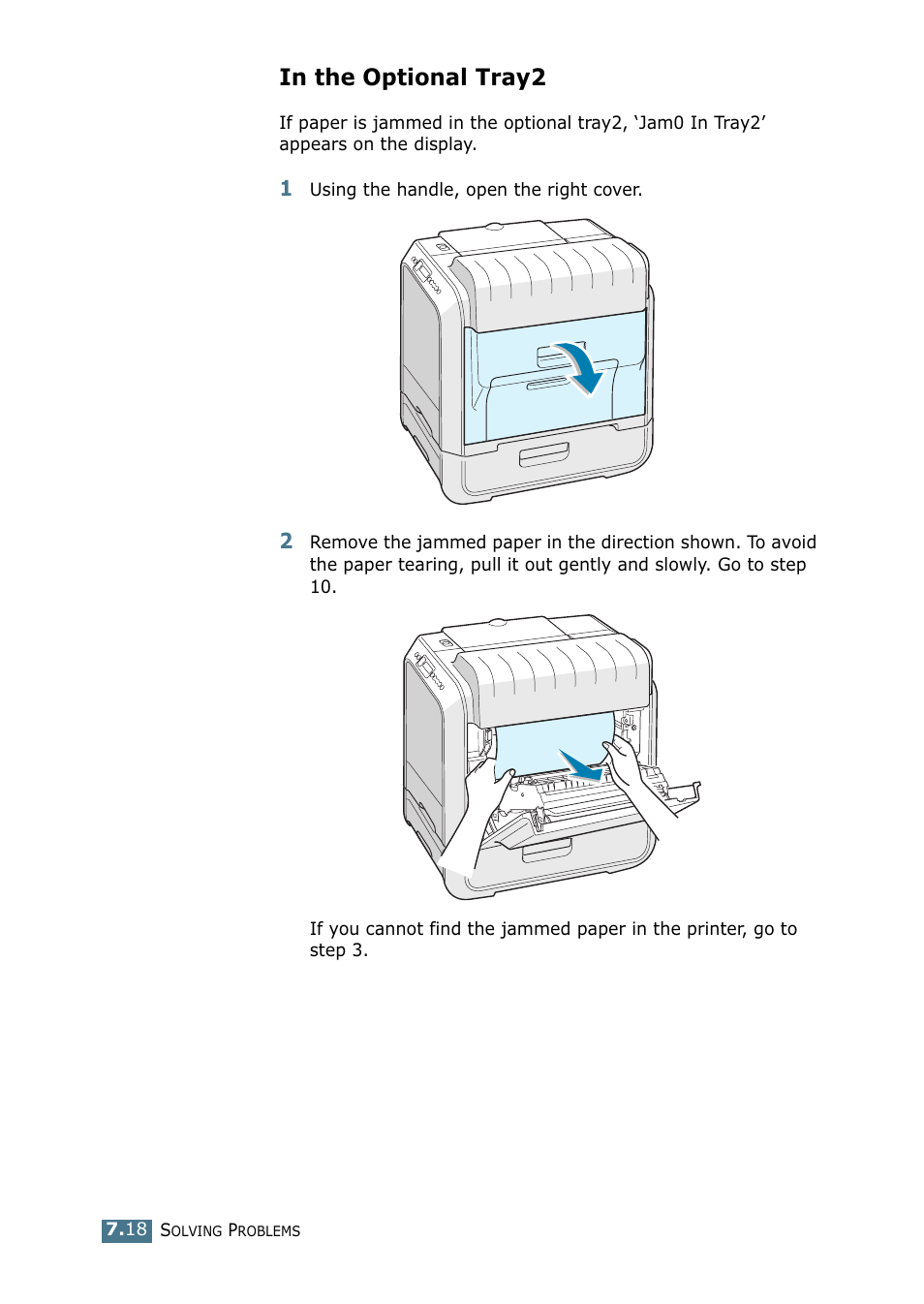 In the Optional Tray2

If paper is jammed in the optional tray2, ‘Jam0 In Tray2’ appears on the display.

1 Using the handle, open the right cover.

2 Remove the jammed paper in the direction shown. To avoid the paper tearing, pull it out gently and slowly. Go to step 10.

If you cannot find the jammed paper in the printer, go to step 3.

7.18 SOLVING PROBLEMS