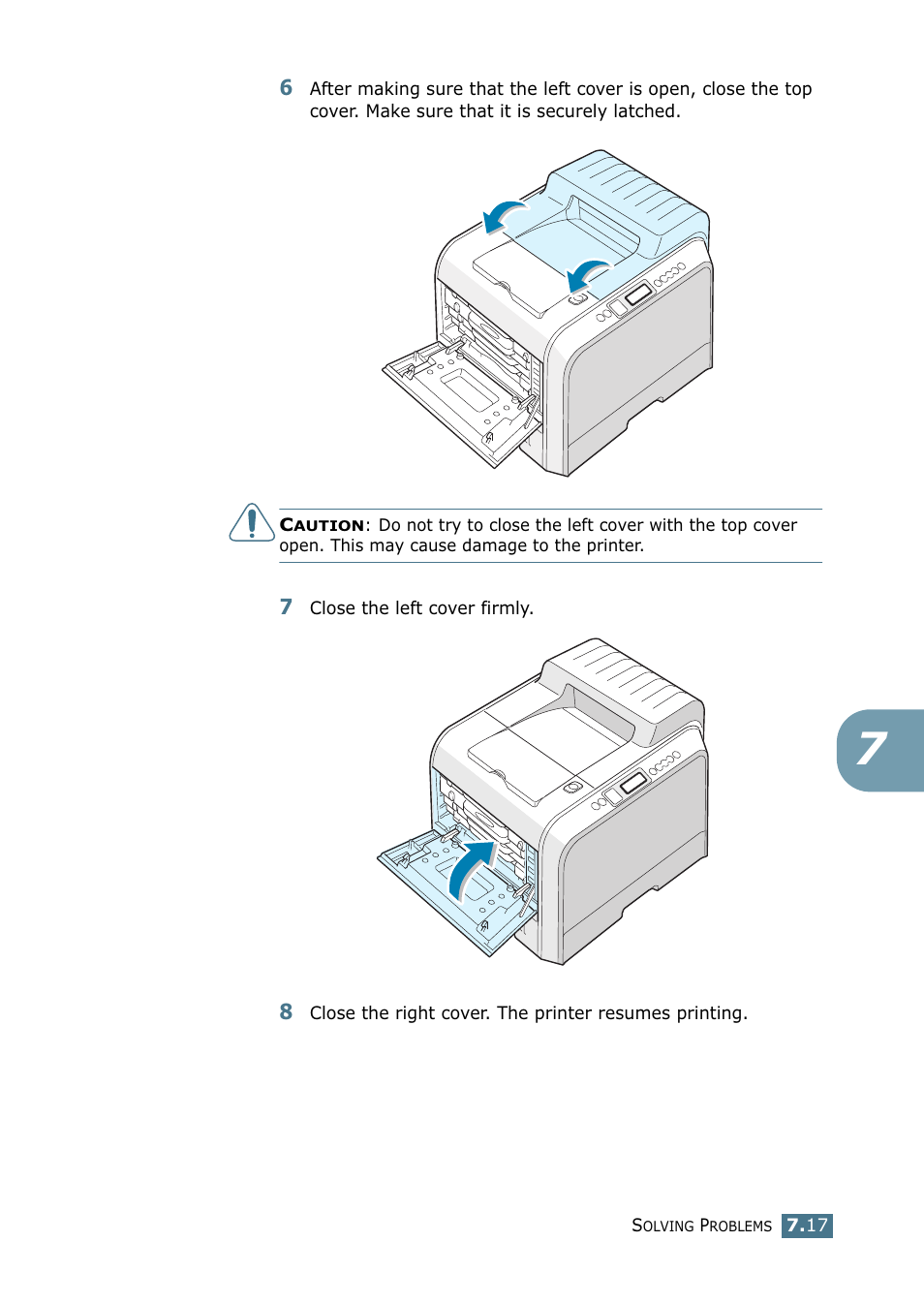 6 After making sure that the left cover is open, close the top cover. Make sure that it is securely latched.

CAUTION: Do not try to close the left cover with the top cover open. This may cause damage to the printer.

7 Close the left cover firmly.

7

8 Close the right cover. The printer resumes printing.

SOLVING PROBLEMS 7.17