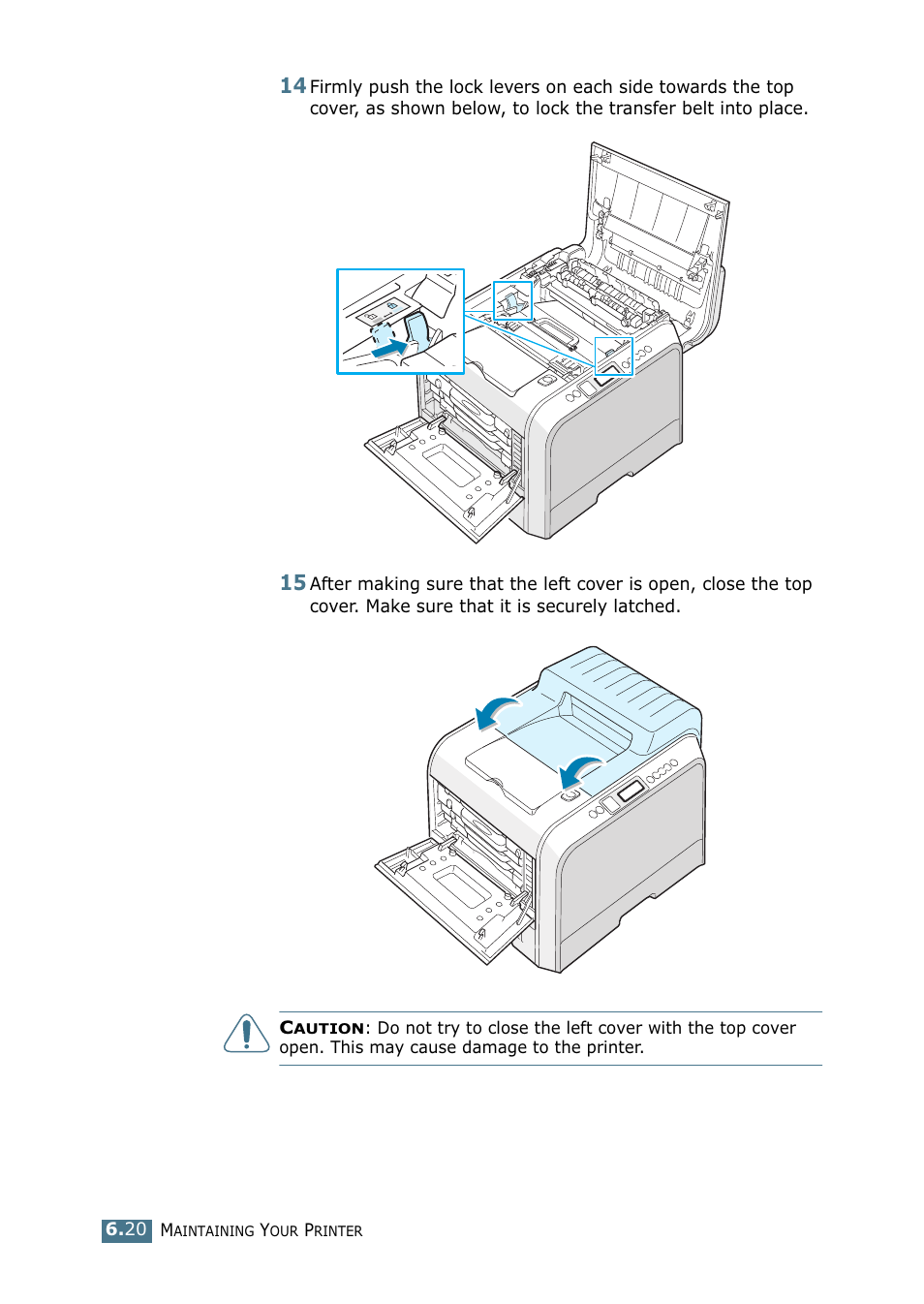 14 Firmly push the lock levers on each side towards the top cover, as shown below, to lock the transfer belt into place.

15 After making sure that the left cover is open, close the top cover. Make sure that it is securely latched.

CAUTION: Do not try to close the left cover with the top cover open. This may cause damage to the printer.

6.20 MAINTAINING YOUR PRINTER