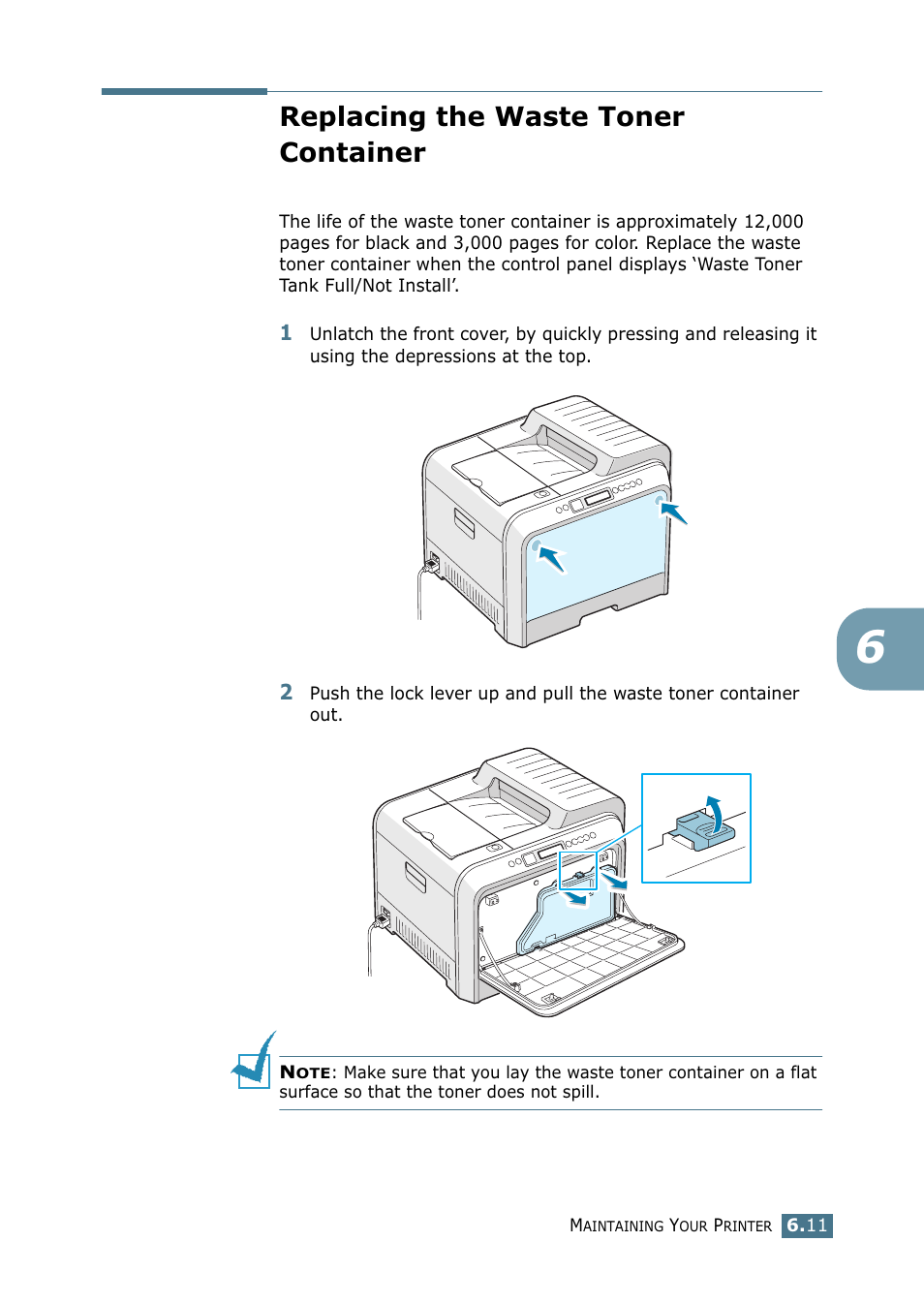 Replacing the Waste Toner Container

The life of the waste toner container is approximately 12,000 pages for black and 3,000 pages for color. Replace the waste toner container when the control panel displays ‘Waste Toner Tank Full/Not Install’.

1 Unlatch the front cover, by quickly pressing and releasing it using the depressions at the top.

6

2 Push the lock lever up and pull the waste toner container out.

NOTE: Make sure that you lay the waste toner container on a flat surface so that the toner does not spill.

MAINTAINING YOUR PRINTER 6.11