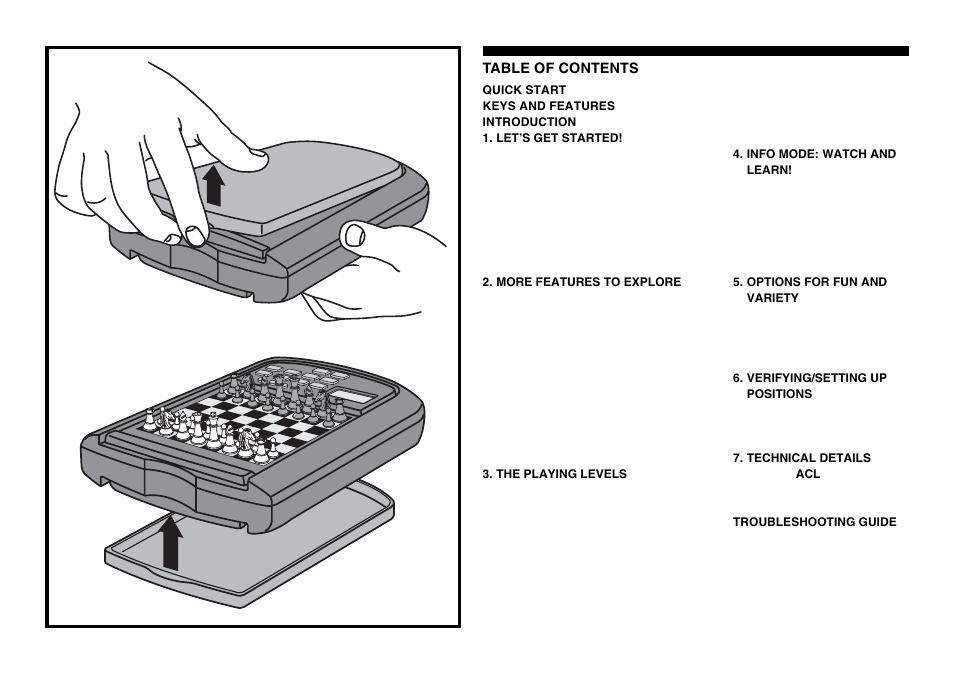 TABLE OF CONTENTS

QUICK START
KEYS AND FEATURES
INTRODUCTION
1. LET'S GET STARTED!

2. MORE FEATURES TO EXPLORE

3. THE PLAYING LEVELS

4. INFO MODE: WATCH AND LEARN!

5. OPTIONS FOR FUN AND VARIETY

6. VERIFYING/SETTING UP POSITIONS

7. TECHNICAL DETAILS
ACL

TROUBLESHOOTING GUIDE