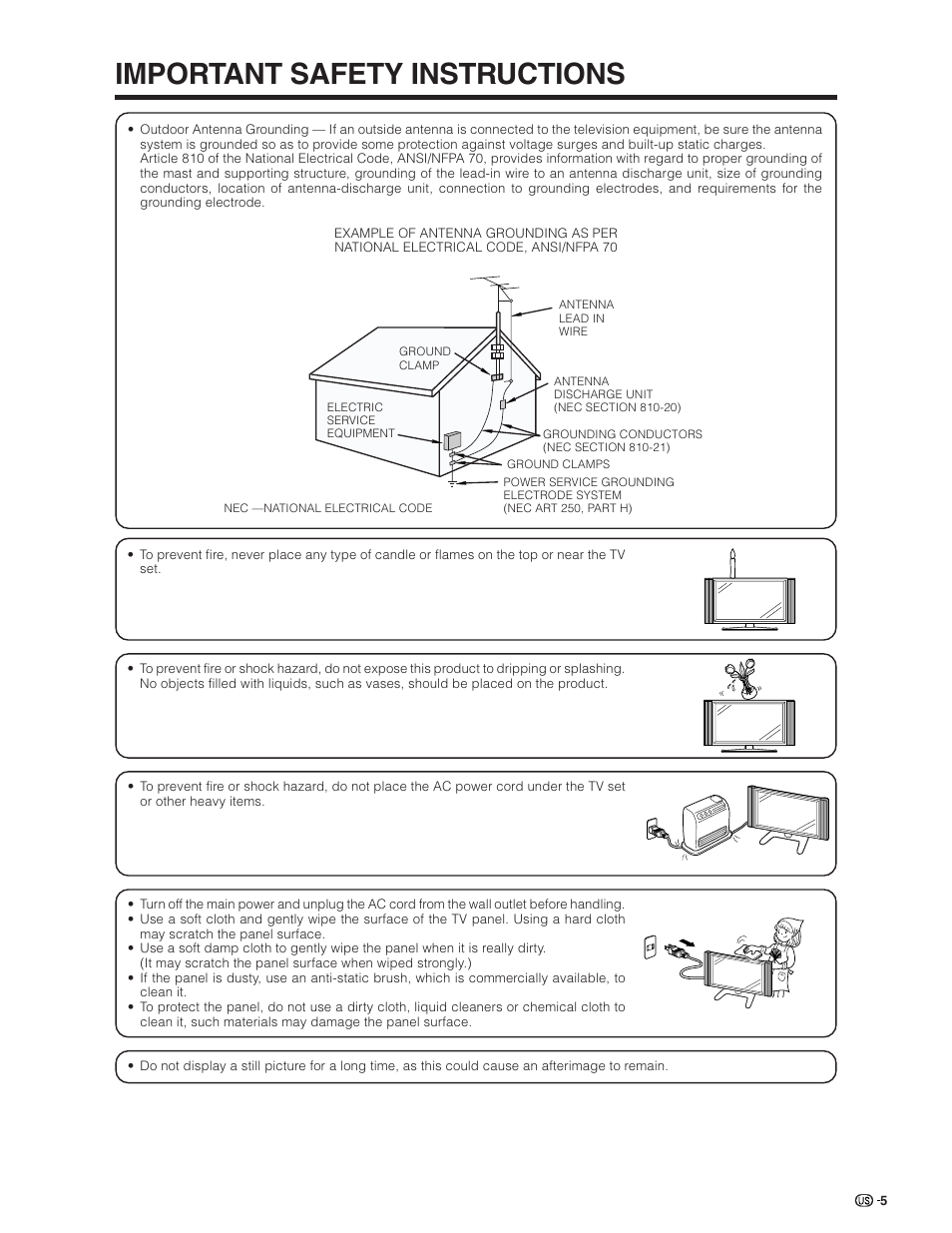 IMPORTANT SAFETY INSTRUCTIONS

• Outdoor Antenna Grounding — If an outside antenna is connected to the television equipment, be sure the antenna system is grounded so as to provide some protection against voltage surges and built-up static charges.
Article 810 of the National Electrical Code, ANSI/NFPA 70, provides information with regard to proper grounding of the mast and supporting structure, grounding of the lead-in wire to an antenna discharge unit, size of grounding conductors, location of antenna-discharge unit, connection to grounding electrodes, and requirements for the grounding electrode.

EXAMPLE OF ANTENNA GROUNDING AS PER NATIONAL ELECTRICAL CODE, ANSI/NFPA 70

ANTENNA LEAD IN WIRE
GROUND CLAMP
ANTENNA DISCHARGE UNIT (NEC SECTION 810-20)
ELECTRIC SERVICE EQUIPMENT
GROUNDING CONDUCTORS (NEC SECTION 810-21)
GROUND CLAMPS
POWER SERVICE GROUNDING ELECTRODE SYSTEM (NEC ART 250, PART H)
NEC —NATIONAL ELECTRICAL CODE

• To prevent fire, never place any type of candle or flames on the top or near the TV set.

• To prevent fire or shock hazard, do not expose this product to dripping or splashing. No objects filled with liquids, such as vases, should be placed on the product.

• To prevent fire or shock hazard, do not place the AC power cord under the TV set or other heavy items.

• Turn off the main power and unplug the AC cord from the wall outlet before handling.
• Use a soft cloth and gently wipe the surface of the TV panel. Using a hard cloth may scratch the panel surface.
• Use a soft damp cloth to gently wipe the panel when it is really dirty. (It may scratch the panel surface when wiped strongly.)
• If the panel is dusty, use an anti-static brush, which is commercially available, to clean it.
• To protect the panel, do not use a dirty cloth, liquid cleaners or chemical cloth to clean it, such materials may damage the panel surface.

• Do not display a still picture for a long time, as this could cause an afterimage to remain.

US -5