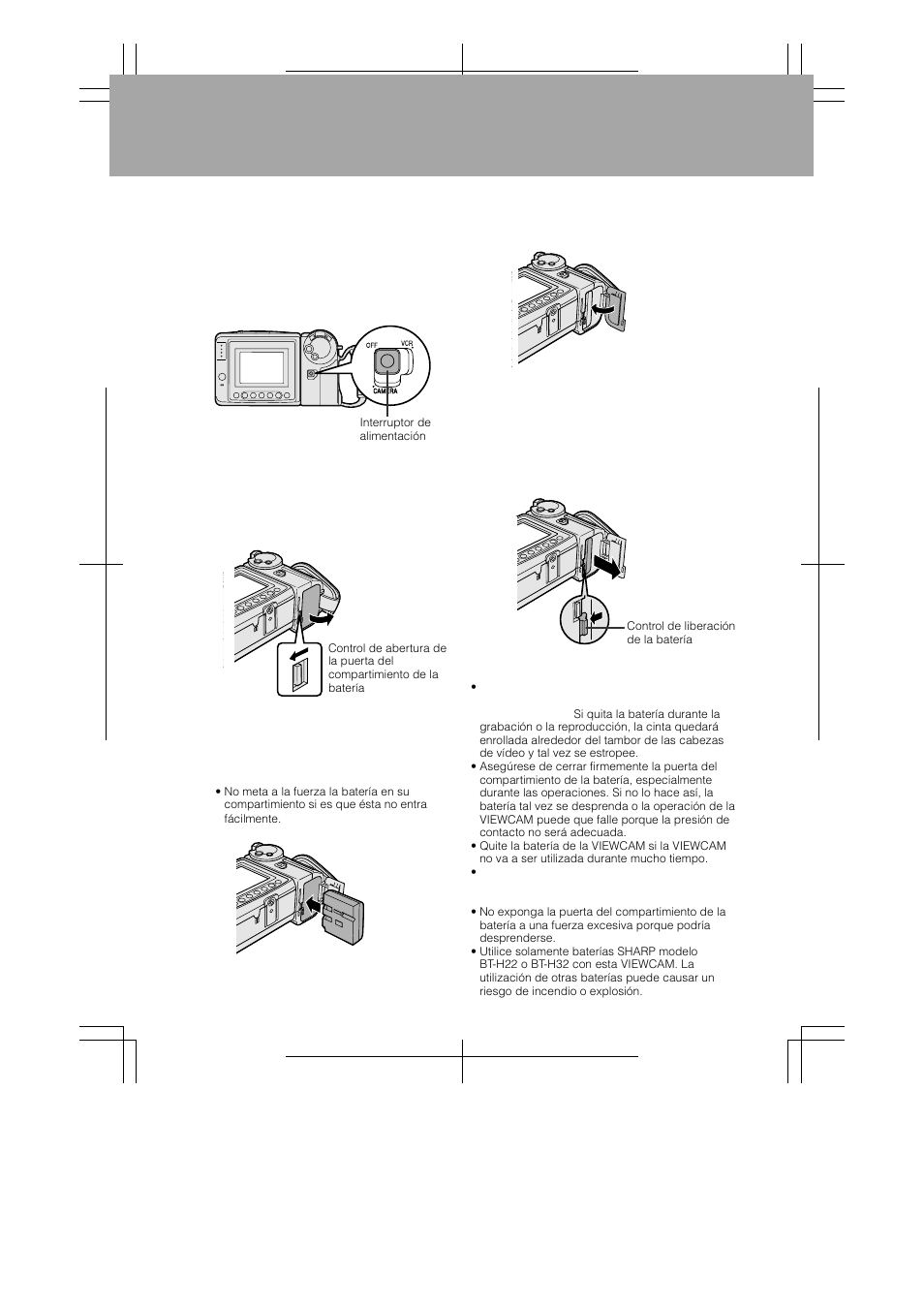 OFF VCR CAMERA

Interruptor de alimentación

Control de abertura de la puerta del compartimiento de la batería

• No meta a la fuerza la batería en su compartimiento si es que ésta no entra fácilmente.

Control de liberación de la batería

• Si quita la batería durante la grabación o la reproducción, la cinta quedará enrollada alrededor del tambor de las cabezas de vídeo y tal vez se estropee.
• Asegúrese de cerrar firmemente la puerta del compartimiento de la batería, especialmente durante las operaciones. Si no lo hace así, la batería tal vez se desprenda o la operación de la VIEWCAM puede que falle porque la presión de contacto no será adecuada.
• Quite la batería de la VIEWCAM si la VIEWCAM no va a ser utilizada durante mucho tiempo.
•
• No exponga la puerta del compartimiento de la batería a una fuerza excesiva porque podría desprenderse.
• Utilice solamente baterías SHARP modelo BT-H22 o BT-H32 con esta VIEWCAM. La utilización de otras baterías puede causar un riesgo de incendio o explosión.