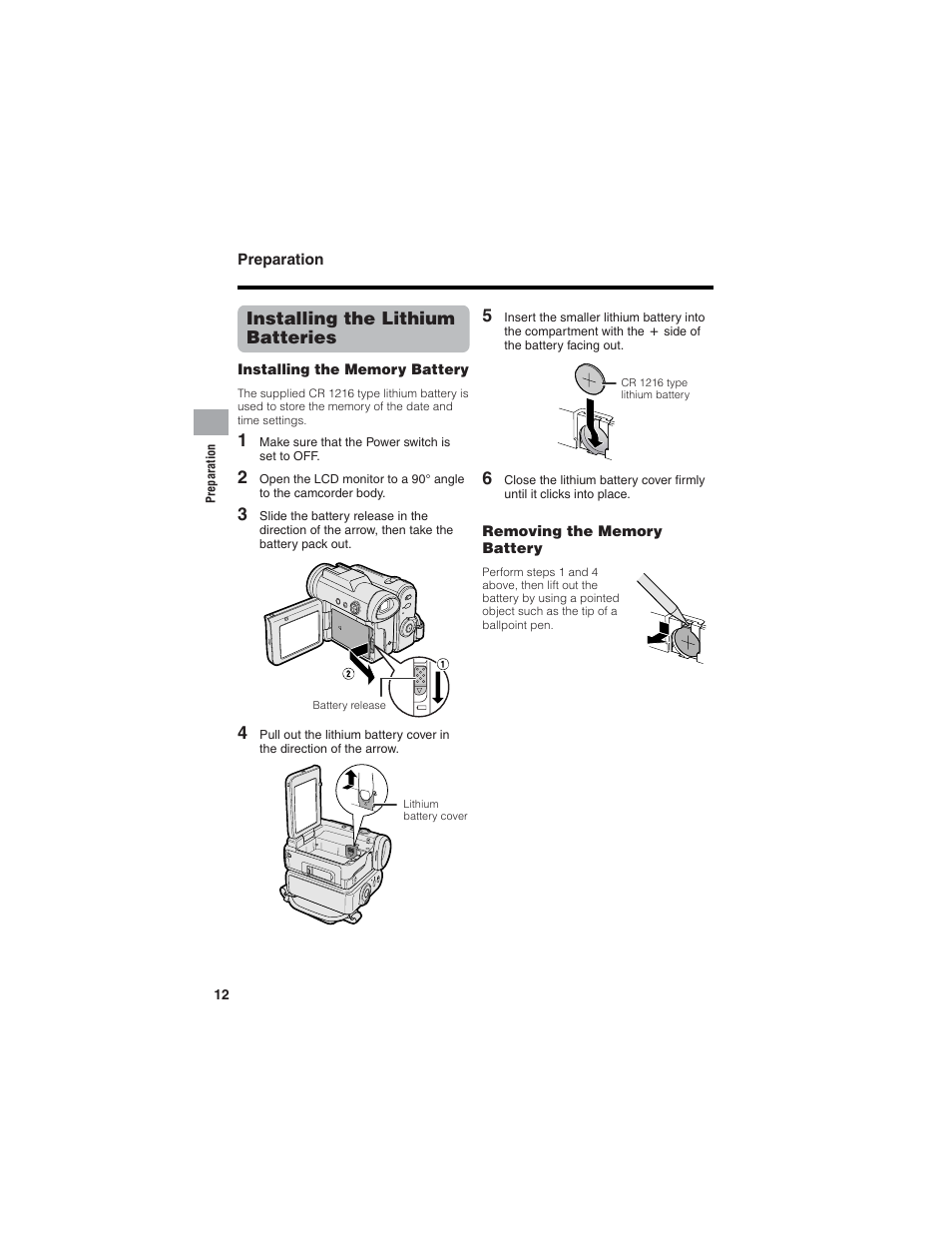 Preparation

Preparation

Installing the Lithium Batteries

Installing the Memory Battery

The supplied CR 1216 type lithium battery is used to store the memory of the date and time settings.

1 Make sure that the Power switch is set to OFF.

2 Open the LCD monitor to a 90° angle to the camcorder body.

3 Slide the battery release in the direction of the arrow, then take the battery pack out.

2

1

Battery release

4 Pull out the lithium battery cover in the direction of the arrow.

Lithium battery cover

5 Insert the smaller lithium battery into the compartment with the + side of the battery facing out.

CR 1216 type lithium battery

6 Close the lithium battery cover firmly until it clicks into place.

Removing the Memory Battery

Perform steps 1 and 4 above, then lift out the battery by using a pointed object such as the tip of a ballpoint pen.

12