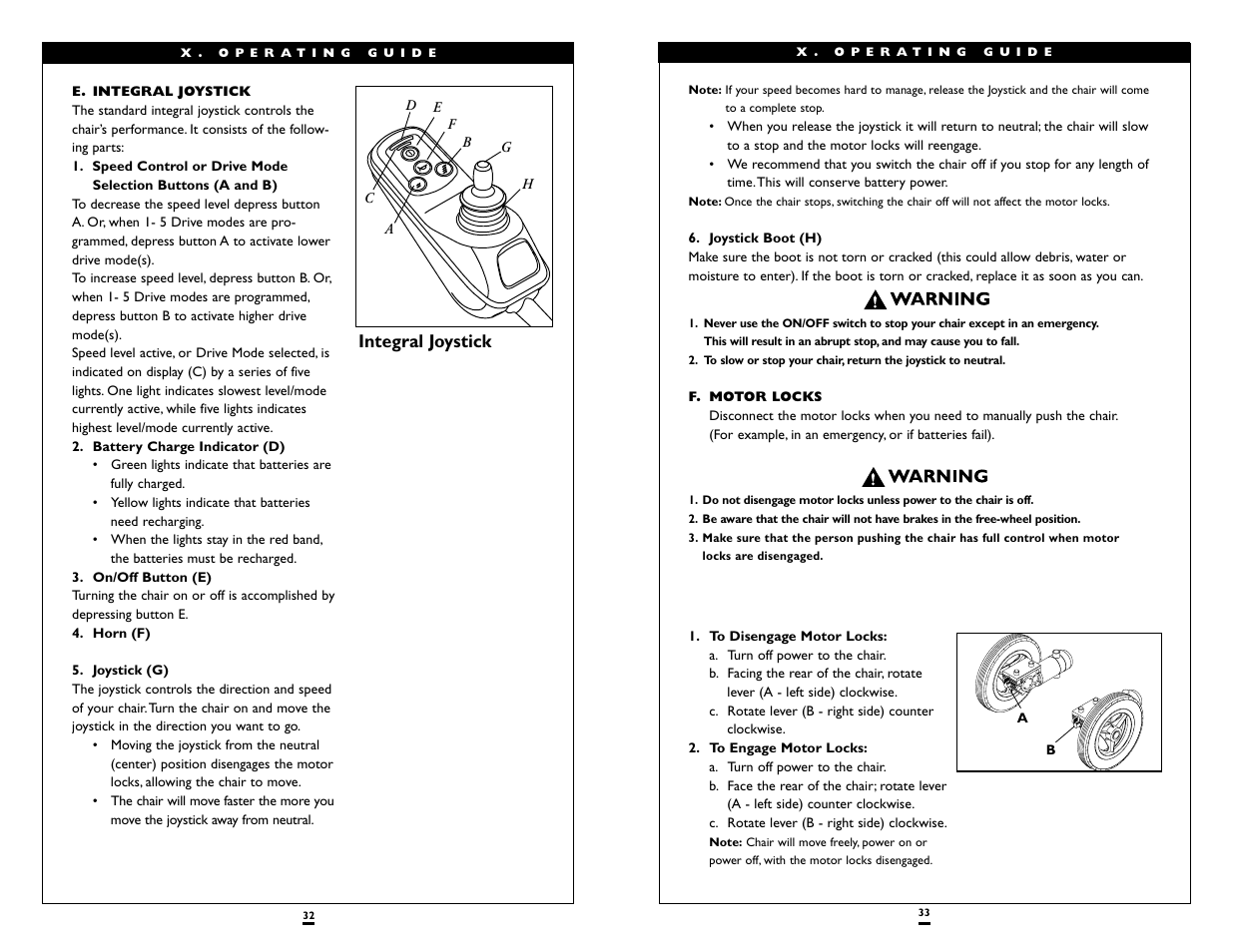 X. OPERATING GUIDE

E. INTEGRAL JOYSTICK
The standard integral joystick controls the chair's performance. It consists of the following parts:

1. Speed Control or Drive Mode Selection Buttons (A and B)
To decrease the speed level depress button A. Or, when 1- 5 Drive modes are programmed, depress button A to activate lower drive mode(s).
To increase speed level, depress button B. Or, when 1- 5 Drive modes are programmed, depress button B to activate higher drive mode(s).
Speed level active, or Drive Mode selected, is indicated on display (C) by a series of five lights. One light indicates slowest level/mode currently active, while five lights indicates highest level/mode currently active.

2. Battery Charge Indicator (D)
• Green lights indicate that batteries are fully charged.
• Yellow lights indicate that batteries need recharging.
• When the lights stay in the red band, the batteries must be recharged.

3. On/Off Button (E)
Turning the chair on or off is accomplished by depressing button E.

4. Horn (F)

5. Joystick (G)
The joystick controls the direction and speed of your chair. Turn the chair on and move the joystick in the direction you want to go.
• Moving the joystick from the neutral (center) position disengages the motor locks, allowing the chair to move.
• The chair will move faster the more you move the joystick away from neutral.

D E F B G H C A

Integral Joystick

32

X. OPERATING GUIDE

Note: If your speed becomes hard to manage, release the Joystick and the chair will come to a complete stop.
• When you release the joystick it will return to neutral; the chair will slow to a stop and the motor locks will reengage.
• We recommend that you switch the chair off if you stop for any length of time. This will conserve battery power.
Note: Once the chair stops, switching the chair off will not affect the motor locks.

6. Joystick Boot (H)
Make sure the boot is not torn or cracked (this could allow debris, water or moisture to enter). If the boot is torn or cracked, replace it as soon as you can.

WARNING
1. Never use the ON/OFF switch to stop your chair except in an emergency. This will result in an abrupt stop, and may cause you to fall.
2. To slow or stop your chair, return the joystick to neutral.

F. MOTOR LOCKS
Disconnect the motor locks when you need to manually push the chair. (For example, in an emergency, or if batteries fail).

WARNING
1. Do not disengage motor locks unless power to the chair is off.
2. Be aware that the chair will not have brakes in the free-wheel position.
3. Make sure that the person pushing the chair has full control when motor locks are disengaged.

1. To Disengage Motor Locks:
a. Turn off power to the chair.
b. Facing the rear of the chair, rotate lever (A - left side) clockwise.
c. Rotate lever (B - right side) counter clockwise.

2. To Engage Motor Locks:
a. Turn off power to the chair.
b. Face the rear of the chair; rotate lever (A - left side) counter clockwise.
c. Rotate lever (B - right side) clockwise.
Note: Chair will move freely, power on or power off, with the motor locks disengaged.

A
B

33