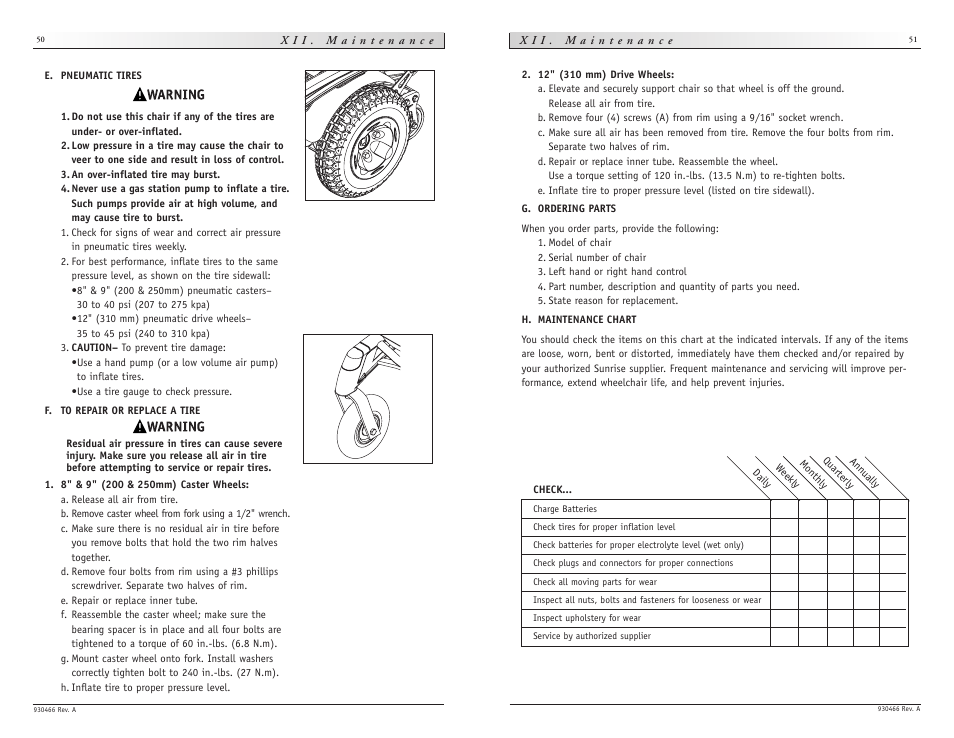 50

XII. Maintenance

E. PNEUMATIC TIRES

WARNING

1. Do not use this chair if any of the tires are under- or over-inflated.
2. Low pressure in a tire may cause the chair to veer to one side and result in loss of control.
3. An over-inflated tire may burst.
4. Never use a gas station pump to inflate a tire. Such pumps provide air at high volume, and may cause tire to burst.

1. Check for signs of wear and correct air pressure in pneumatic tires weekly.
2. For best performance, inflate tires to the same pressure level, as shown on the tire sidewall:
•8" & 9" (200 & 250mm) pneumatic casters– 30 to 40 psi (207 to 275 kpa)
•12" (310 mm) pneumatic drive wheels– 35 to 45 psi (240 to 310 kpa)
3. CAUTION– To prevent tire damage:
•Use a hand pump (or a low volume air pump) to inflate tires.
•Use a tire gauge to check pressure.

F. TO REPAIR OR REPLACE A TIRE

WARNING

Residual air pressure in tires can cause severe injury. Make sure you release all air in tire before attempting to service or repair tires.

1. 8" & 9" (200 & 250mm) Caster Wheels:
a. Release all air from tire.
b. Remove caster wheel from fork using a 1/2" wrench.
c. Make sure there is no residual air in tire before you remove bolts that hold the two rim halves together.
d. Remove four bolts from rim using a #3 phillips screwdriver. Separate two halves of rim.
e. Repair or replace inner tube.
f. Reassemble the caster wheel; make sure the bearing spacer is in place and all four bolts are tightened to a torque of 60 in.-lbs. (6.8 N.m).
g. Mount caster wheel onto fork. Install washers correctly tighten bolt to 240 in.-lbs. (27 N.m).
h. Inflate tire to proper pressure level.

930466 Rev. A

XII. Maintenance

51

2. 12" (310 mm) Drive Wheels:
a. Elevate and securely support chair so that wheel is off the ground. Release all air from tire.
b. Remove four (4) screws (A) from rim using a 9/16" socket wrench.
c. Make sure all air has been removed from tire. Remove the four bolts from rim. Separate two halves of rim.
d. Repair or replace inner tube. Reassemble the wheel. Use a torque setting of 120 in.-lbs. (13.5 N.m) to re-tighten bolts.
e. Inflate tire to proper pressure level (listed on tire sidewall).

G. ORDERING PARTS

When you order parts, provide the following:
1. Model of chair
2. Serial number of chair
3. Left hand or right hand control
4. Part number, description and quantity of parts you need.
5. State reason for replacement.

H. MAINTENANCE CHART

You should check the items on this chart at the indicated intervals. If any of the items are loose, worn, bent or distorted, immediately have them checked and/or repaired by your authorized Sunrise supplier. Frequent maintenance and servicing will improve performance, extend wheelchair life, and help prevent injuries.

| CHECK... | Daily | Weekly | Monthly | Quarterly | Annually |
|---|---|---|---|---|---|
| Charge Batteries | | | | | |
| Check tires for proper inflation level | | | | | |
| Check batteries for proper electrolyte level (wet only) | | | | | |
| Check plugs and connectors for proper connections | | | | | |
| Check all moving parts for wear | | | | | |
| Inspect all nuts, bolts and fasteners for looseness or wear | | | | | |
| Inspect upholstery for wear | | | | | |
| Service by authorized supplier | | | | | |

930466 Rev. A