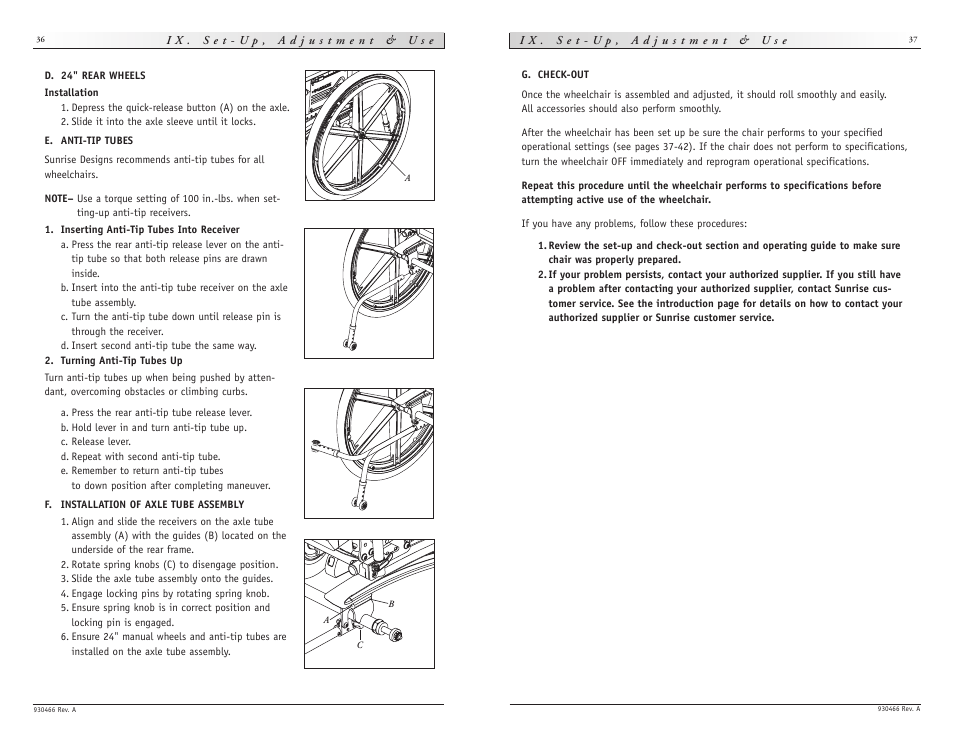 36

IX. Set-Up, Adjustment & Use

D. 24" REAR WHEELS

Installation

1. Depress the quick-release button (A) on the axle.
2. Slide it into the axle sleeve until it locks.

E. ANTI-TIP TUBES

Sunrise Designs recommends anti-tip tubes for all wheelchairs.

NOTE– Use a torque setting of 100 in.-lbs. when setting-up anti-tip receivers.

1. Inserting Anti-Tip Tubes Into Receiver

a. Press the rear anti-tip release lever on the anti-tip tube so that both release pins are drawn inside.
b. Insert into the anti-tip tube receiver on the axle tube assembly.
c. Turn the anti-tip tube down until release pin is through the receiver.
d. Insert second anti-tip tube the same way.

2. Turning Anti-Tip Tubes Up

Turn anti-tip tubes up when being pushed by attendant, overcoming obstacles or climbing curbs.

a. Press the rear anti-tip tube release lever.
b. Hold lever in and turn anti-tip tube up.
c. Release lever.
d. Repeat with second anti-tip tube.
e. Remember to return anti-tip tubes to down position after completing maneuver.

F. INSTALLATION OF AXLE TUBE ASSEMBLY

1. Align and slide the receivers on the axle tube assembly (A) with the guides (B) located on the underside of the rear frame.
2. Rotate spring knobs (C) to disengage position.
3. Slide the axle tube assembly onto the guides.
4. Engage locking pins by rotating spring knob.
5. Ensure spring knob is in correct position and locking pin is engaged.
6. Ensure 24" manual wheels and anti-tip tubes are installed on the axle tube assembly.

A

B
A
C

930466 Rev. A

IX. Set-Up, Adjustment & Use

37

G. CHECK-OUT

Once the wheelchair is assembled and adjusted, it should roll smoothly and easily. All accessories should also perform smoothly.

After the wheelchair has been set up be sure the chair performs to your specified operational settings (see pages 37-42). If the chair does not perform to specifications, turn the wheelchair OFF immediately and reprogram operational specifications.

Repeat this procedure until the wheelchair performs to specifications before attempting active use of the wheelchair.

If you have any problems, follow these procedures:

1. Review the set-up and check-out section and operating guide to make sure chair was properly prepared.
2. If your problem persists, contact your authorized supplier. If you still have a problem after contacting your authorized supplier, contact Sunrise customer service. See the introduction page for details on how to contact your authorized supplier or Sunrise customer service.

930466 Rev. A