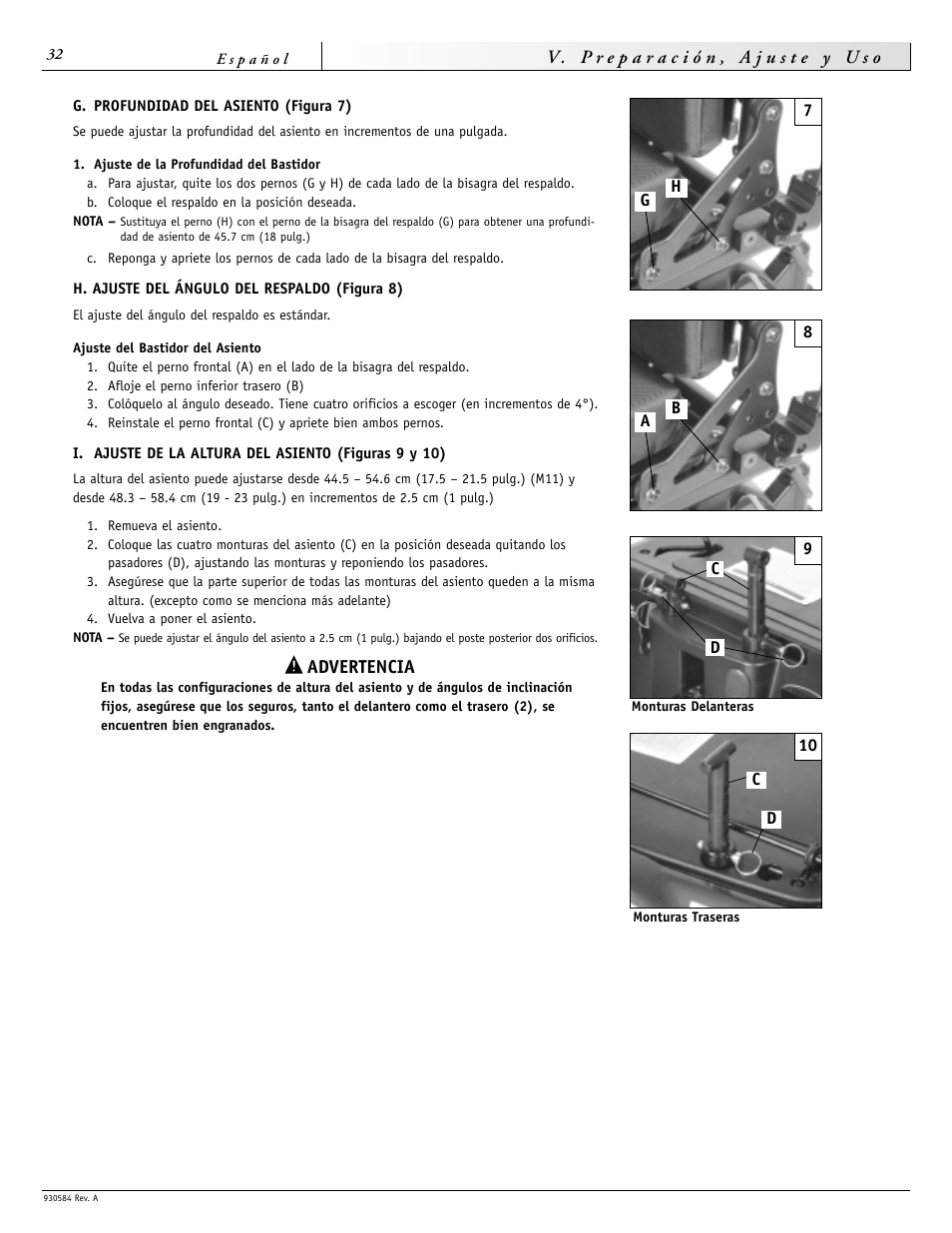 32 Español V. Preparación, Ajuste y Uso

G. PROFUNDIDAD DEL ASIENTO (Figura 7)

Se puede ajustar la profundidad del asiento en incrementos de una pulgada.

1. Ajuste de la Profundidad del Bastidor
a. Para ajustar, quite los dos pernos (G y H) de cada lado de la bisagra del respaldo.
b. Coloque el respaldo en la posición deseada.
NOTA – Sustituya el perno (H) con el perno de la bisagra del respaldo (G) para obtener una profundidad de asiento de 45.7 cm (18 pulg.)
c. Reponga y apriete los pernos de cada lado de la bisagra del respaldo.

H. AJUSTE DEL ÁNGULO DEL RESPALDO (Figura 8)

El ajuste del ángulo del respaldo es estándar.

Ajuste del Bastidor del Asiento
1. Quite el perno frontal (A) en el lado de la bisagra del respaldo.
2. Afloje el perno inferior trasero (B)
3. Colóquelo al ángulo deseado. Tiene cuatro orificios a escoger (en incrementos de 4°).
4. Reinstale el perno frontal (C) y apriete bien ambos pernos.

I. AJUSTE DE LA ALTURA DEL ASIENTO (Figuras 9 y 10)

La altura del asiento puede ajustarse desde 44.5 – 54.6 cm (17.5 – 21.5 pulg.) (M11) y desde 48.3 – 58.4 cm (19 - 23 pulg.) en incrementos de 2.5 cm (1 pulg.)

1. Remueva el asiento.
2. Coloque las cuatro monturas del asiento (C) en la posición deseada quitando los pasadores (D), ajustando las monturas y reponiendo los pasadores.
3. Asegúrese que la parte superior de todas las monturas del asiento queden a la misma altura. (excepto como se menciona más adelante)
4. Vuelva a poner el asiento.
NOTA – Se puede ajustar el ángulo del asiento a 2.5 cm (1 pulg.) bajando el poste posterior dos orificios.

ADVERTENCIA
En todas las configuraciones de altura del asiento y de ángulos de inclinación fijos, asegúrese que los seguros, tanto el delantero como el trasero (2), se encuentren bien engranados.

7
H
G

8
B
A

9
C
D
Monturas Delanteras

10
C
D
Monturas Traseras

930584 Rev. A