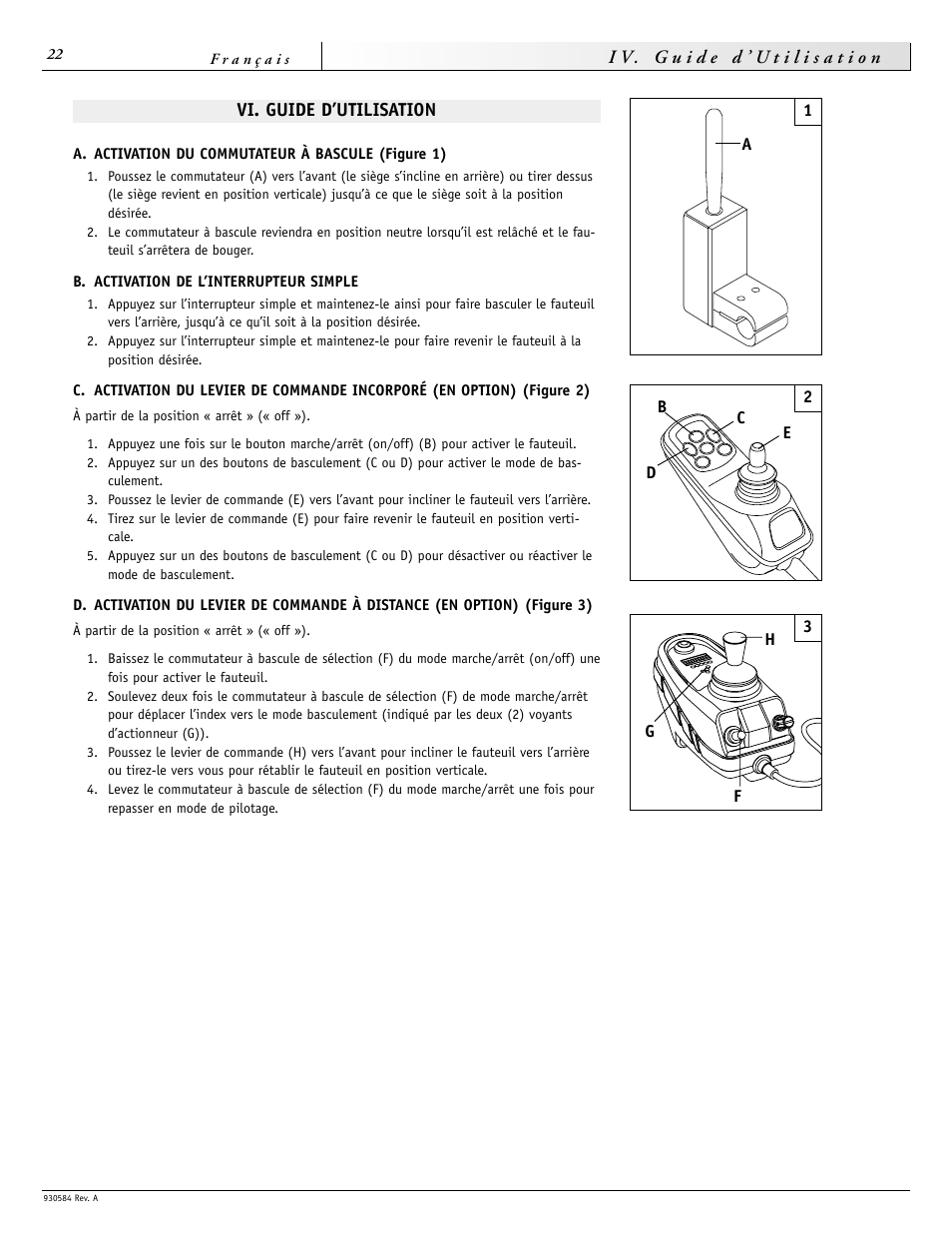 22 Français IV. Guide d'Utilisation

VI. GUIDE D'UTILISATION

A. ACTIVATION DU COMMUTATEUR À BASCULE (Figure 1)

1. Poussez le commutateur (A) vers l'avant (le siège s'incline en arrière) ou tirer dessus (le siège revient en position verticale) jusqu'à ce que le siège soit à la position désirée.
2. Le commutateur à bascule reviendra en position neutre lorsqu'il est relâché et le fauteuil s'arrêtera de bouger.

B. ACTIVATION DE L'INTERRUPTEUR SIMPLE

1. Appuyez sur l'interrupteur simple et maintenez-le ainsi pour faire basculer le fauteuil vers l'arrière, jusqu'à ce qu'il soit à la position désirée.
2. Appuyez sur l'interrupteur simple et maintenez-le pour faire revenir le fauteuil à la position désirée.

C. ACTIVATION DU LEVIER DE COMMANDE INCORPORÉ (EN OPTION) (Figure 2)

À partir de la position « arrêt » (« off »).

1. Appuyez une fois sur le bouton marche/arrêt (on/off) (B) pour activer le fauteuil.
2. Appuyez sur un des boutons de basculement (C ou D) pour activer le mode de basculement.
3. Poussez le levier de commande (E) vers l'avant pour incliner le fauteuil vers l'arrière.
4. Tirez sur le levier de commande (E) pour faire revenir le fauteuil en position verticale.
5. Appuyez sur un des boutons de basculement (C ou D) pour désactiver ou réactiver le mode de basculement.

D. ACTIVATION DU LEVIER DE COMMANDE À DISTANCE (EN OPTION) (Figure 3)

À partir de la position « arrêt » (« off »).

1. Baissez le commutateur à bascule de sélection (F) du mode marche/arrêt (on/off) une fois pour activer le fauteuil.
2. Soulevez deux fois le commutateur à bascule de sélection (F) de mode marche/arrêt pour déplacer l'index vers le mode basculement (indiqué par les deux (2) voyants d'actionneur (G)).
3. Poussez le levier de commande (H) vers l'avant pour incliner le fauteuil vers l'arrière ou tirez-le vers vous pour rétablir le fauteuil en position verticale.
4. Levez le commutateur à bascule de sélection (F) du mode marche/arrêt une fois pour repasser en mode de pilotage.

1
A

2
B
C
E
D

3
H
G
F

930584 Rev. A