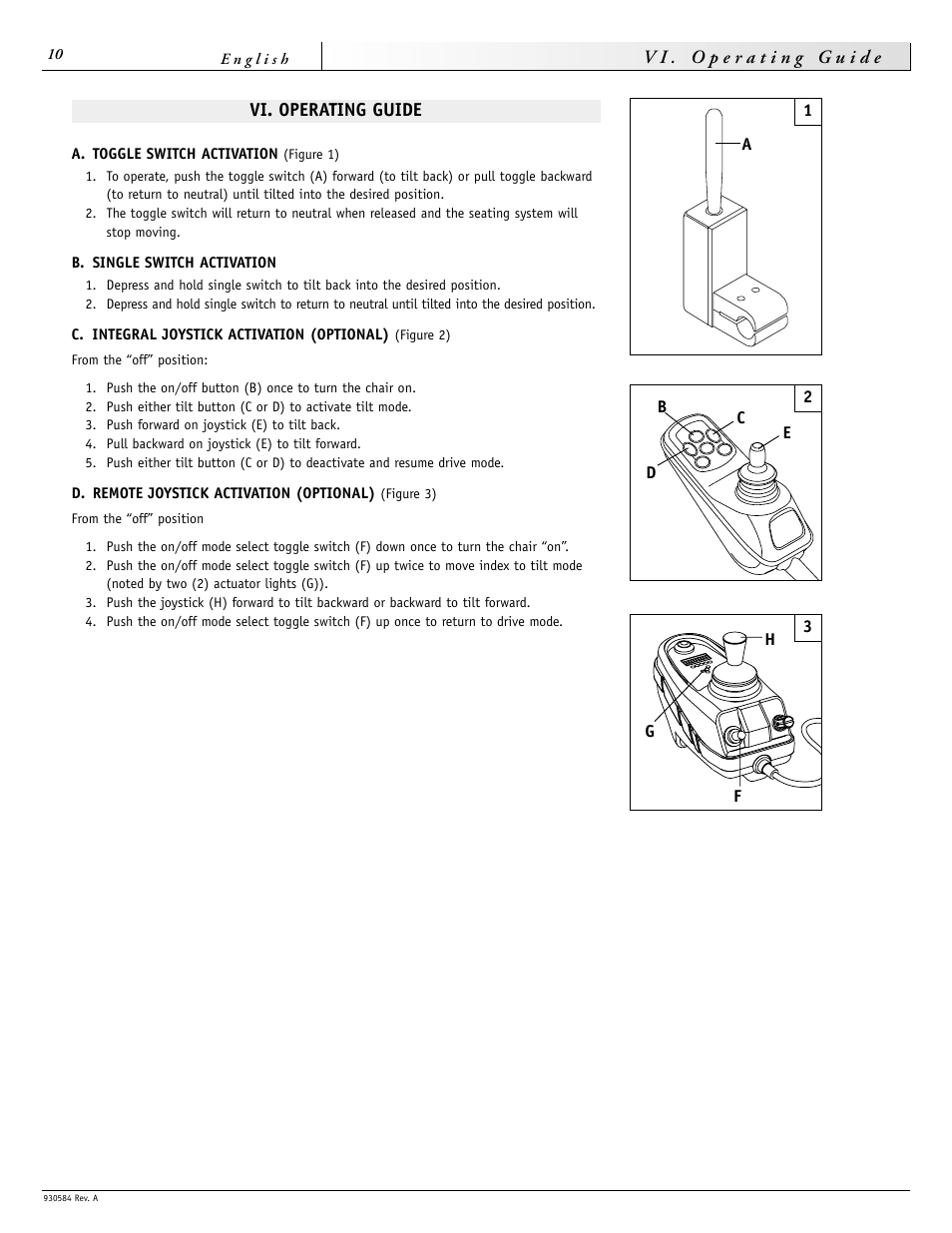 10 English

VI. Operating Guide

VI. OPERATING GUIDE

A. TOGGLE SWITCH ACTIVATION (Figure 1)

1. To operate, push the toggle switch (A) forward (to tilt back) or pull toggle backward (to return to neutral) until tilted into the desired position.
2. The toggle switch will return to neutral when released and the seating system will stop moving.

B. SINGLE SWITCH ACTIVATION

1. Depress and hold single switch to tilt back into the desired position.
2. Depress and hold single switch to return to neutral until tilted into the desired position.

C. INTEGRAL JOYSTICK ACTIVATION (OPTIONAL) (Figure 2)

From the “off” position:

1. Push the on/off button (B) once to turn the chair on.
2. Push either tilt button (C or D) to activate tilt mode.
3. Push forward on joystick (E) to tilt back.
4. Pull backward on joystick (E) to tilt forward.
5. Push either tilt button (C or D) to deactivate and resume drive mode.

D. REMOTE JOYSTICK ACTIVATION (OPTIONAL) (Figure 3)

From the “off” position

1. Push the on/off mode select toggle switch (F) down once to turn the chair “on”.
2. Push the on/off mode select toggle switch (F) up twice to move index to tilt mode (noted by two (2) actuator lights (G)).
3. Push the joystick (H) forward to tilt backward or backward to tilt forward.
4. Push the on/off mode select toggle switch (F) up once to return to drive mode.

1
A

2
B
C
E
D

3
H
G
F

930584 Rev. A