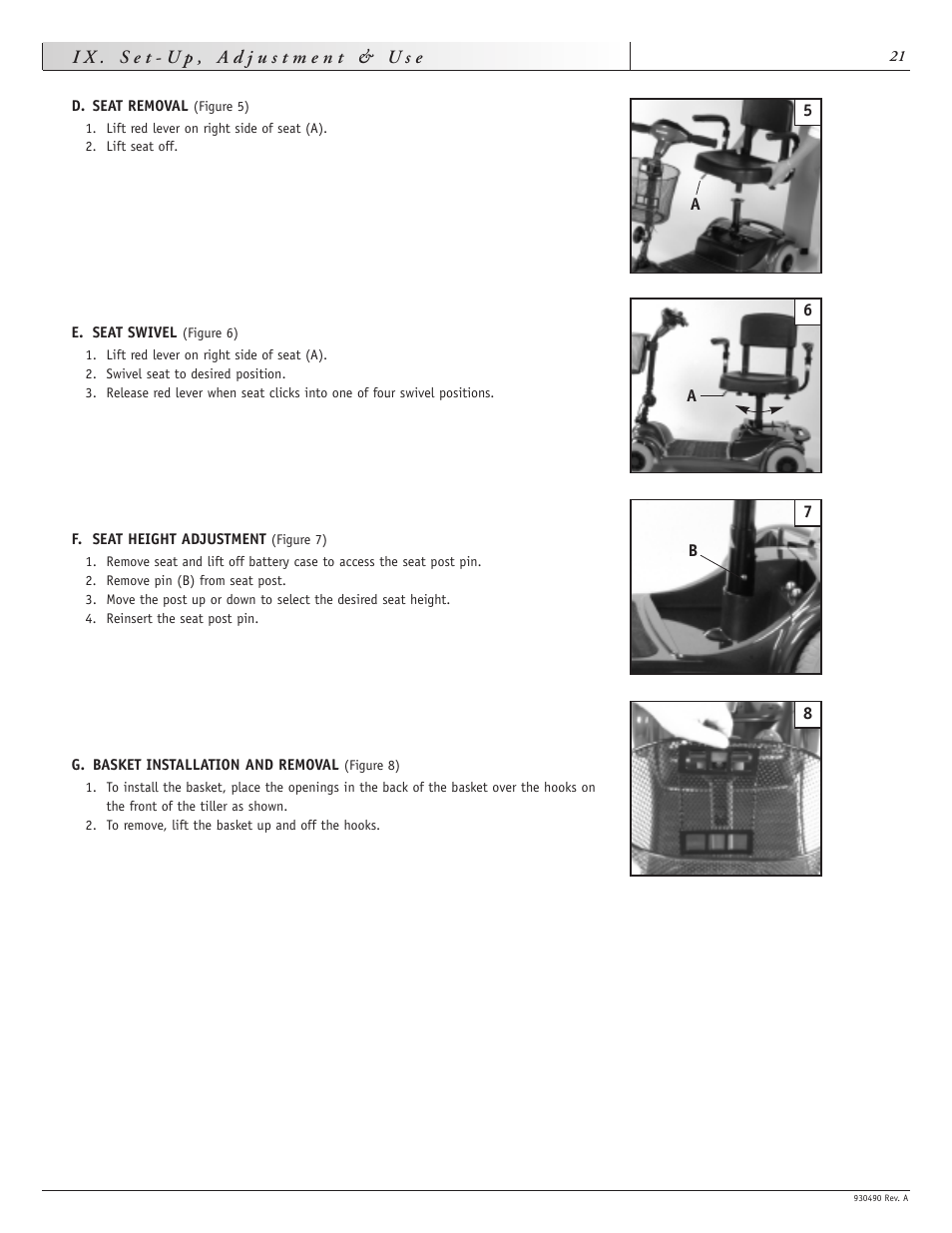 IX. Set-Up, Adjustment & Use

21

D. SEAT REMOVAL (Figure 5)

1. Lift red lever on right side of seat (A).
2. Lift seat off.

5

A

E. SEAT SWIVEL (Figure 6)

1. Lift red lever on right side of seat (A).
2. Swivel seat to desired position.
3. Release red lever when seat clicks into one of four swivel positions.

6

A

F. SEAT HEIGHT ADJUSTMENT (Figure 7)

1. Remove seat and lift off battery case to access the seat post pin.
2. Remove pin (B) from seat post.
3. Move the post up or down to select the desired seat height.
4. Reinsert the seat post pin.

7

B

G. BASKET INSTALLATION AND REMOVAL (Figure 8)

1. To install the basket, place the openings in the back of the basket over the hooks on the front of the tiller as shown.
2. To remove, lift the basket up and off the hooks.

8

930490 Rev. A