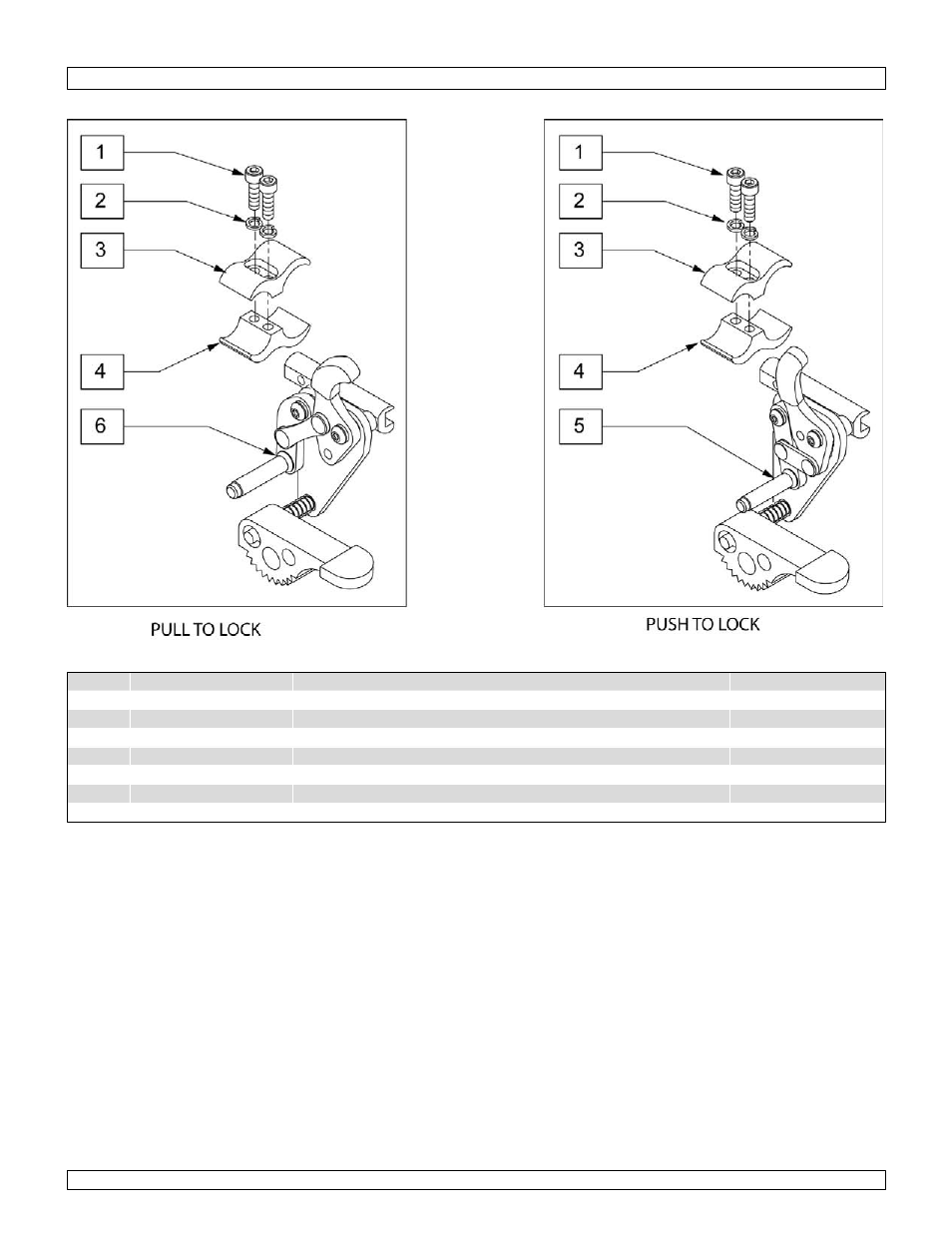 1

2

3

4

6

PULL TO LOCK

1

2

3

4

5

PUSH TO LOCK