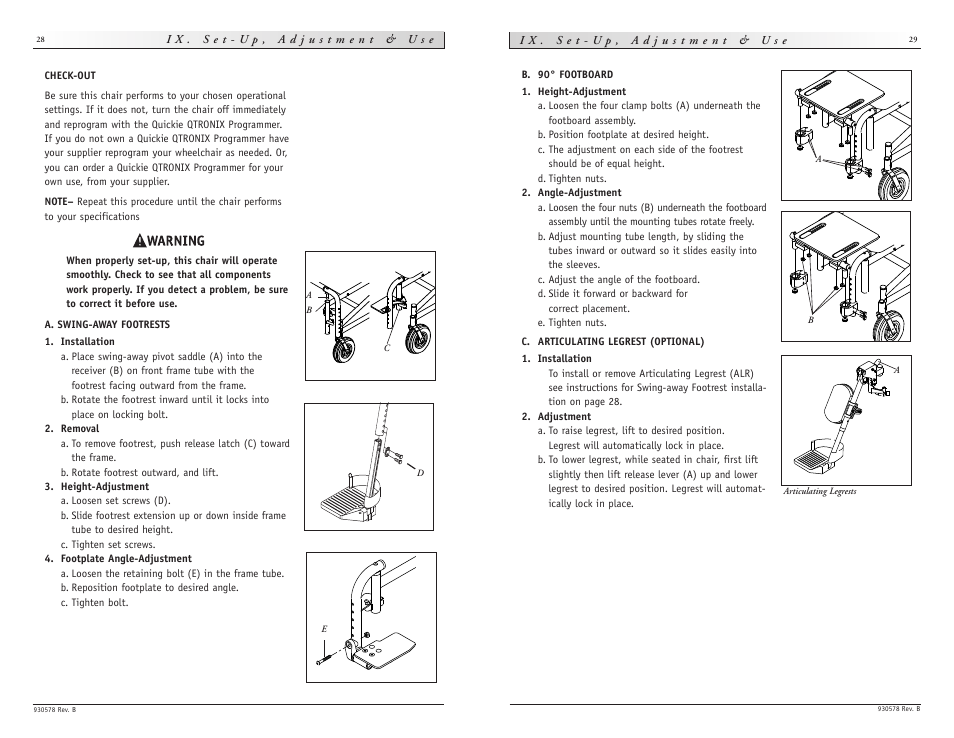 28 IX. Set-Up, Adjustment & Use

CHECK-OUT

Be sure this chair performs to your chosen operational settings. If it does not, turn the chair off immediately and reprogram with the Quickie QTRONIX Programmer. If you do not own a Quickie QTRONIX Programmer have your supplier reprogram your wheelchair as needed. Or, you can order a Quickie QTRONIX Programmer for your own use, from your supplier.

NOTE– Repeat this procedure until the chair performs to your specifications

WARNING

When properly set-up, this chair will operate smoothly. Check to see that all components work properly. If you detect a problem, be sure to correct it before use.

A. SWING-AWAY FOOTRESTS

1. Installation
a. Place swing-away pivot saddle (A) into the receiver (B) on front frame tube with the footrest facing outward from the frame.
b. Rotate the footrest inward until it locks into place on locking bolt.

2. Removal
a. To remove footrest, push release latch (C) toward the frame.
b. Rotate footrest outward, and lift.

3. Height-Adjustment
a. Loosen set screws (D).
b. Slide footrest extension up or down inside frame tube to desired height.
c. Tighten set screws.

4. Footplate Angle-Adjustment
a. Loosen the retaining bolt (E) in the frame tube.
b. Reposition footplate to desired angle.
c. Tighten bolt.

A
B
C
D
E

930578 Rev. B

IX. Set-Up, Adjustment & Use 29

B. 90° FOOTBOARD

1. Height-Adjustment
a. Loosen the four clamp bolts (A) underneath the footboard assembly.
b. Position footplate at desired height.
c. The adjustment on each side of the footrest should be of equal height.
d. Tighten nuts.

2. Angle-Adjustment
a. Loosen the four nuts (B) underneath the footboard assembly until the mounting tubes rotate freely.
b. Adjust mounting tube length, by sliding the tubes inward or outward so it slides easily into the sleeves.
c. Adjust the angle of the footboard.
d. Slide it forward or backward for correct placement.
e. Tighten nuts.

C. ARTICULATING LEGREST (OPTIONAL)

1. Installation
To install or remove Articulating Legrest (ALR) see instructions for Swing-away Footrest installation on page 28.

2. Adjustment
a. To raise legrest, lift to desired position. Legrest will automatically lock in place.
b. To lower legrest, while seated in chair, first lift slightly then lift release lever (A) up and lower legrest to desired position. Legrest will automatically lock in place.

A
B
A
Articulating Legrests

930578 Rev. B