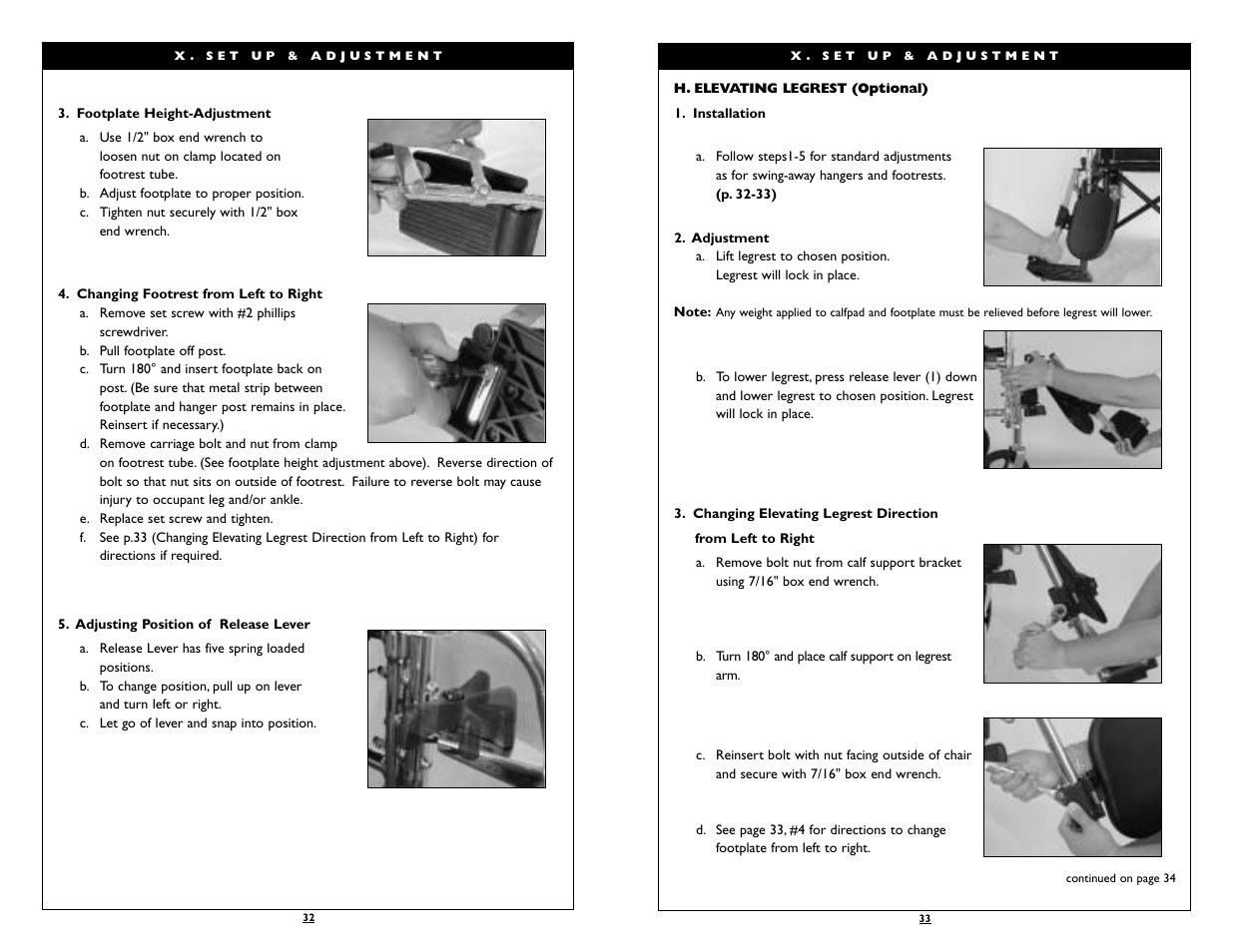 X. SET UP & ADJUSTMENT

3. Footplate Height-Adjustment

a. Use 1/2" box end wrench to loosen nut on clamp located on footrest tube.

b. Adjust footplate to proper position.

c. Tighten nut securely with 1/2" box end wrench.

4. Changing Footrest from Left to Right

a. Remove set screw with #2 phillips screwdriver.

b. Pull footplate off post.

c. Turn 180° and insert footplate back on post. (Be sure that metal strip between footplate and hanger post remains in place. Reinsert if necessary.)

d. Remove carriage bolt and nut from clamp on footrest tube. (See footplate height adjustment above). Reverse direction of bolt so that nut sits on outside of footrest. Failure to reverse bolt may cause injury to occupant leg and/or ankle.

e. Replace set screw and tighten.

f. See p.33 (Changing Elevating Legrest Direction from Left to Right) for directions if required.

5. Adjusting Position of Release Lever

a. Release Lever has five spring loaded positions.

b. To change position, pull up on lever and turn left or right.

c. Let go of lever and snap into position.

32

X. SET UP & ADJUSTMENT

H. ELEVATING LEGREST (Optional)

1. Installation

a. Follow steps1-5 for standard adjustments as for swing-away hangers and footrests. (p. 32-33)

2. Adjustment

a. Lift legrest to chosen position. Legrest will lock in place.

Note: Any weight applied to calfpad and footplate must be relieved before legrest will lower.

b. To lower legrest, press release lever (1) down and lower legrest to chosen position. Legrest will lock in place.

3. Changing Elevating Legrest Direction from Left to Right

a. Remove bolt nut from calf support bracket using 7/16" box end wrench.

b. Turn 180° and place calf support on legrest arm.

c. Reinsert bolt with nut facing outside of chair and secure with 7/16" box end wrench.

d. See page 33, #4 for directions to change footplate from left to right.

continued on page 34

33