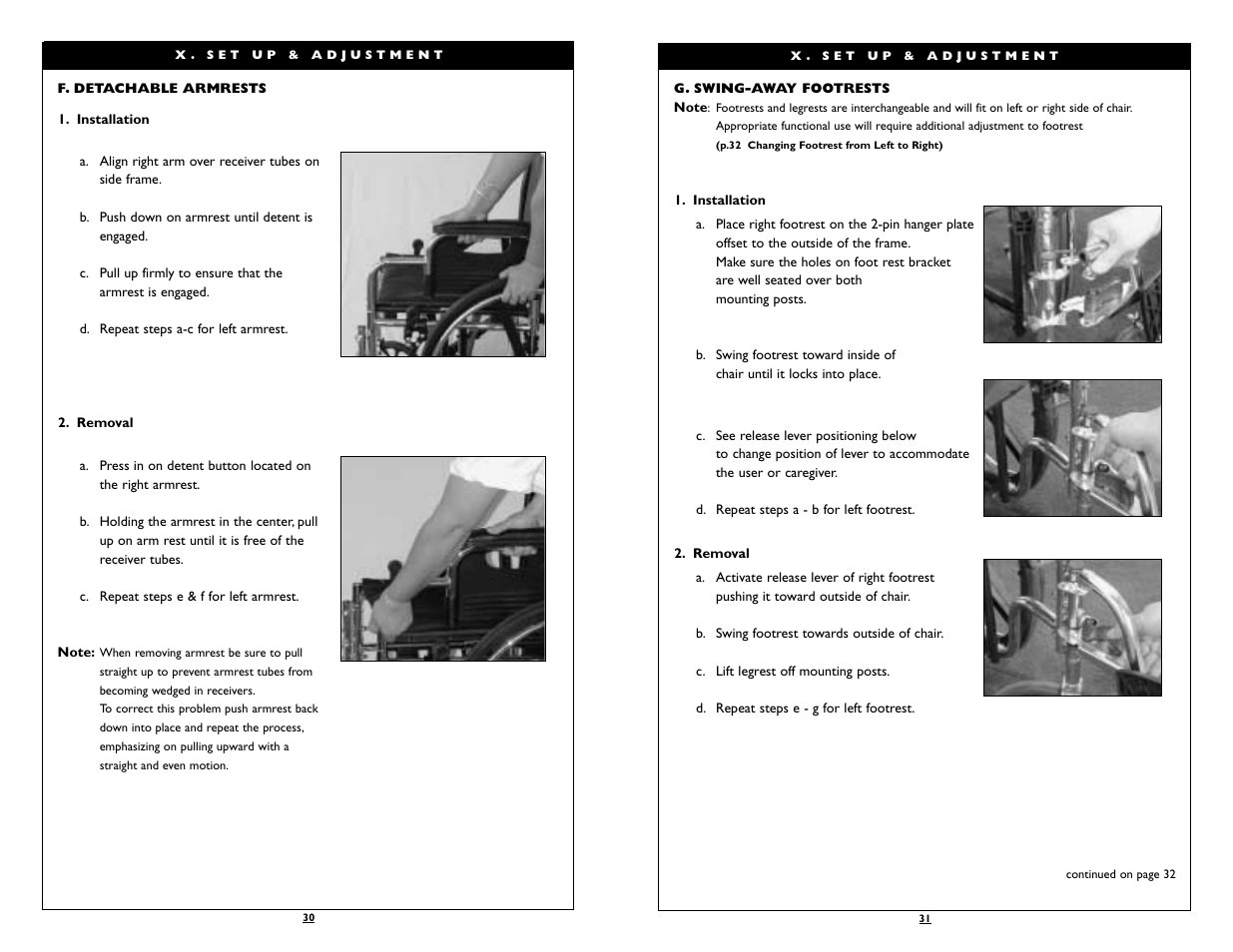 X. SET UP & ADJUSTMENT

F. DETACHABLE ARMRESTS

1. Installation

a. Align right arm over receiver tubes on side frame.

b. Push down on armrest until detent is engaged.

c. Pull up firmly to ensure that the armrest is engaged.

d. Repeat steps a-c for left armrest.

2. Removal

a. Press in on detent button located on the right armrest.

b. Holding the armrest in the center, pull up on arm rest until it is free of the receiver tubes.

c. Repeat steps e & f for left armrest.

Note: When removing armrest be sure to pull straight up to prevent armrest tubes from becoming wedged in receivers.
To correct this problem push armrest back down into place and repeat the process, emphasizing on pulling upward with a straight and even motion.

30

X. SET UP & ADJUSTMENT

G. SWING-AWAY FOOTRESTS

Note: Footrests and legrests are interchangeable and will fit on left or right side of chair. Appropriate functional use will require additional adjustment to footrest
(p.32 Changing Footrest from Left to Right)

1. Installation

a. Place right footrest on the 2-pin hanger plate offset to the outside of the frame.
Make sure the holes on foot rest bracket are well seated over both mounting posts.

b. Swing footrest toward inside of chair until it locks into place.

c. See release lever positioning below to change position of lever to accommodate the user or caregiver.

d. Repeat steps a - b for left footrest.

2. Removal

a. Activate release lever of right footrest pushing it toward outside of chair.

b. Swing footrest towards outside of chair.

c. Lift legrest off mounting posts.

d. Repeat steps e - g for left footrest.

continued on page 32

31