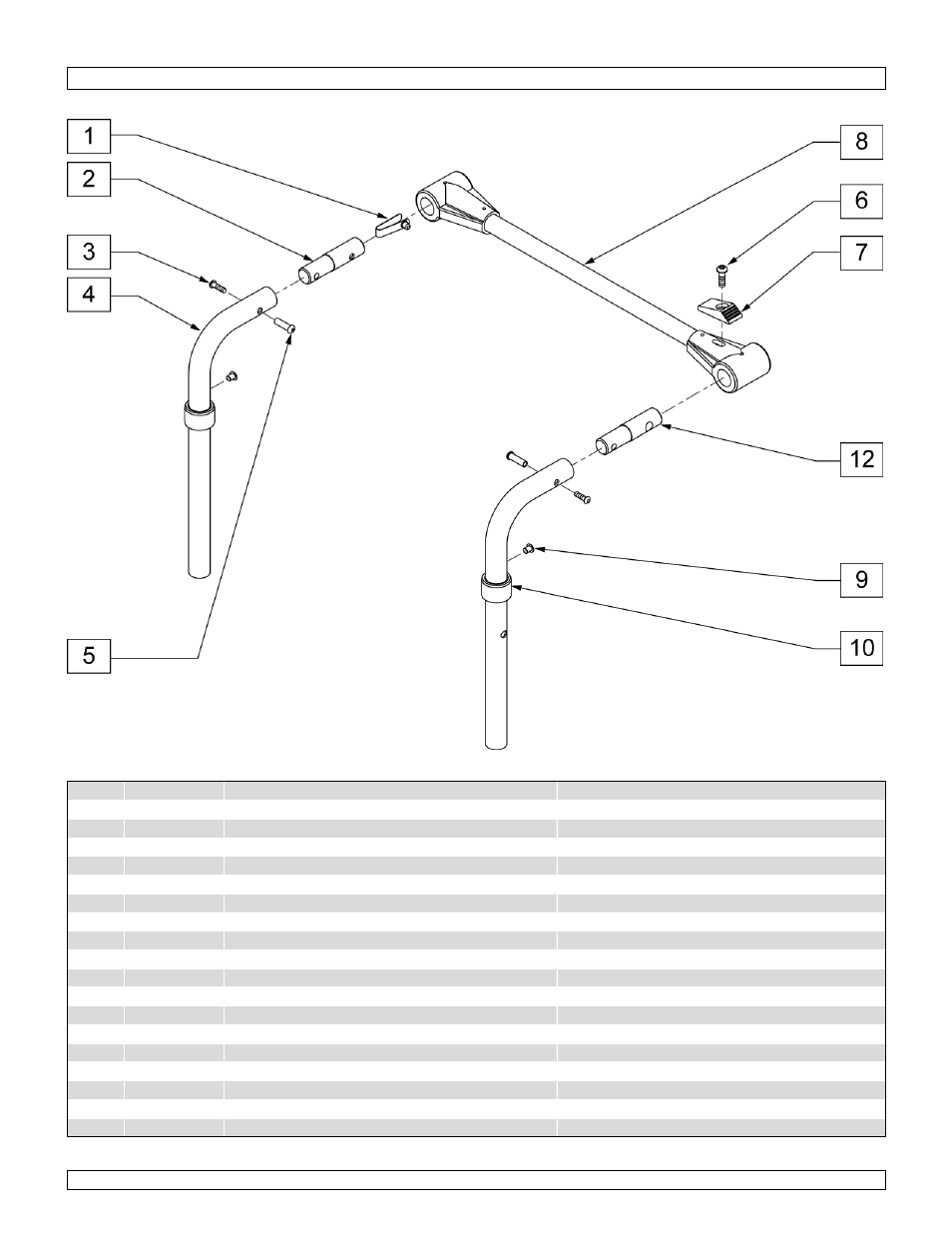 1
2
3
4
5
8
6
7
12
9
10