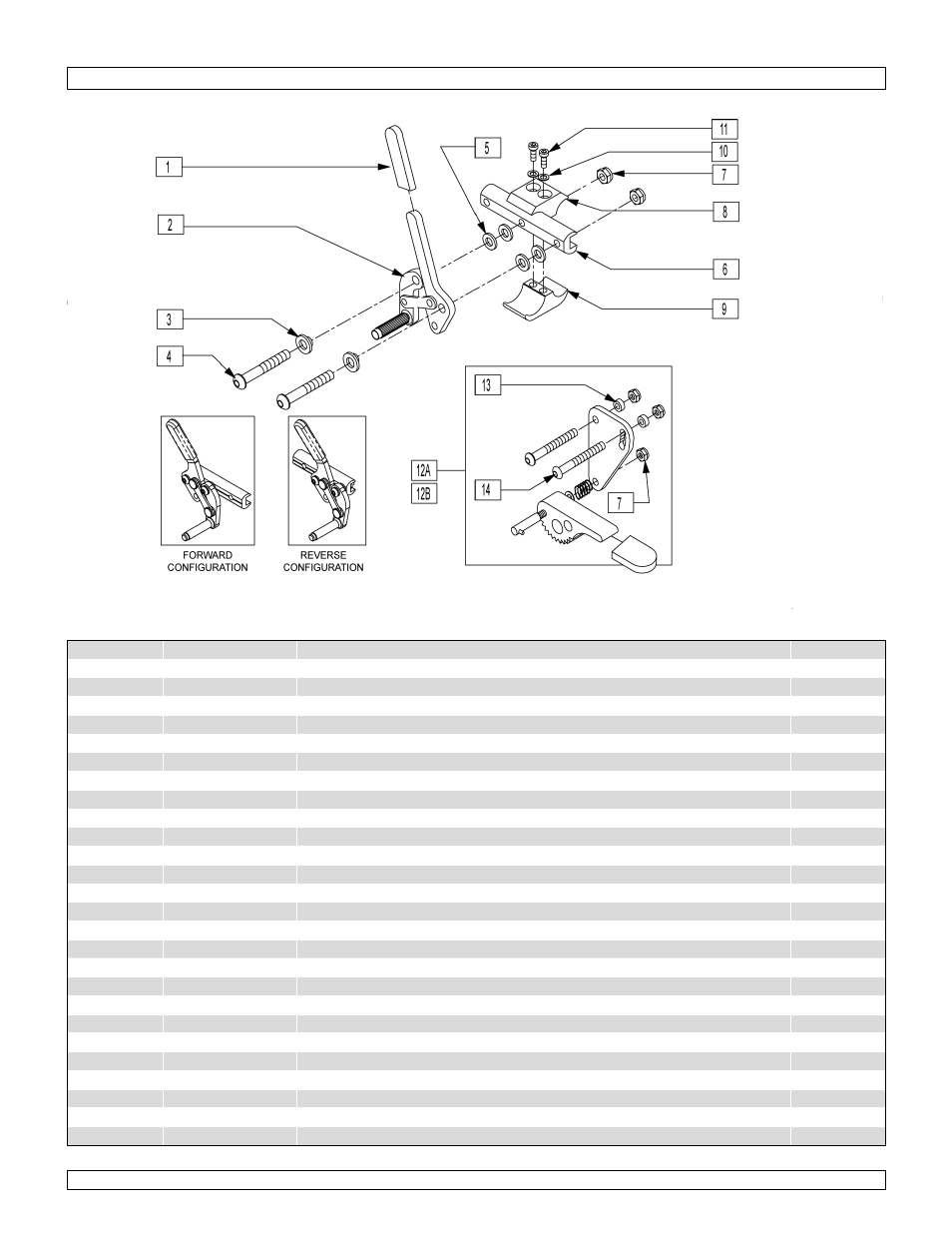 1

2

3

4

5

11

10

7

8

6

9

13

12A

12B

14

7

FORWARD CONFIGURATION

REVERSE CONFIGURATION