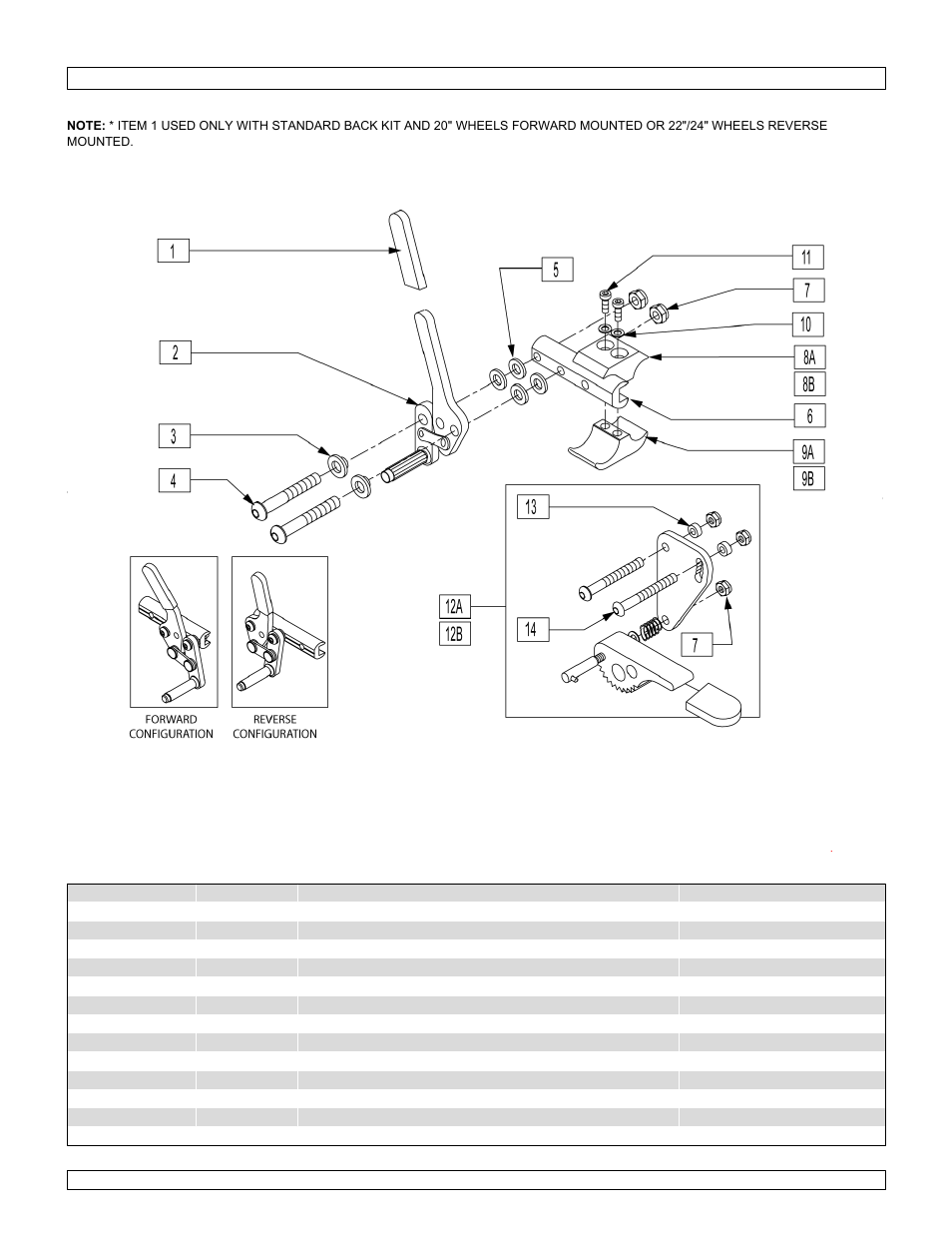 NOTE: * ITEM 1 USED ONLY WITH STANDARD BACK KIT AND 20" WHEELS FORWARD MOUNTED OR 22"/24" WHEELS REVERSE MOUNTED.

1

2

3

4

5

11

7

10

8A

8B

6

9A

9B

13

12A

12B

14

7

FORWARD CONFIGURATION

REVERSE CONFIGURATION