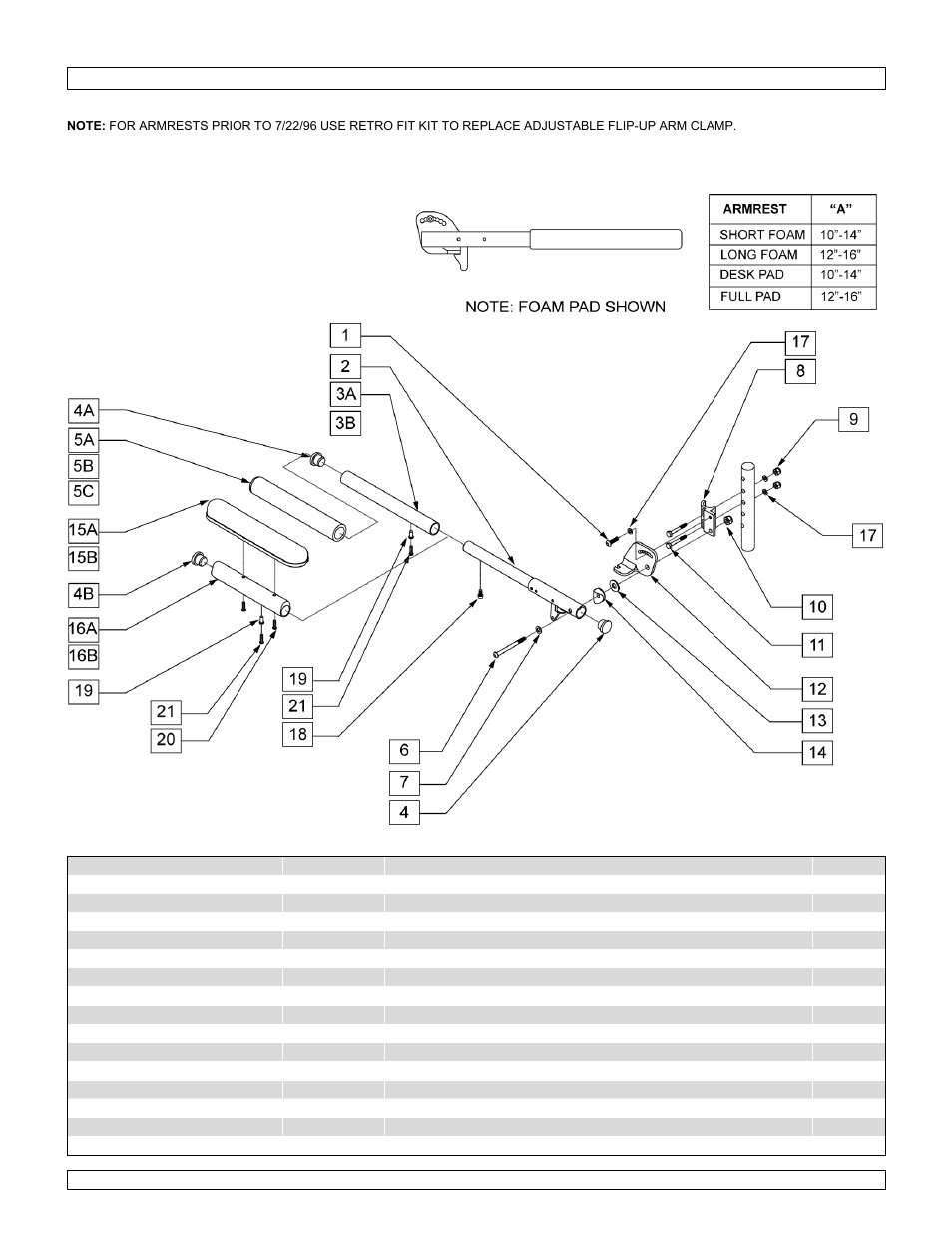 **NOTE:** FOR ARMRESTS PRIOR TO 7/22/96 USE RETRO FIT KIT TO REPLACE ADJUSTABLE FLIP-UP ARM CLAMP.

| ARMREST | "A" |
|---|---|
| SHORT FOAM | 10"-14" |
| LONG FOAM | 12"-16" |
| DESK PAD | 10"-14" |
| FULL PAD | 12"-16" |

NOTE: FOAM PAD SHOWN

1
2
3A
3B
4A
5A
5B
5C
15A
15B
4B
16A
16B
19
21
20
19
21
18
6
7
4
17
8
9
17
10
11
12
13
14