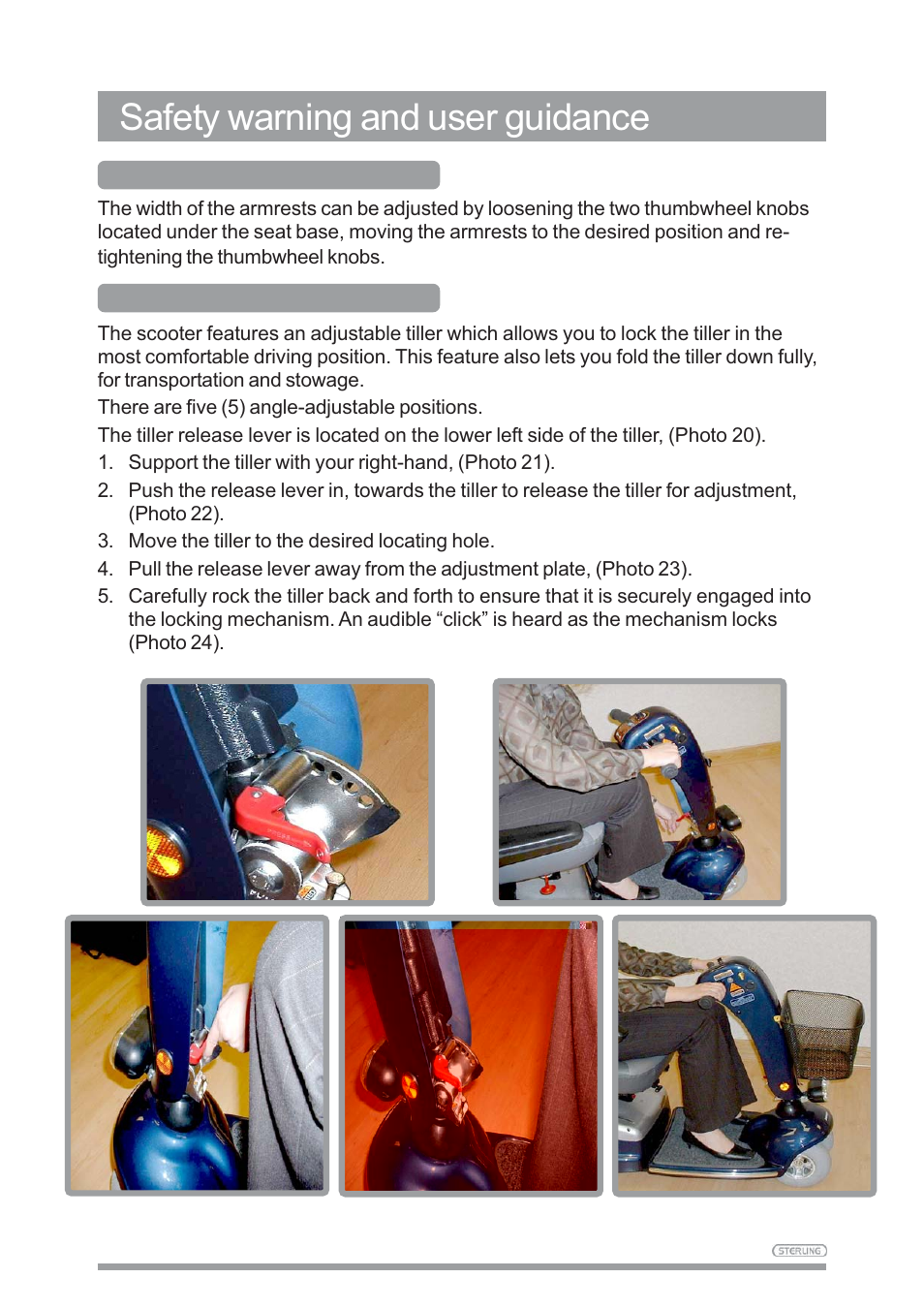 Safety warning and user guidance

The width of the armrests can be adjusted by loosening the two thumbwheel knobs located under the seat base, moving the armrests to the desired position and re-tightening the thumbwheel knobs.

The scooter features an adjustable tiller which allows you to lock the tiller in the most comfortable driving position. This feature also lets you fold the tiller down fully, for transportation and stowage.

There are five (5) angle-adjustable positions.

The tiller release lever is located on the lower left side of the tiller, (Photo 20).

1. Support the tiller with your right-hand, (Photo 21).
2. Push the release lever in, towards the tiller to release the tiller for adjustment, (Photo 22).
3. Move the tiller to the desired locating hole.
4. Pull the release lever away from the adjustment plate, (Photo 23).
5. Carefully rock the tiller back and forth to ensure that it is securely engaged into the locking mechanism. An audible “click” is heard as the mechanism locks (Photo 24).

STERLING