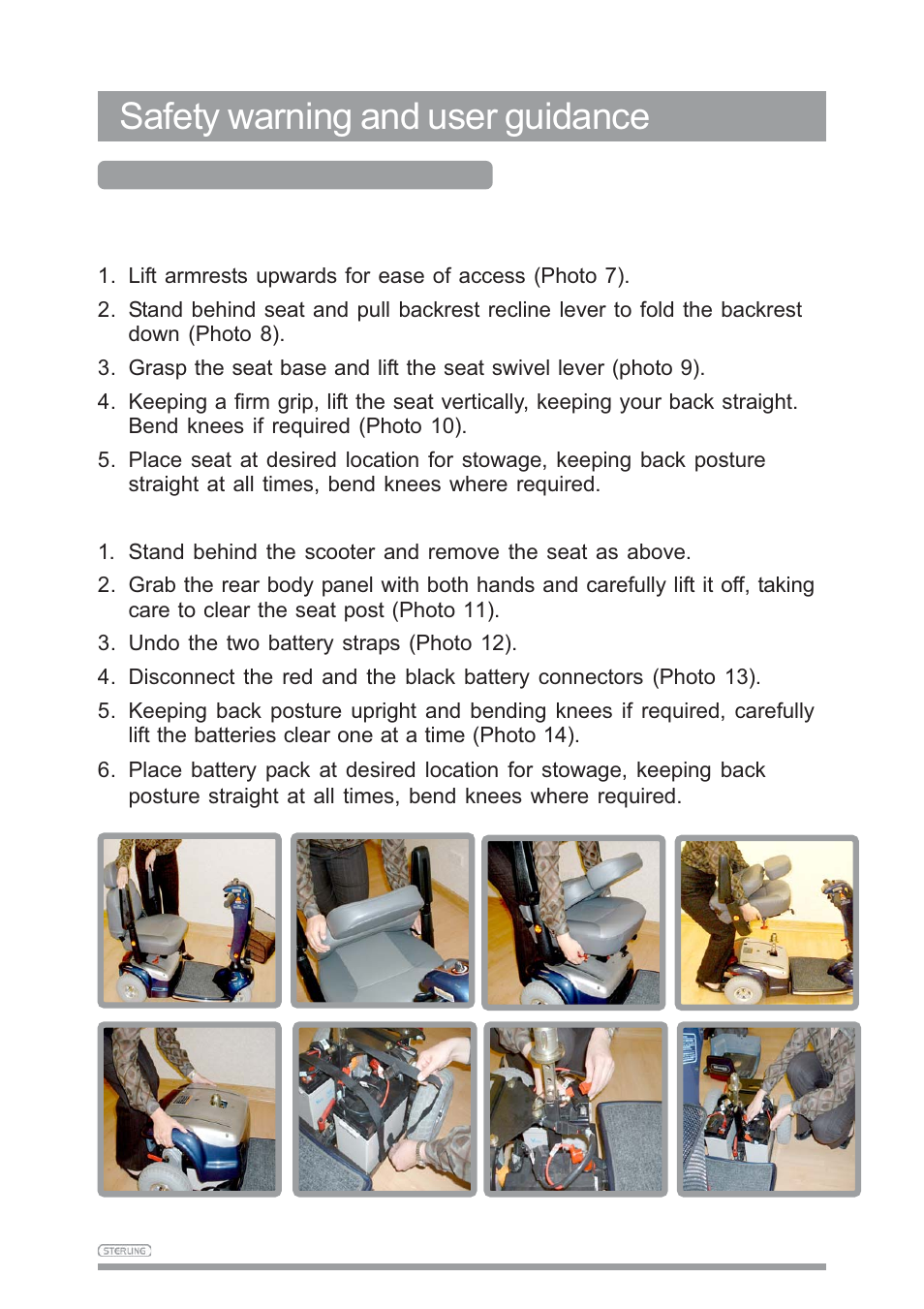 Safety warning and user guidance

1. Lift armrests upwards for ease of access (Photo 7).
2. Stand behind seat and pull backrest recline lever to fold the backrest down (Photo 8).
3. Grasp the seat base and lift the seat swivel lever (photo 9).
4. Keeping a firm grip, lift the seat vertically, keeping your back straight. Bend knees if required (Photo 10).
5. Place seat at desired location for stowage, keeping back posture straight at all times, bend knees where required.

1. Stand behind the scooter and remove the seat as above.
2. Grab the rear body panel with both hands and carefully lift it off, taking care to clear the seat post (Photo 11).
3. Undo the two battery straps (Photo 12).
4. Disconnect the red and the black battery connectors (Photo 13).
5. Keeping back posture upright and bending knees if required, carefully lift the batteries clear one at a time (Photo 14).
6. Place battery pack at desired location for stowage, keeping back posture straight at all times, bend knees where required.

STERLING