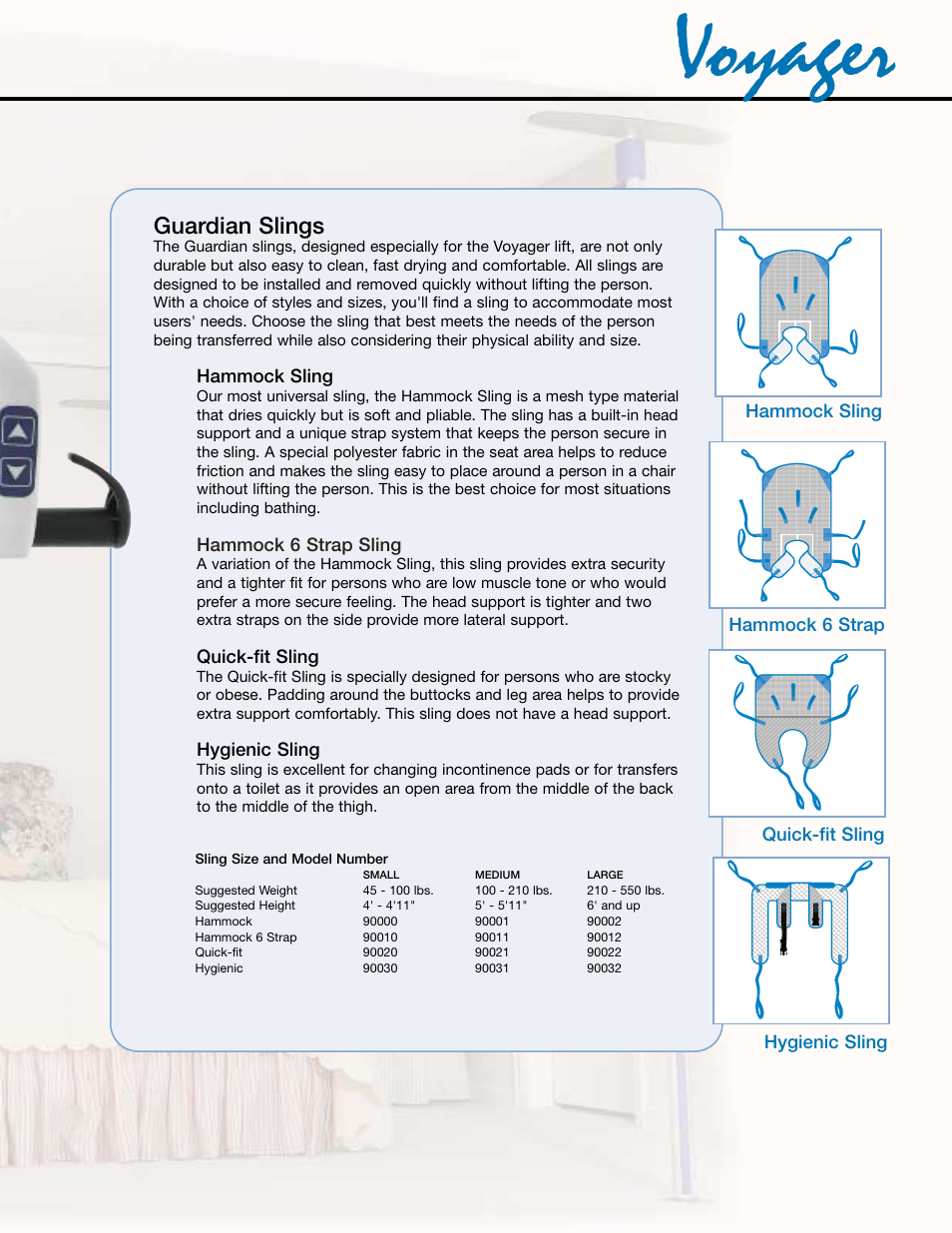 Voyager

Guardian Slings
The Guardian slings, designed especially for the Voyager lift, are not only durable but also easy to clean, fast drying and comfortable. All slings are designed to be installed and removed quickly without lifting the person. With a choice of styles and sizes, you'll find a sling to accommodate most users' needs. Choose the sling that best meets the needs of the person being transferred while also considering their physical ability and size.

Hammock Sling
Our most universal sling, the Hammock Sling is a mesh type material that dries quickly but is soft and pliable. The sling has a built-in head support and a unique strap system that keeps the person secure in the sling. A special polyester fabric in the seat area helps to reduce friction and makes the sling easy to place around a person in a chair without lifting the person. This is the best choice for most situations including bathing.

Hammock 6 Strap Sling
A variation of the Hammock Sling, this sling provides extra security and a tighter fit for persons who are low muscle tone or who would prefer a more secure feeling. The head support is tighter and two extra straps on the side provide more lateral support.

Quick-fit Sling
The Quick-fit Sling is specially designed for persons who are stocky or obese. Padding around the buttocks and leg area helps to provide extra support comfortably. This sling does not have a head support.

Hygienic Sling
This sling is excellent for changing incontinence pads or for transfers onto a toilet as it provides an open area from the middle of the back to the middle of the thigh.

Sling Size and Model Number

| | SMALL | MEDIUM | LARGE |
|---|---|---|---|
| Suggested Weight | 45 - 100 lbs. | 100 - 210 lbs. | 210 - 550 lbs. |
| Suggested Height | 4' - 4'11" | 5' - 5'11" | 6' and up |
| Hammock | 90000 | 90001 | 90002 |
| Hammock 6 Strap | 90010 | 90011 | 90012 |
| Quick-fit | 90020 | 90021 | 90022 |
| Hygienic | 90030 | 90031 | 90032 |

Hammock Sling

Hammock 6 Strap

Quick-fit Sling

Hygienic Sling