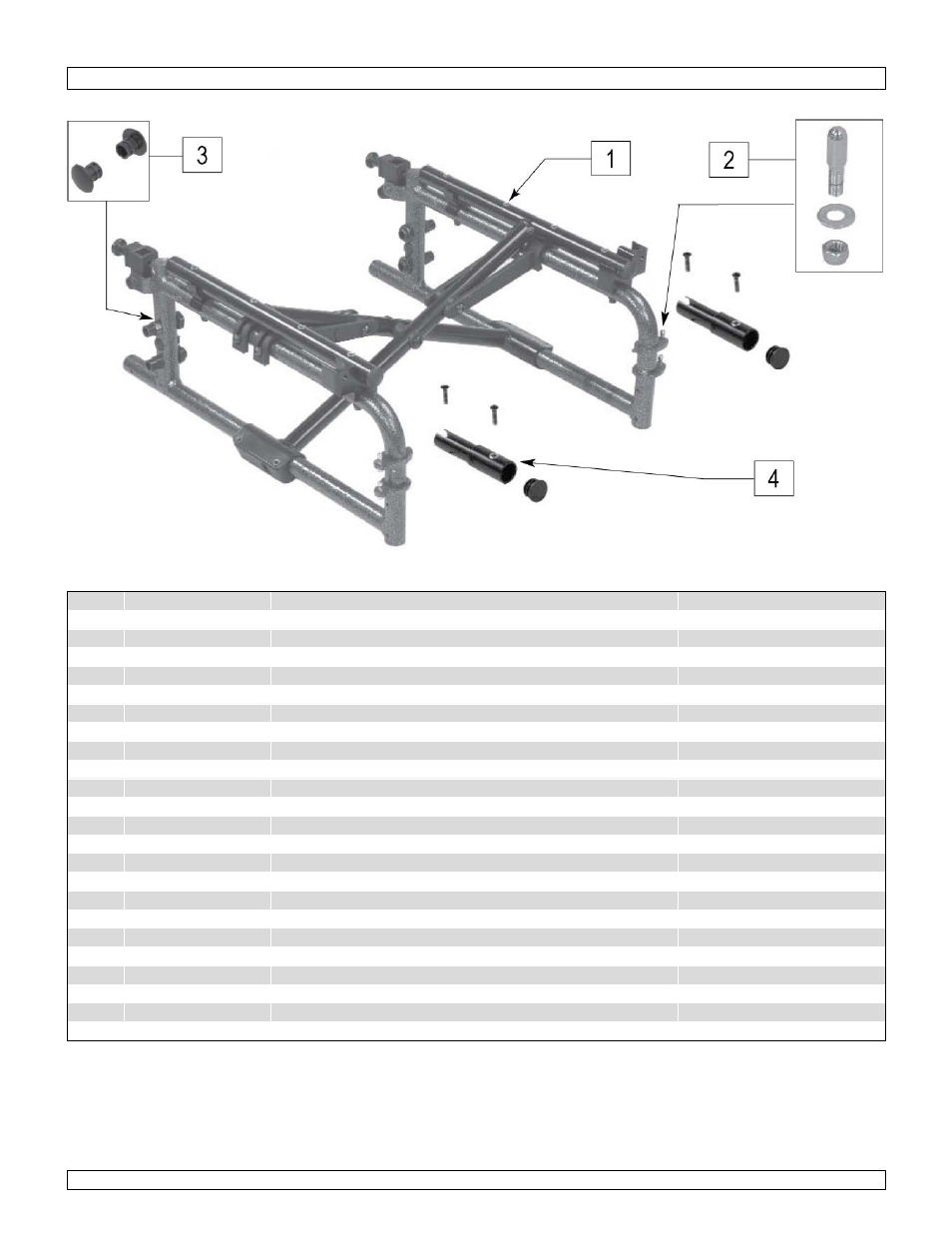 3

1

2

4