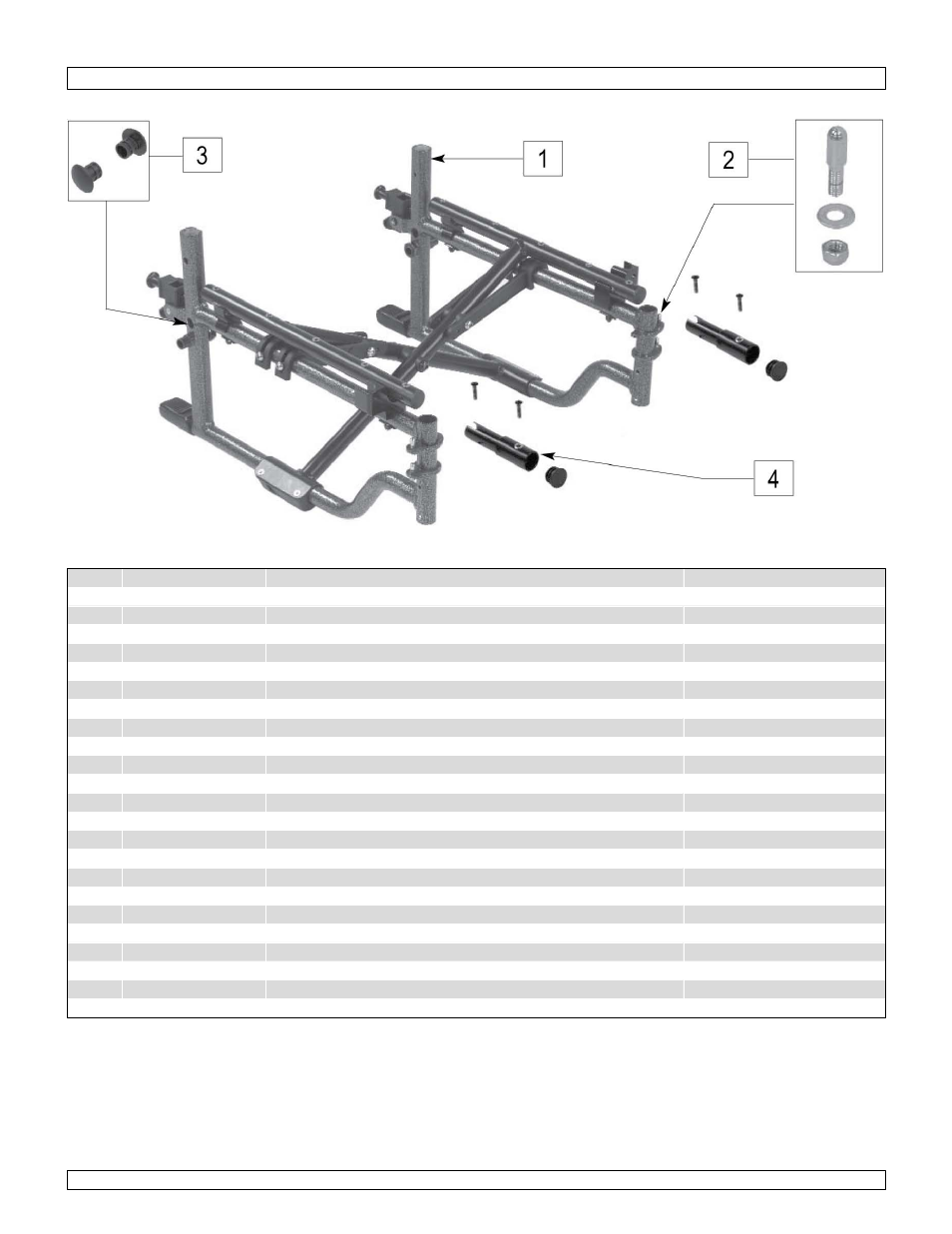 3

1

2

4