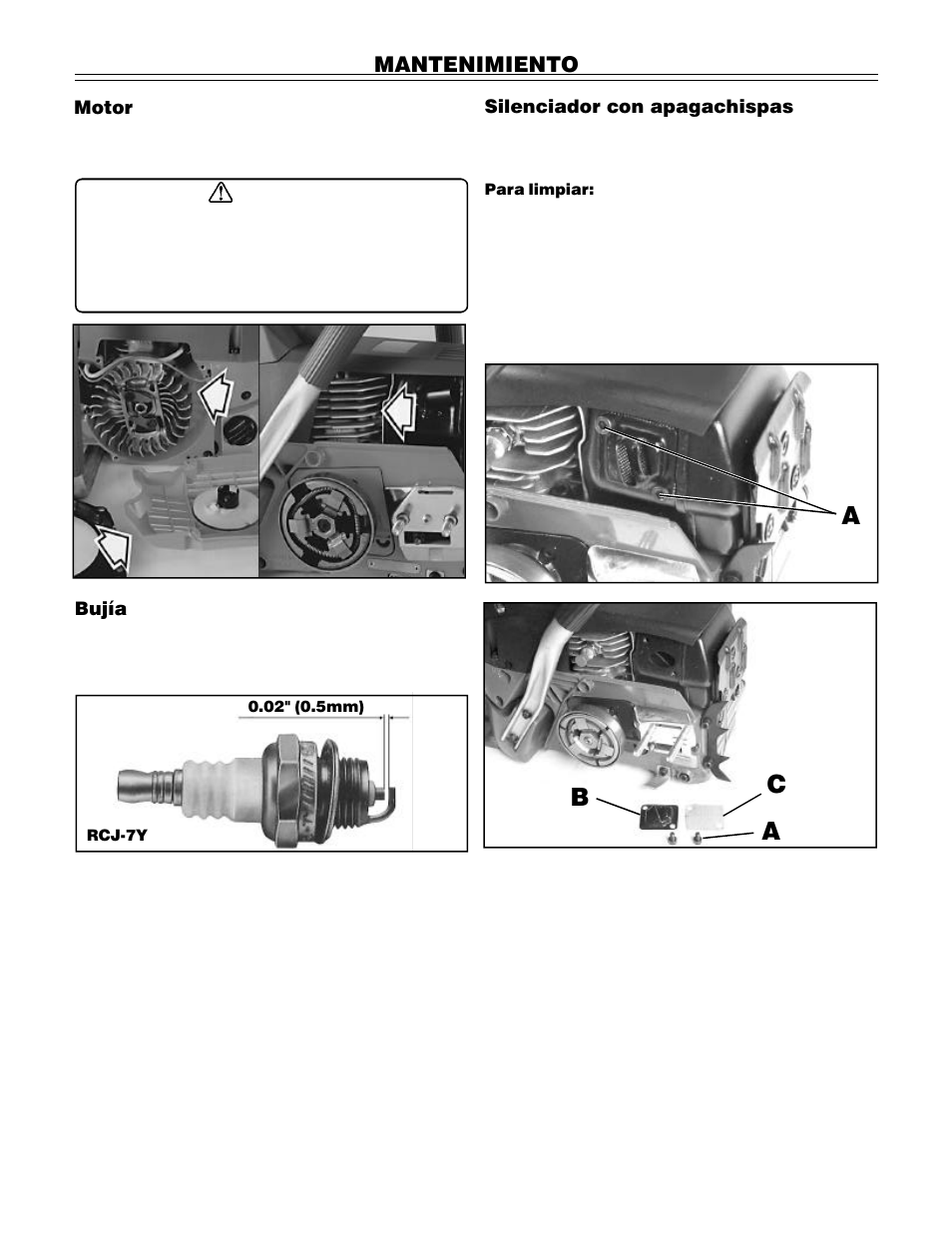 MANTENIMIENTO

Motor

Bujía

0.02" (0.5mm)

RCJ-7Y

Silenciador con apagachispas

Para limpiar:

A

B

C

A