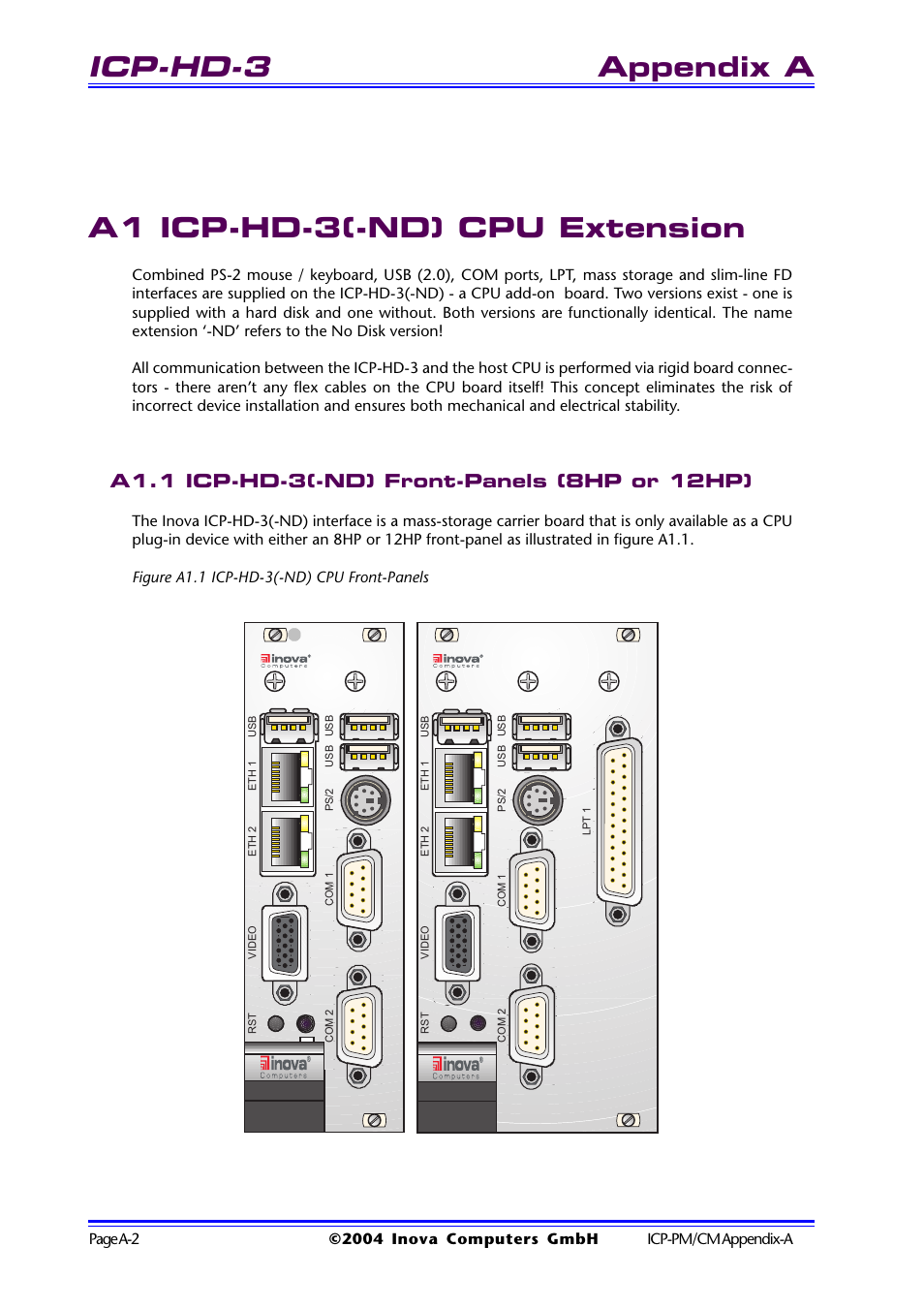 ICP-HD-3 Appendix A

A1 ICP-HD-3(-ND) CPU Extension

Combined PS-2 mouse / keyboard, USB (2.0), COM ports, LPT, mass storage and slim-line FD interfaces are supplied on the ICP-HD-3(-ND) - a CPU add-on board. Two versions exist - one is supplied with a hard disk and one without. Both versions are functionally identical. The name extension '-ND' refers to the No Disk version!

All communication between the ICP-HD-3 and the host CPU is performed via rigid board connectors - there aren't any flex cables on the CPU board itself! This concept eliminates the risk of incorrect device installation and ensures both mechanical and electrical stability.

A1.1 ICP-HD-3(-ND) Front-Panels (8HP or 12HP)

The Inova ICP-HD-3(-ND) interface is a mass-storage carrier board that is only available as a CPU plug-in device with either an 8HP or 12HP front-panel as illustrated in figure A1.1.

Figure A1.1 ICP-HD-3(-ND) CPU Front-Panels

inova Computers
USB
ETH 1
ETH 2
VIDEO
RST
USB
USB
PS/2
COM 1
COM 2
inova Computers

inova Computers
USB
ETH 1
ETH 2
VIDEO
RST
USB
USB
PS/2
COM 1
COM 2
LPT 1
inova Computers

Page A-2 ©2004 Inova Computers GmbH ICP-PM/CM Appendix-A