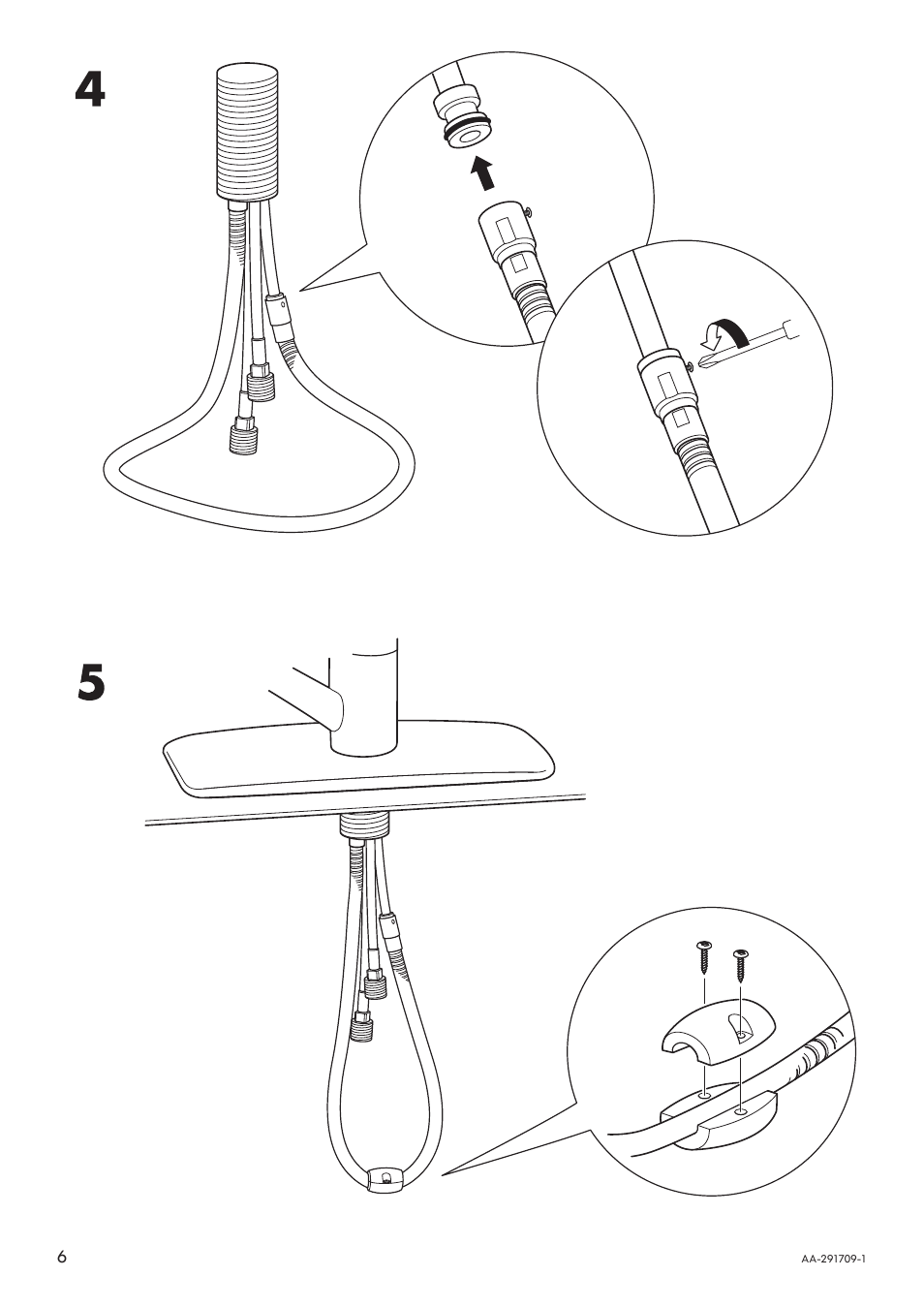 4

5

6

AA-291709-1