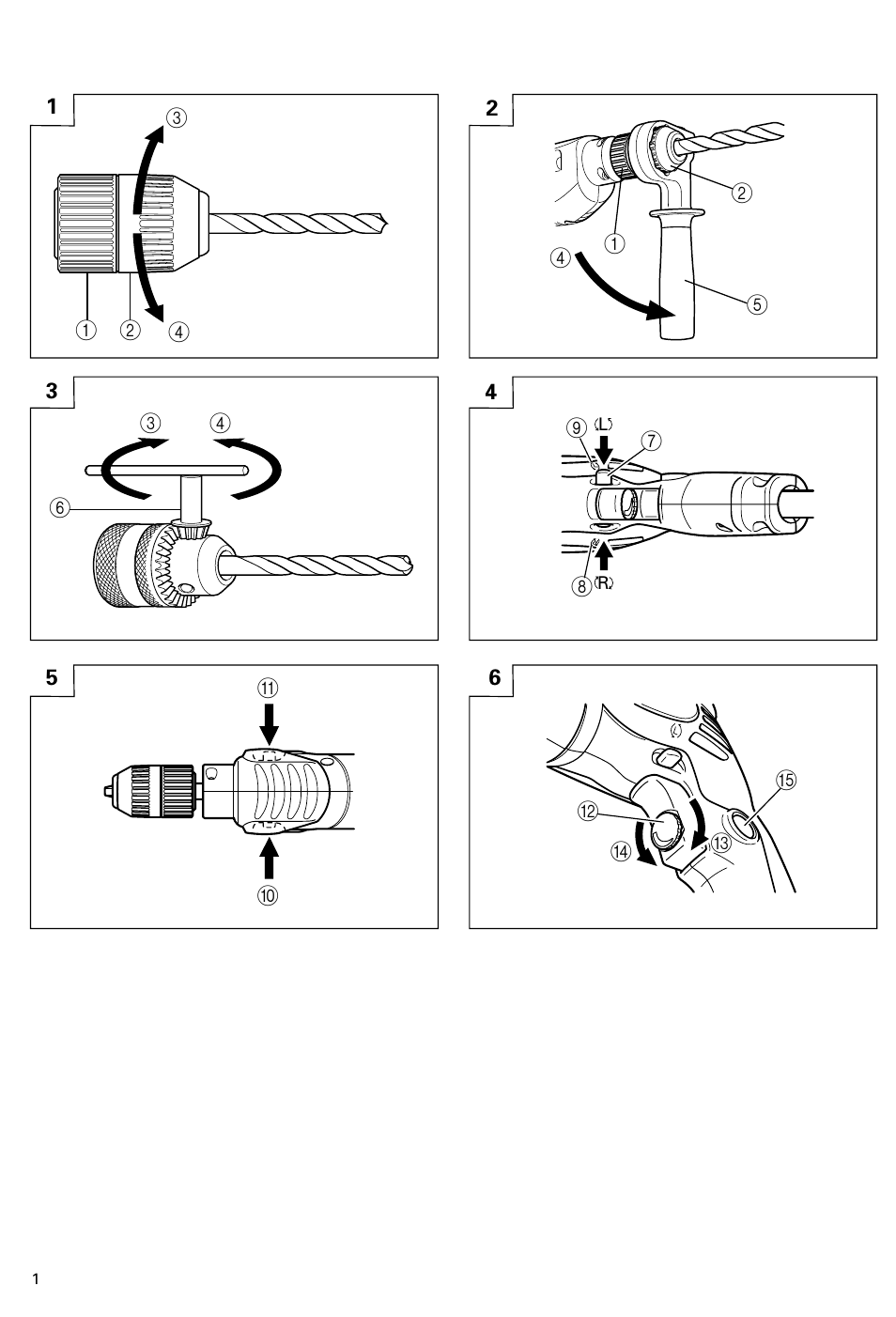 1
③
①
②
④

2
②
①
④
⑤

3
③
④
⑥

4
⑨
(L)
⑦
⑧
(R)

5
⑪
⑩

6
⑮
⑫
⑭
⑬

1