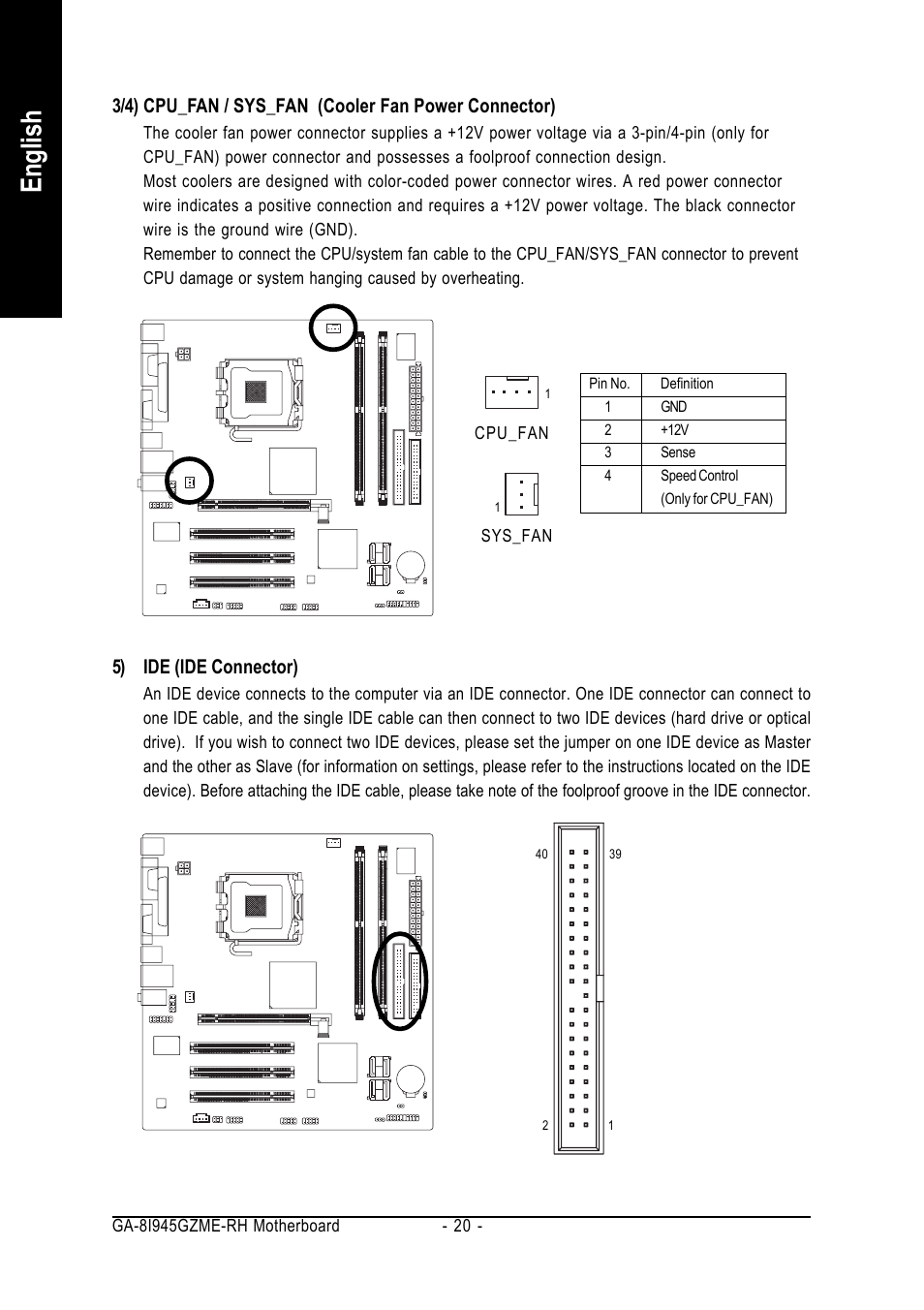 English

3/4) CPU_FAN / SYS_FAN (Cooler Fan Power Connector)

The cooler fan power connector supplies a +12V power voltage via a 3-pin/4-pin (only for CPU_FAN) power connector and possesses a foolproof connection design.
Most coolers are designed with color-coded power connector wires. A red power connector wire indicates a positive connection and requires a +12V power voltage. The black connector wire is the ground wire (GND).
Remember to connect the CPU/system fan cable to the CPU_FAN/SYS_FAN connector to prevent CPU damage or system hanging caused by overheating.

1
CPU_FAN

1
SYS_FAN

| Pin No. | Definition |
|---|---|
| 1 | GND |
| 2 | +12V |
| 3 | Sense |
| 4 | Speed Control (Only for CPU_FAN) |

5) IDE (IDE Connector)

An IDE device connects to the computer via an IDE connector. One IDE connector can connect to one IDE cable, and the single IDE cable can then connect to two IDE devices (hard drive or optical drive). If you wish to connect two IDE devices, please set the jumper on one IDE device as Master and the other as Slave (for information on settings, please refer to the instructions located on the IDE device). Before attaching the IDE cable, please take note of the foolproof groove in the IDE connector.

40 39
2 1

GA-8I945GZME-RH Motherboard - 20 -