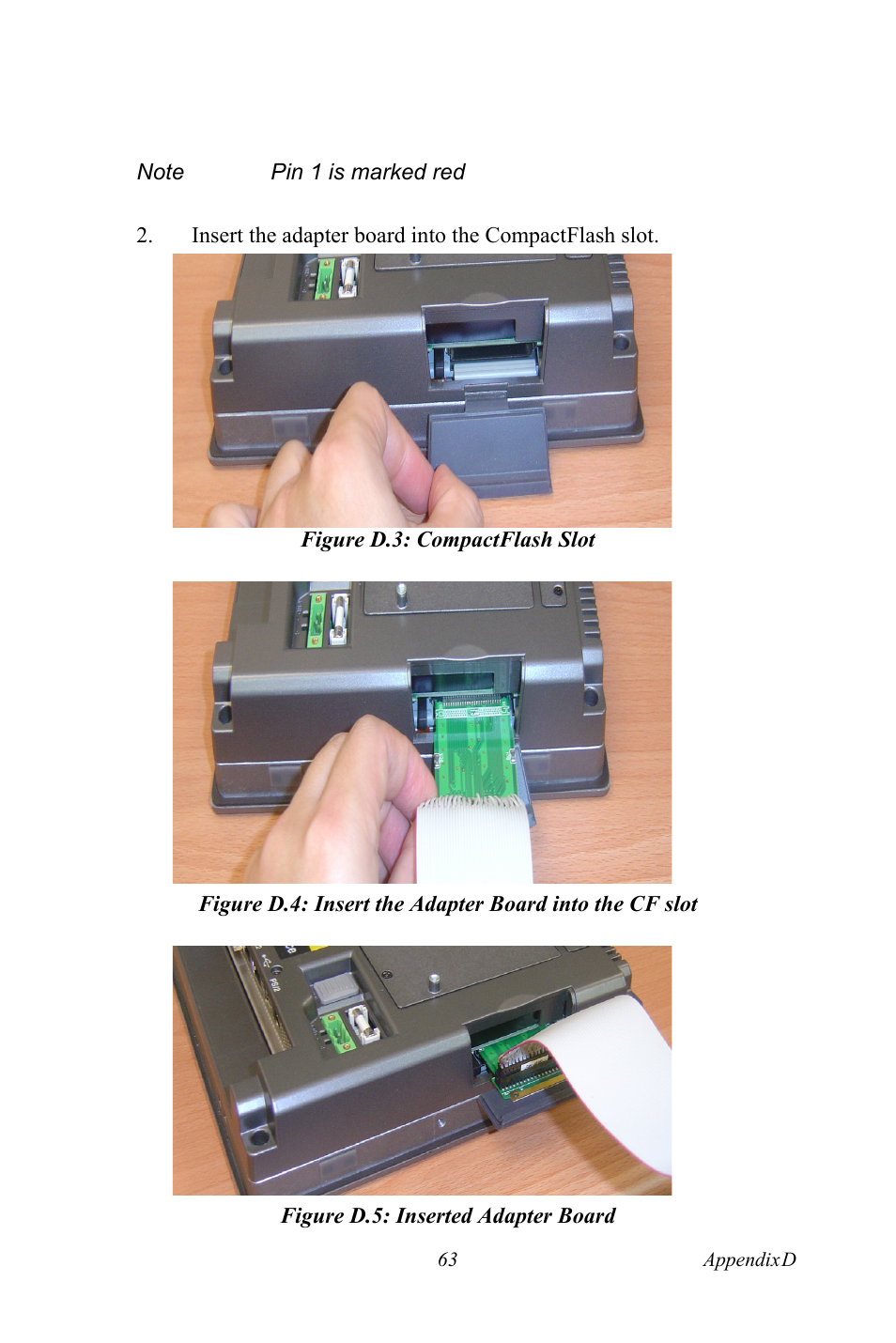 Note Pin 1 is marked red

2. Insert the adapter board into the CompactFlash slot.

Figure D.3: CompactFlash Slot

Figure D.4: Insert the Adapter Board into the CF slot

Figure D.5: Inserted Adapter Board

63 AppendixD