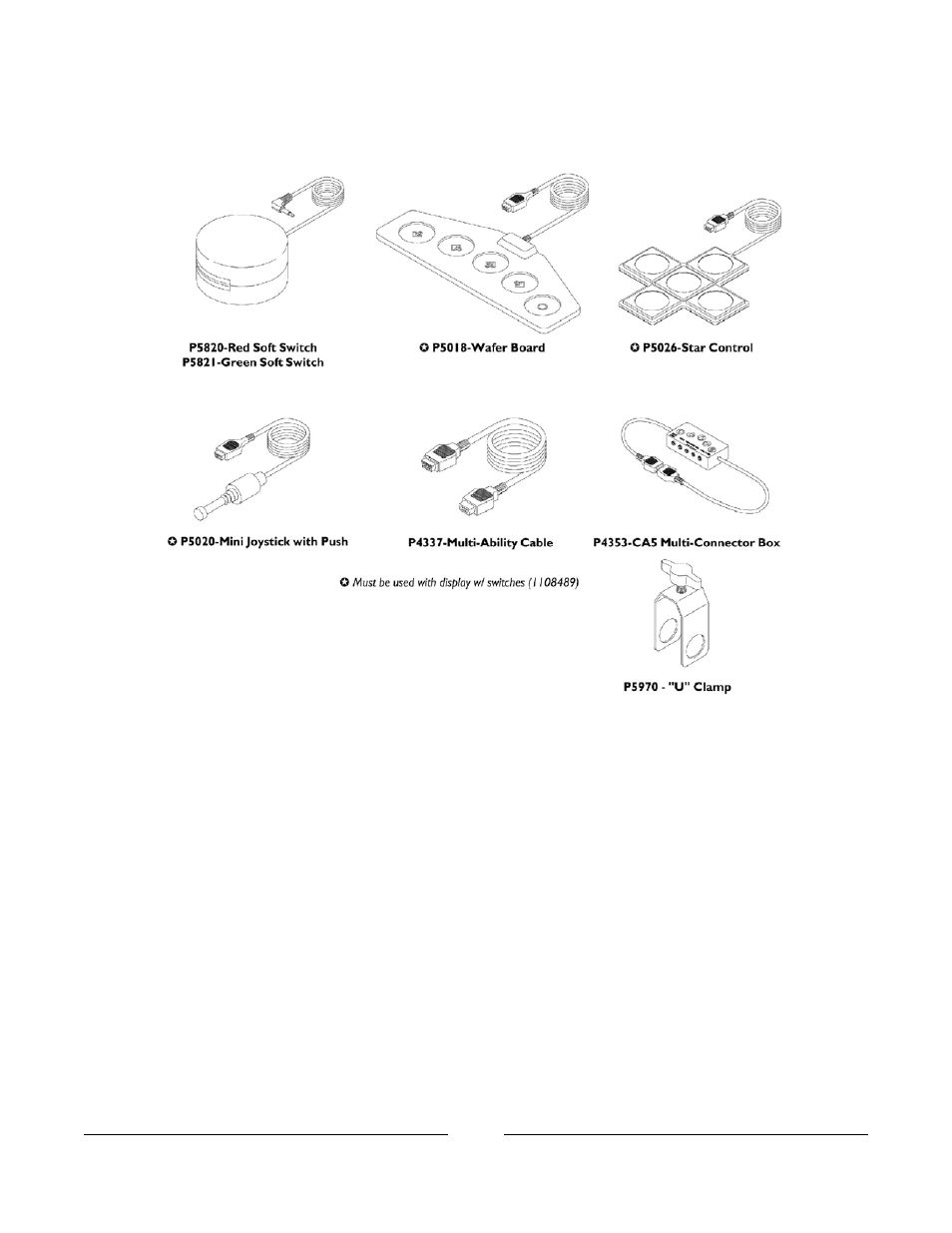 P5820-Red Soft Switch
P5821-Green Soft Switch

✪ P5018-Wafer Board

✪ P5026-Star Control

✪ P5020-Mini Joystick with Push

P4337-Multi-Ability Cable

P4353-CA5 Multi-Connector Box

✪ Must be used with display w/ switches (1108489)

P5970 - "U" Clamp