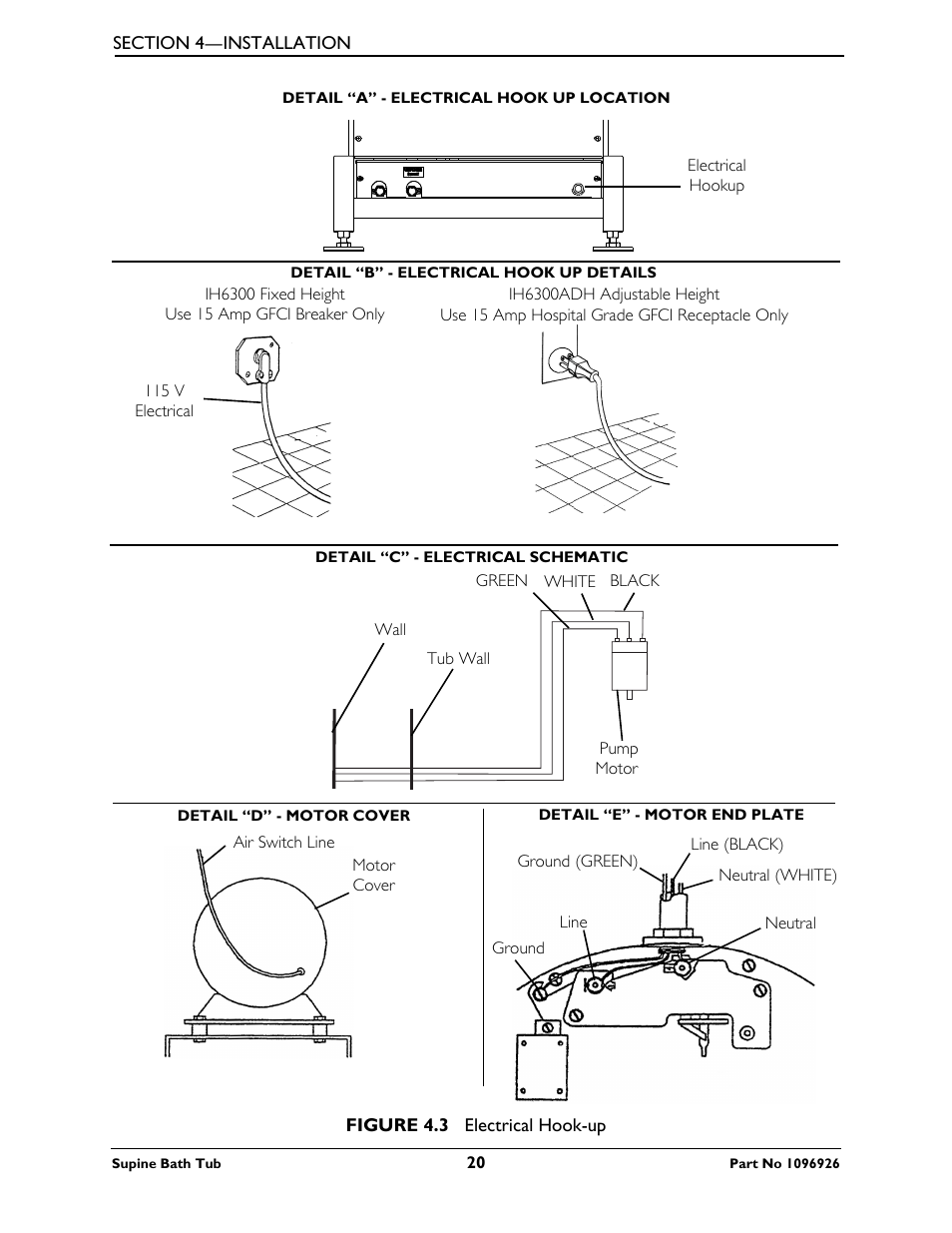 SECTION 4—INSTALLATION

DETAIL “A” - ELECTRICAL HOOK UP LOCATION

Electrical Hookup

DETAIL “B” - ELECTRICAL HOOK UP DETAILS

IH6300 Fixed Height
Use 15 Amp GFCI Breaker Only

IH6300ADH Adjustable Height
Use 15 Amp Hospital Grade GFCI Receptacle Only

115 V Electrical

DETAIL “C” - ELECTRICAL SCHEMATIC

GREEN WHITE BLACK

Wall

Tub Wall

Pump Motor

DETAIL “D” - MOTOR COVER

Air Switch Line

Motor Cover

DETAIL “E” - MOTOR END PLATE

Line (BLACK)

Ground (GREEN)

Neutral (WHITE)

Line

Neutral

Ground

FIGURE 4.3 Electrical Hook-up

Supine Bath Tub

20

Part No 1096926