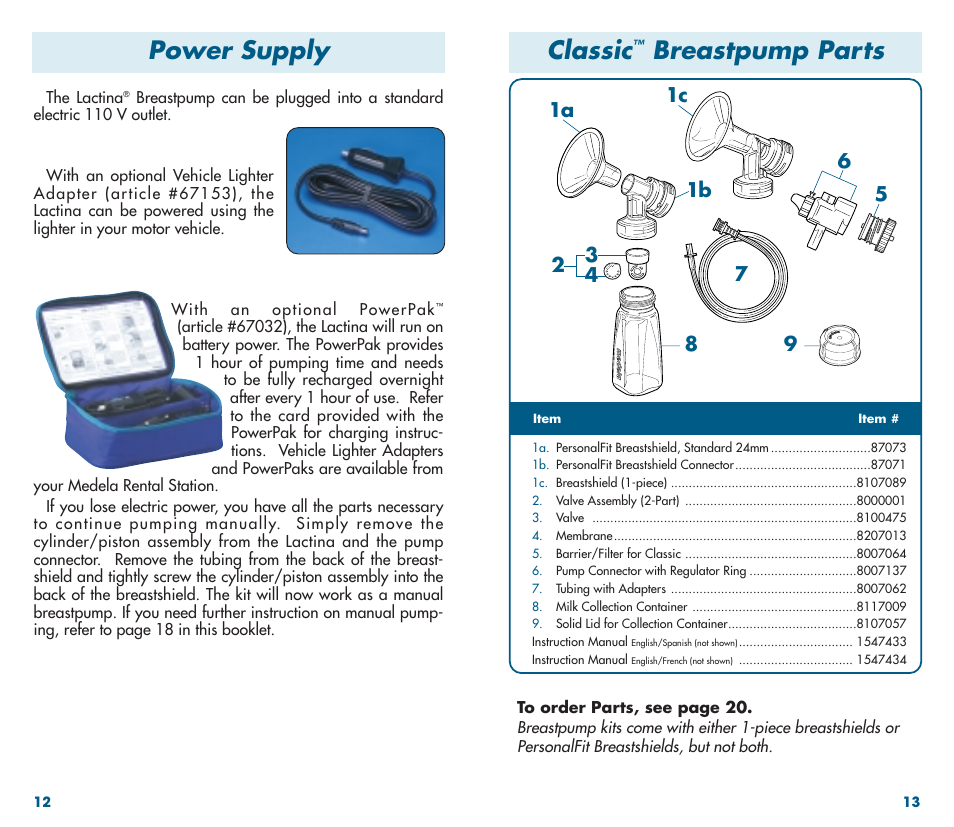 Power Supply

The Lactina® Breastpump can be plugged into a standard electric 110 V outlet.

With an optional Vehicle Lighter Adapter (article #67153), the Lactina can be powered using the lighter in your motor vehicle.

With an optional PowerPak™ (article #67032), the Lactina will run on battery power. The PowerPak provides 1 hour of pumping time and needs to be fully recharged overnight after every 1 hour of use. Refer to the card provided with the PowerPak for charging instructions. Vehicle Lighter Adapters and PowerPaks are available from your Medela Rental Station.

If you lose electric power, you have all the parts necessary to continue pumping manually. Simply remove the cylinder/piston assembly from the Lactina and the pump connector. Remove the tubing from the back of the breastshield and tightly screw the cylinder/piston assembly into the back of the breastshield. The kit will now work as a manual breastpump. If you need further instruction on manual pumping, refer to page 18 in this booklet.

12

Classic™ Breastpump Parts

1a 1c 1b 6 5 2 3 4 7 8 9

| Item | Item # |
|---|---|
| 1a. PersonalFit Breastshield, Standard 24mm | 87073 |
| 1b. PersonalFit Breastshield Connector | 87071 |
| 1c. Breastshield (1-piece) | 8107089 |
| 2. Valve Assembly (2-Part) | 8000001 |
| 3. Valve | 8100475 |
| 4. Membrane | 8207013 |
| 5. Barrier/Filter for Classic | 8007064 |
| 6. Pump Connector with Regulator Ring | 8007137 |
| 7. Tubing with Adapters | 8007062 |
| 8. Milk Collection Container | 8117009 |
| 9. Solid Lid for Collection Container | 8107057 |
| Instruction Manual English/Spanish (not shown) | 1547433 |
| Instruction Manual English/French (not shown) | 1547434 |

To order Parts, see page 20.
Breastpump kits come with either 1-piece breastshields or PersonalFit Breastshields, but not both.

13