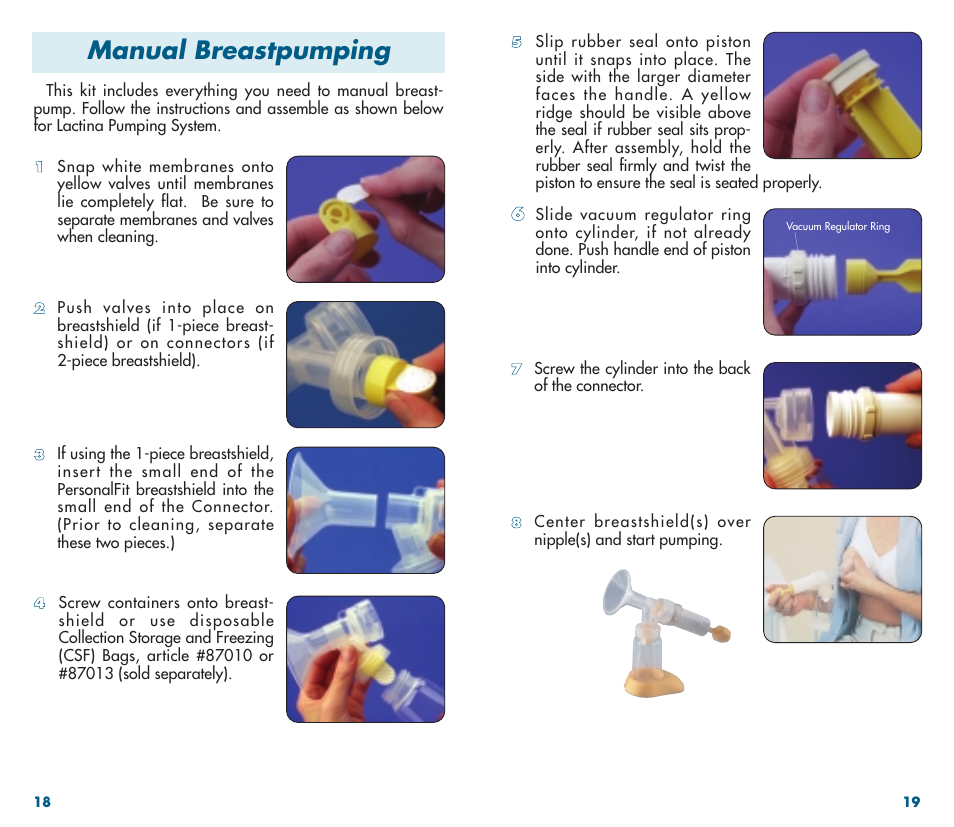 Manual Breastpumping

This kit includes everything you need to manual breastpump. Follow the instructions and assemble as shown below for Lactina Pumping System.

1 Snap white membranes onto yellow valves until membranes lie completely flat. Be sure to separate membranes and valves when cleaning.

2 Push valves into place on breastshield (if 1-piece breastshield) or on connectors (if 2-piece breastshield).

3 If using the 1-piece breastshield, insert the small end of the PersonalFit breastshield into the small end of the Connector. (Prior to cleaning, separate these two pieces.)

4 Screw containers onto breastshield or use disposable Collection Storage and Freezing (CSF) Bags, article #87010 or #87013 (sold separately).

18

5 Slip rubber seal onto piston until it snaps into place. The side with the larger diameter faces the handle. A yellow ridge should be visible above the seal if rubber seal sits properly. After assembly, hold the rubber seal firmly and twist the piston to ensure the seal is seated properly.

6 Slide vacuum regulator ring onto cylinder, if not already done. Push handle end of piston into cylinder.

Vacuum Regulator Ring

7 Screw the cylinder into the back of the connector.

8 Center breastshield(s) over nipple(s) and start pumping.

19