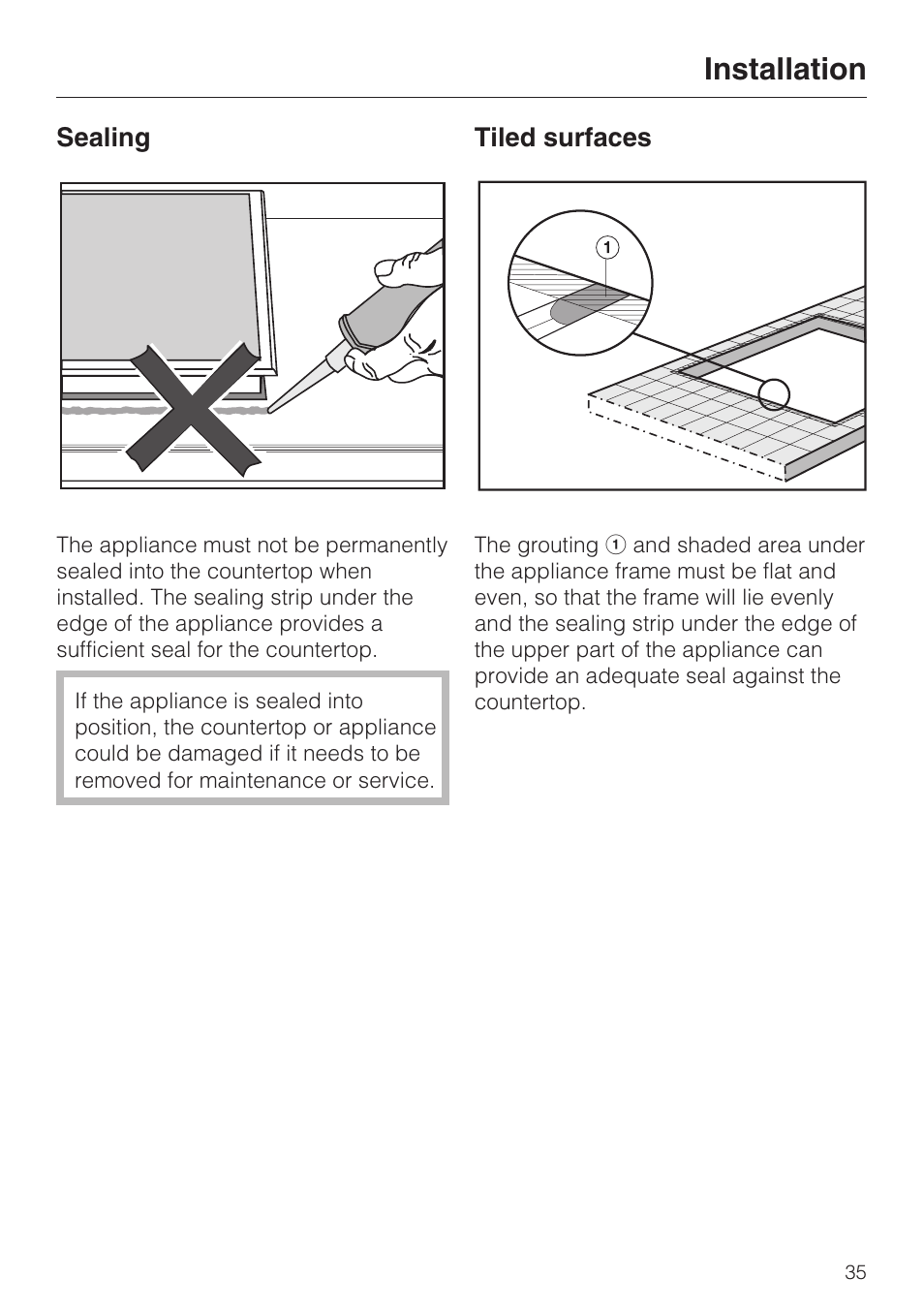 Installation

Sealing

The appliance must not be permanently sealed into the countertop when installed. The sealing strip under the edge of the appliance provides a sufficient seal for the countertop.

If the appliance is sealed into position, the countertop or appliance could be damaged if it needs to be removed for maintenance or service.

Tiled surfaces

1

The grouting ① and shaded area under the appliance frame must be flat and even, so that the frame will lie evenly and the sealing strip under the edge of the upper part of the appliance can provide an adequate seal against the countertop.

35