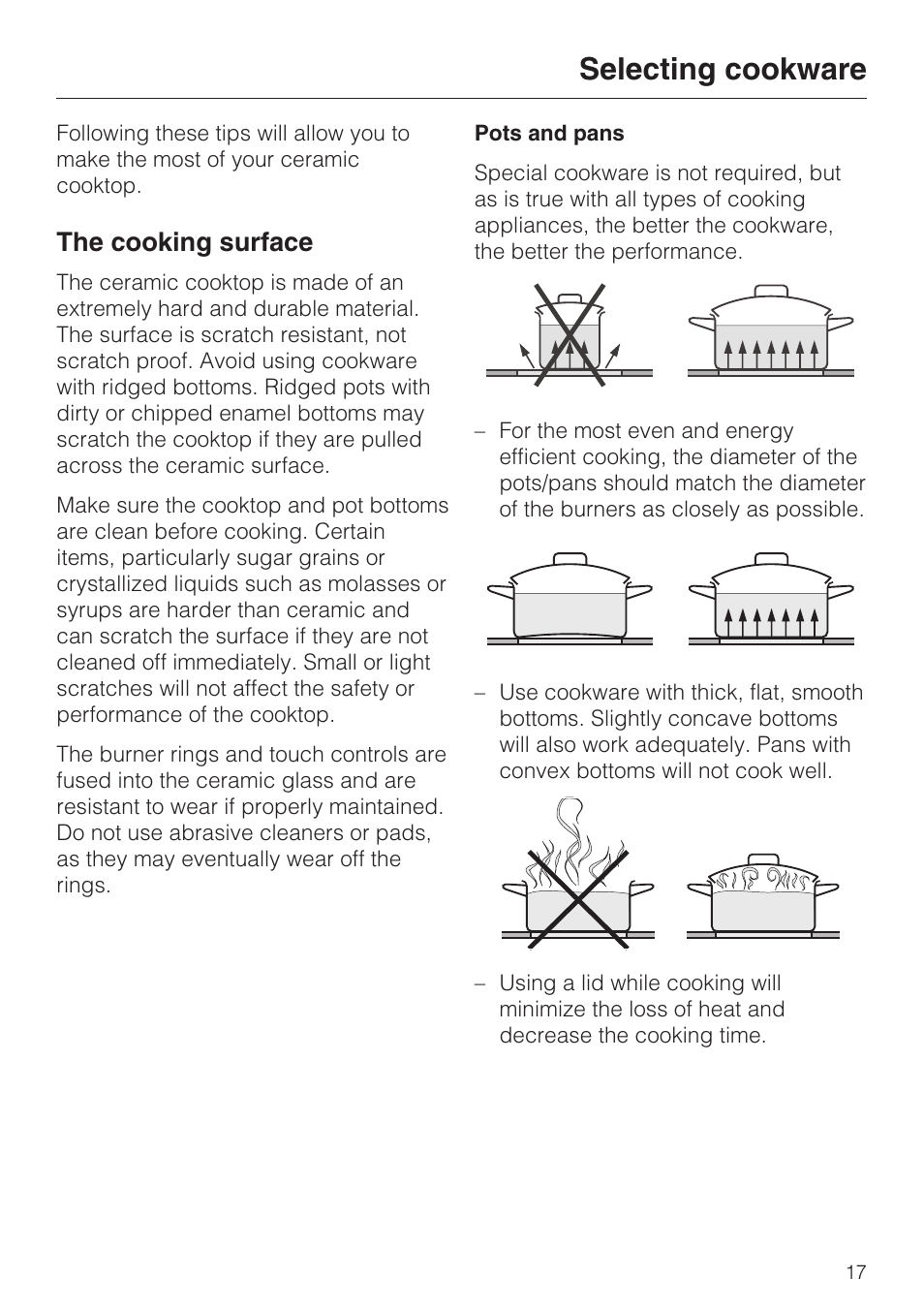 Selecting cookware

Following these tips will allow you to make the most of your ceramic cooktop.

The cooking surface

The ceramic cooktop is made of an extremely hard and durable material. The surface is scratch resistant, not scratch proof. Avoid using cookware with ridged bottoms. Ridged pots with dirty or chipped enamel bottoms may scratch the cooktop if they are pulled across the ceramic surface.

Make sure the cooktop and pot bottoms are clean before cooking. Certain items, particularly sugar grains or crystallized liquids such as molasses or syrups are harder than ceramic and can scratch the surface if they are not cleaned off immediately. Small or light scratches will not affect the safety or performance of the cooktop.

The burner rings and touch controls are fused into the ceramic glass and are resistant to wear if properly maintained. Do not use abrasive cleaners or pads, as they may eventually wear off the rings.

Pots and pans

Special cookware is not required, but as is true with all types of cooking appliances, the better the cookware, the better the performance.

– For the most even and energy efficient cooking, the diameter of the pots/pans should match the diameter of the burners as closely as possible.

– Use cookware with thick, flat, smooth bottoms. Slightly concave bottoms will also work adequately. Pans with convex bottoms will not cook well.

– Using a lid while cooking will minimize the loss of heat and decrease the cooking time.

17