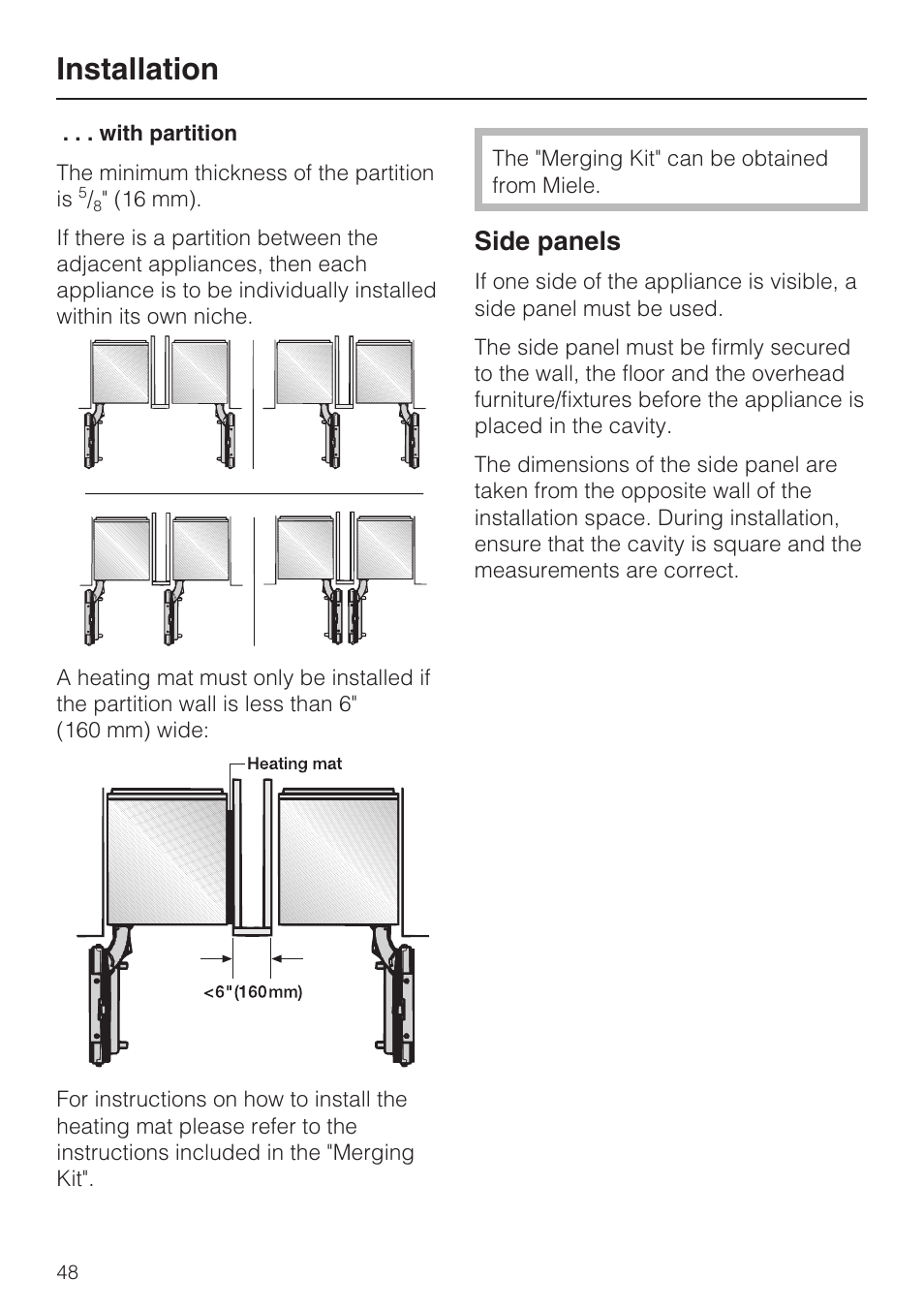 Installation

. . . with partition

The minimum thickness of the partition is $^5/_8$" (16 mm).

If there is a partition between the adjacent appliances, then each appliance is to be individually installed within its own niche.

A heating mat must only be installed if the partition wall is less than 6" (160 mm) wide:

Heating mat

<6"(160mm)

For instructions on how to install the heating mat please refer to the instructions included in the "Merging Kit".

The "Merging Kit" can be obtained from Miele.

Side panels

If one side of the appliance is visible, a side panel must be used.

The side panel must be firmly secured to the wall, the floor and the overhead furniture/fixtures before the appliance is placed in the cavity.

The dimensions of the side panel are taken from the opposite wall of the installation space. During installation, ensure that the cavity is square and the measurements are correct.

48