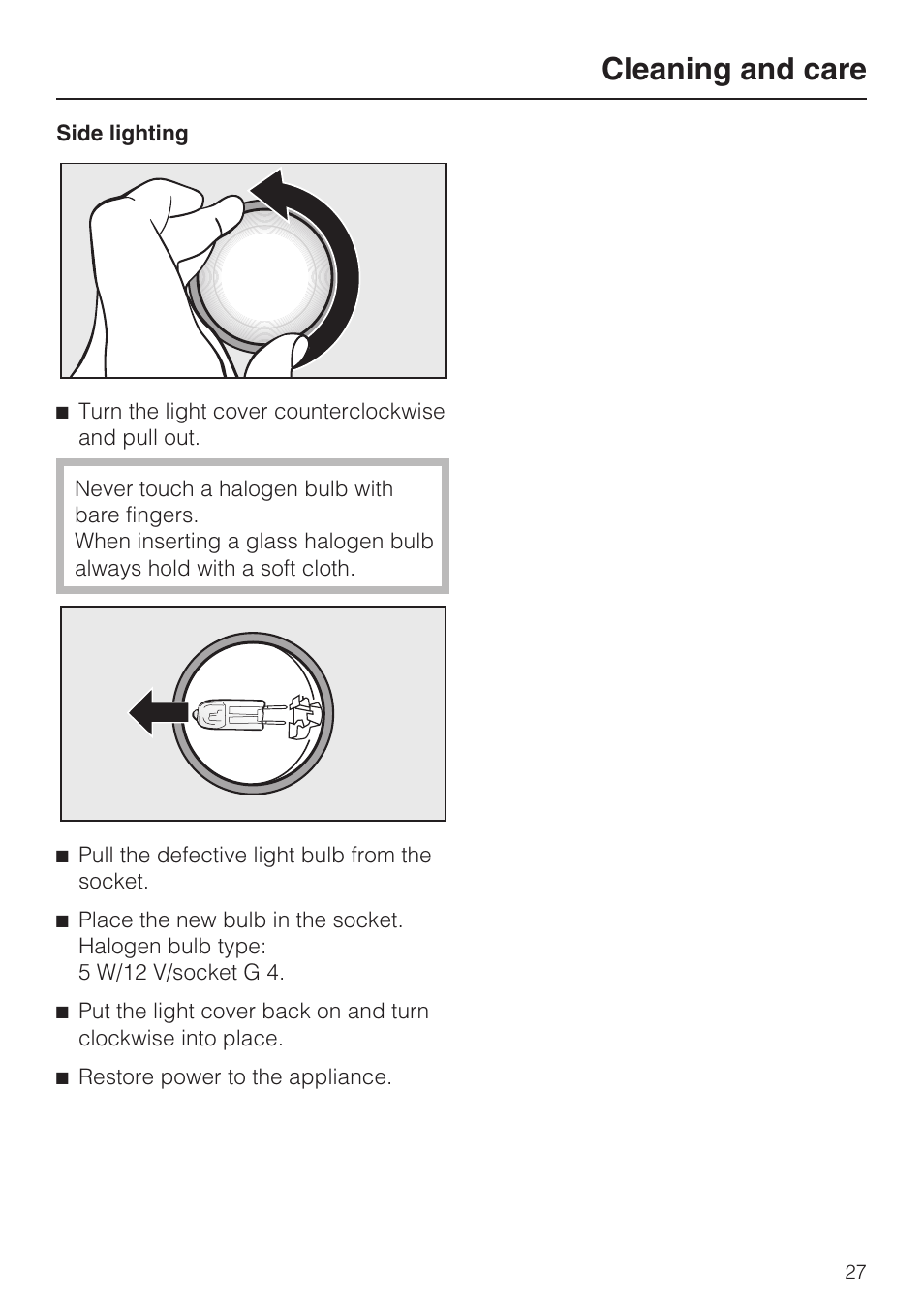 Cleaning and care

Side lighting

■ Turn the light cover counterclockwise and pull out.

Never touch a halogen bulb with bare fingers.
When inserting a glass halogen bulb always hold with a soft cloth.

■ Pull the defective light bulb from the socket.

■ Place the new bulb in the socket.
Halogen bulb type:
5 W/12 V/socket G 4.

■ Put the light cover back on and turn clockwise into place.

■ Restore power to the appliance.

27