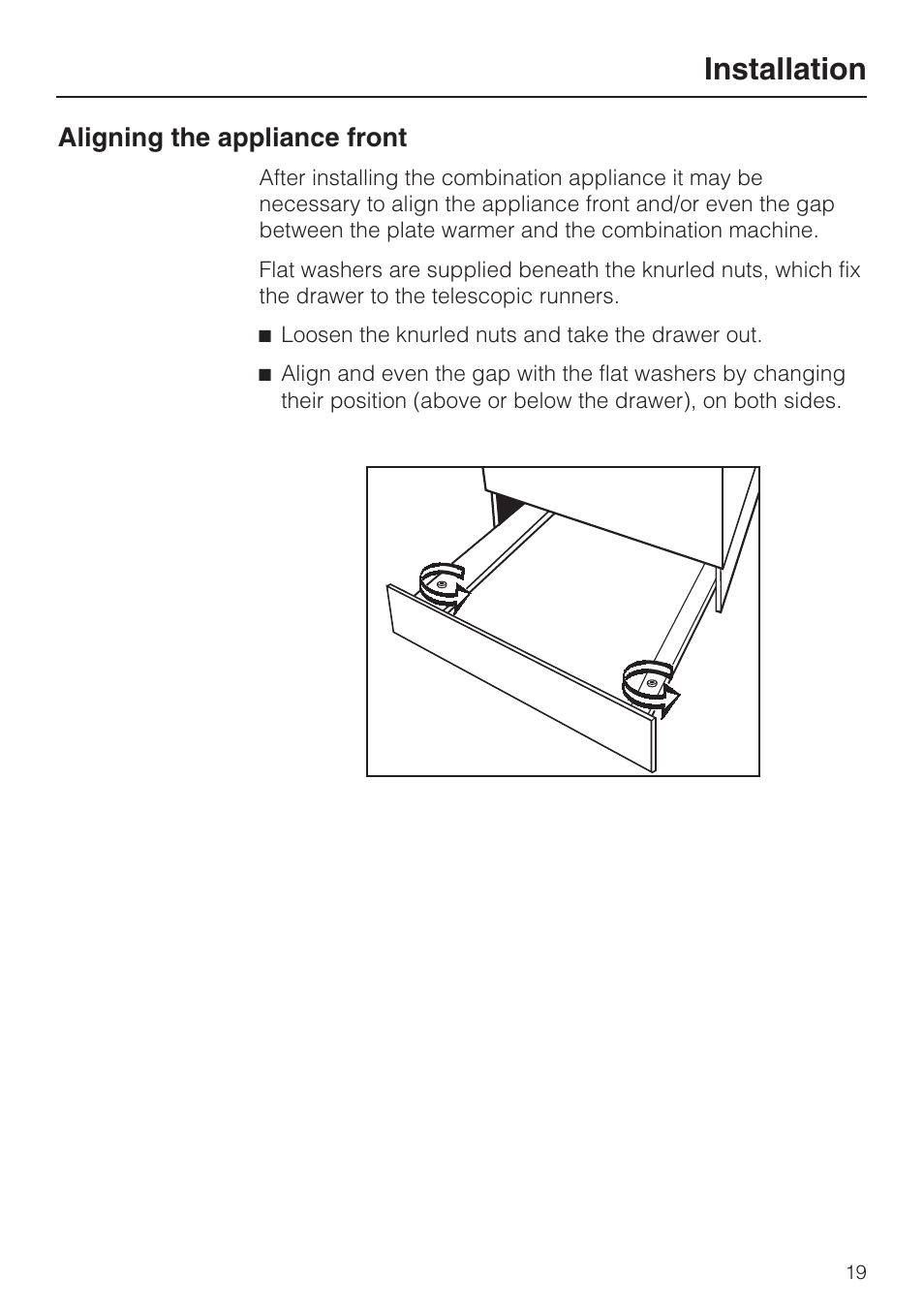 Installation

Aligning the appliance front

After installing the combination appliance it may be necessary to align the appliance front and/or even the gap between the plate warmer and the combination machine.

Flat washers are supplied beneath the knurled nuts, which fix the drawer to the telescopic runners.

■ Loosen the knurled nuts and take the drawer out.

■ Align and even the gap with the flat washers by changing their position (above or below the drawer), on both sides.

19