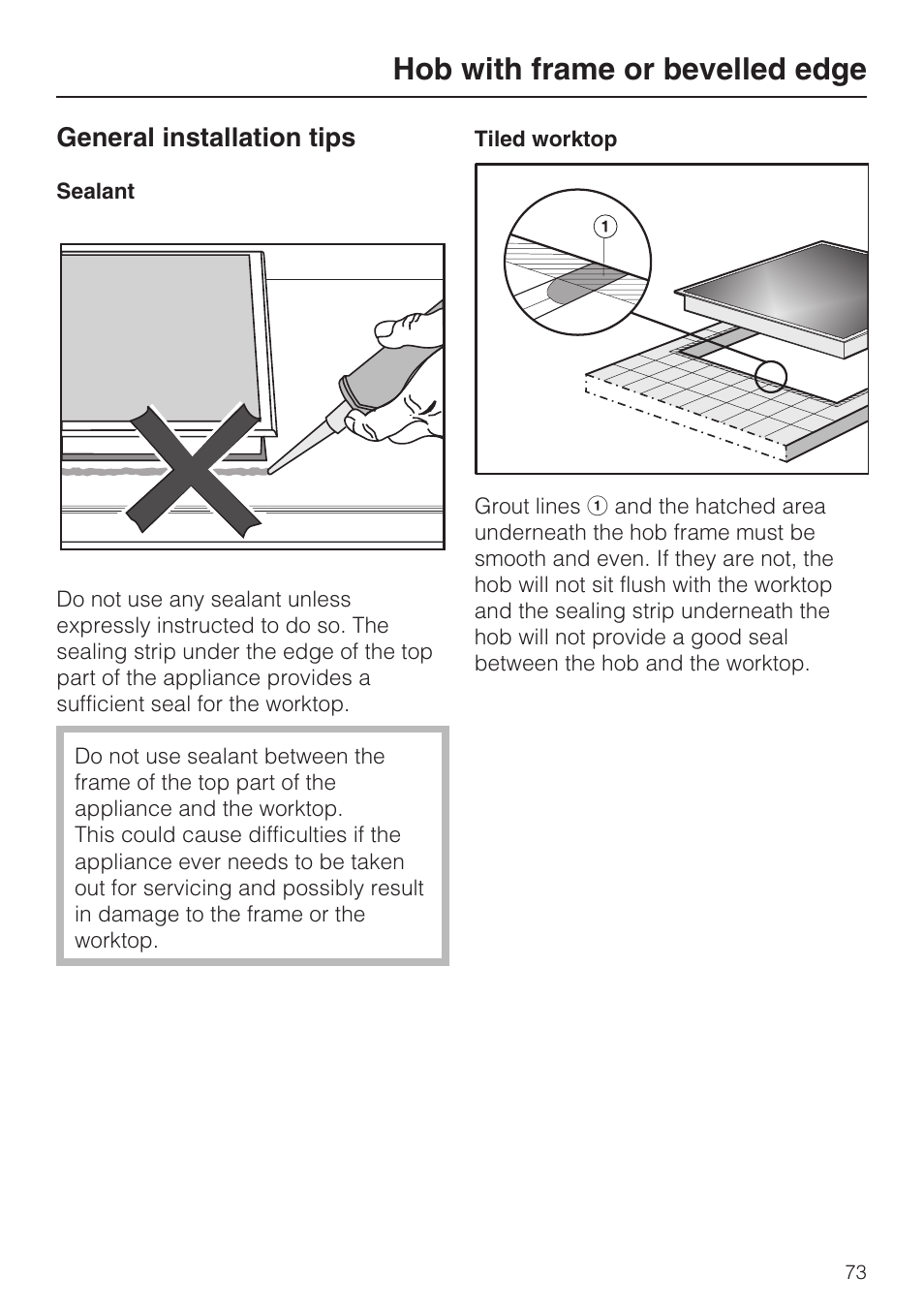 Hob with frame or bevelled edge

General installation tips

Sealant

Do not use any sealant unless expressly instructed to do so. The sealing strip under the edge of the top part of the appliance provides a sufficient seal for the worktop.

Do not use sealant between the frame of the top part of the appliance and the worktop.
This could cause difficulties if the appliance ever needs to be taken out for servicing and possibly result in damage to the frame or the worktop.

Tiled worktop

1

Grout lines ① and the hatched area underneath the hob frame must be smooth and even. If they are not, the hob will not sit flush with the worktop and the sealing strip underneath the hob will not provide a good seal between the hob and the worktop.

73