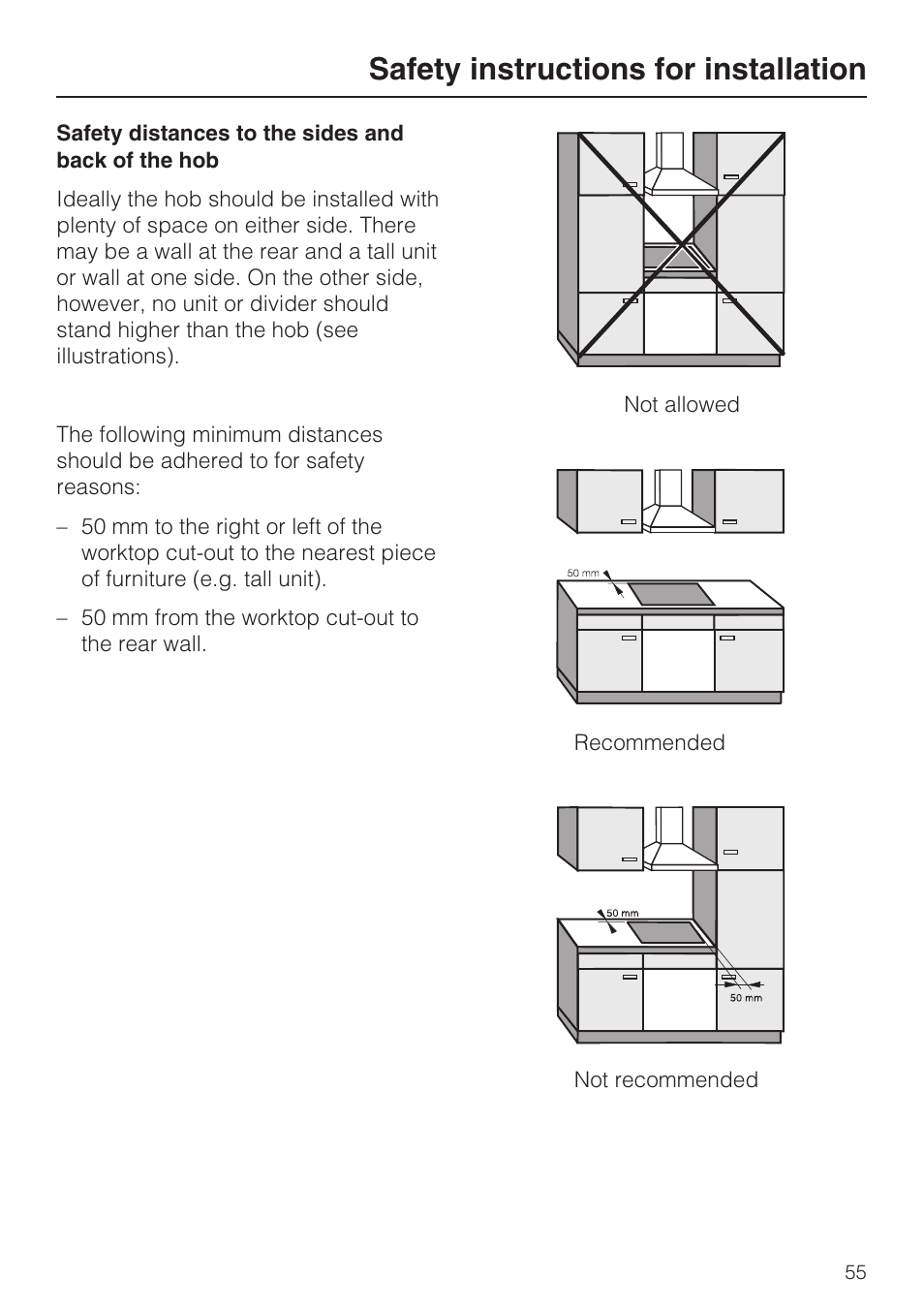 Safety instructions for installation

Safety distances to the sides and back of the hob

Ideally the hob should be installed with plenty of space on either side. There may be a wall at the rear and a tall unit or wall at one side. On the other side, however, no unit or divider should stand higher than the hob (see illustrations).

The following minimum distances should be adhered to for safety reasons:

– 50 mm to the right or left of the worktop cut-out to the nearest piece of furniture (e.g. tall unit).

– 50 mm from the worktop cut-out to the rear wall.

Not allowed

50 mm

Recommended

50 mm

50 mm

Not recommended

55