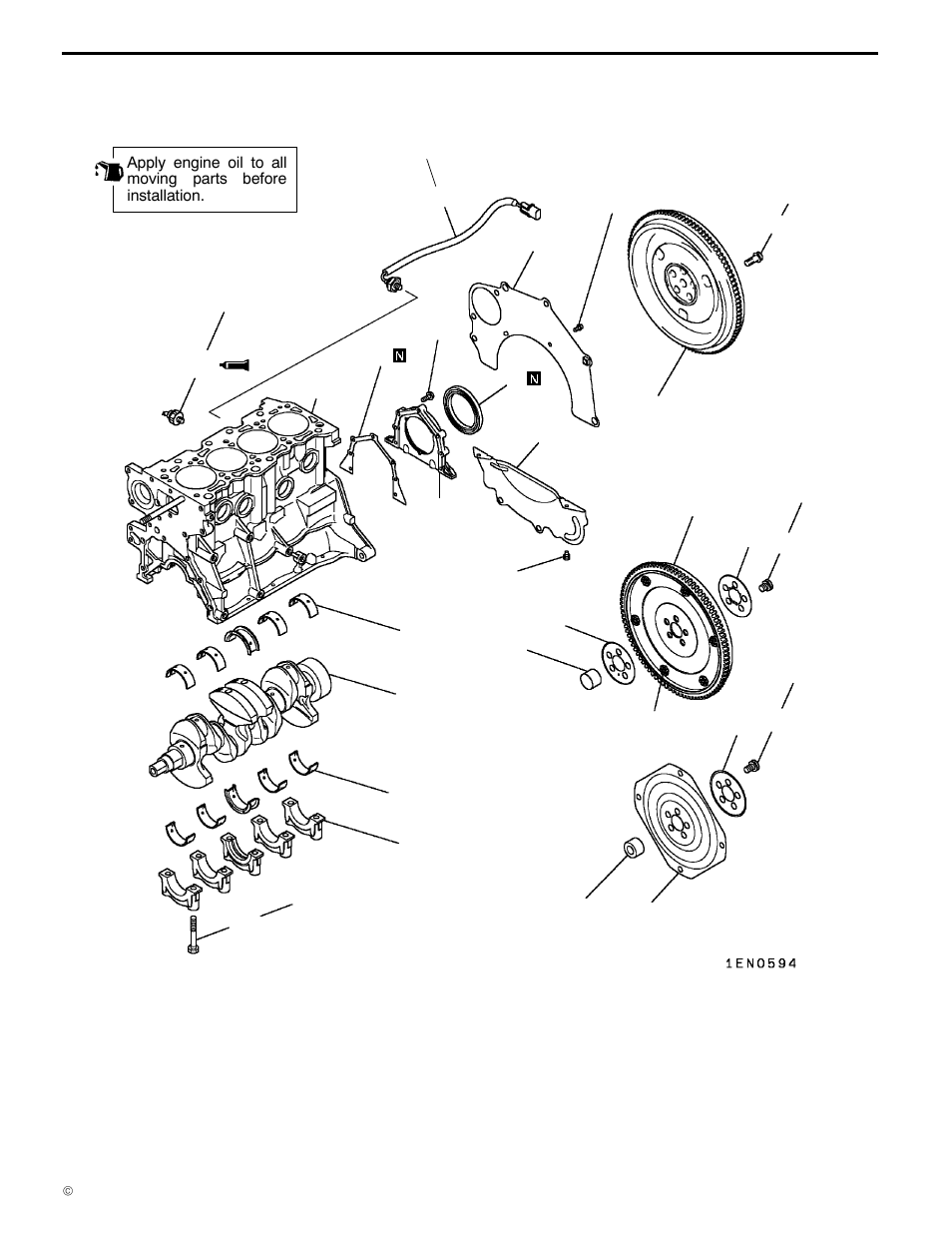 Apply engine oil to all moving parts before installation.

N

N

1EN0594

©