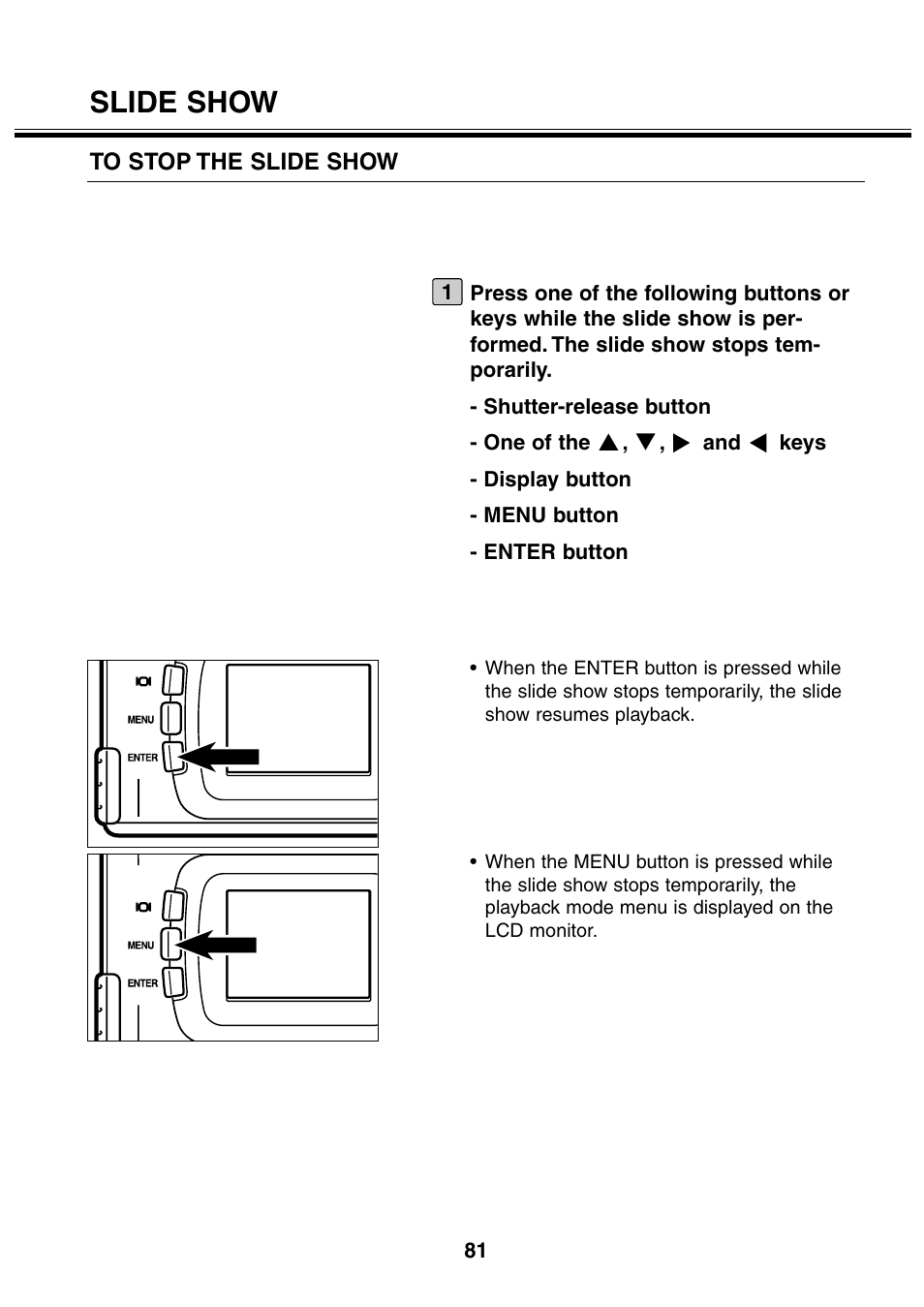 SLIDE SHOW

TO STOP THE SLIDE SHOW

1 Press one of the following buttons or keys while the slide show is performed. The slide show stops temporarily.

- Shutter-release button

- One of the ▲, ▼, ▶ and ◀ keys

- Display button

- MENU button

- ENTER button

MENU
ENTER

• When the ENTER button is pressed while the slide show stops temporarily, the slide show resumes playback.

MENU
ENTER

• When the MENU button is pressed while the slide show stops temporarily, the playback mode menu is displayed on the LCD monitor.

81