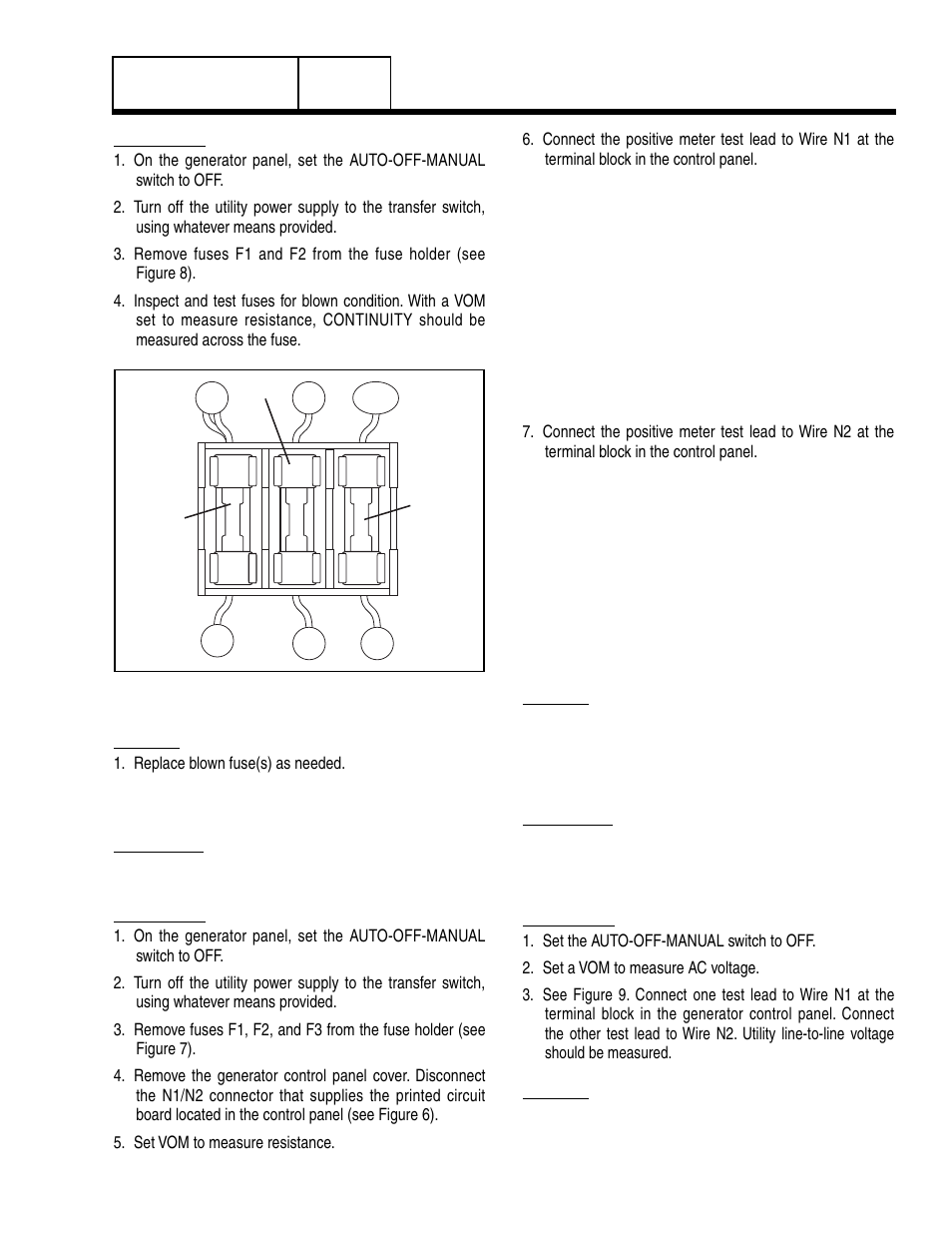 1. On the generator panel, set the AUTO-OFF-MANUAL switch to OFF.

2. Turn off the utility power supply to the transfer switch, using whatever means provided.

3. Remove fuses F1 and F2 from the fuse holder (see Figure 8).

4. Inspect and test fuses for blown condition. With a VOM set to measure resistance, CONTINUITY should be measured across the fuse.

1. Replace blown fuse(s) as needed.

1. On the generator panel, set the AUTO-OFF-MANUAL switch to OFF.

2. Turn off the utility power supply to the transfer switch, using whatever means provided.

3. Remove fuses F1, F2, and F3 from the fuse holder (see Figure 7).

4. Remove the generator control panel cover. Disconnect the N1/N2 connector that supplies the printed circuit board located in the control panel (see Figure 6).

5. Set VOM to measure resistance.

6. Connect the positive meter test lead to Wire N1 at the terminal block in the control panel.

7. Connect the positive meter test lead to Wire N2 at the terminal block in the control panel.

1. Set the AUTO-OFF-MANUAL switch to OFF.

2. Set a VOM to measure AC voltage.

3. See Figure 9. Connect one test lead to Wire N1 at the terminal block in the generator control panel. Connect the other test lead to Wire N2. Utility line-to-line voltage should be measured.